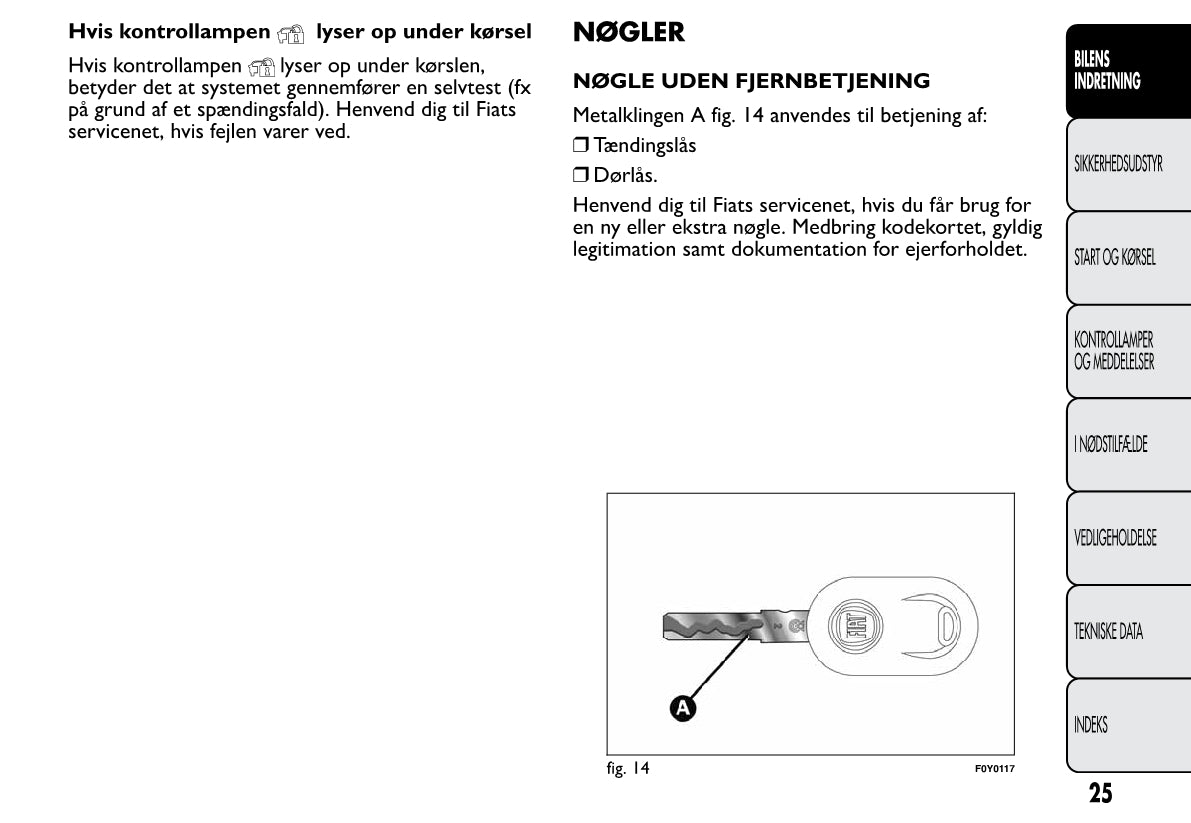 Hvis kontrollampen lyser op under kørsel

Hvis kontrollampen lyser op under kørslen, betyder det at systemet gennemfører en selvtest (fx på grund af et spændingsfald). Henvend dig til Fiats servicenet, hvis fejlen varer ved.

NØGLER

NØGLE UDEN FJERNBETJENING

Metalklingen A fig. 14 anvendes til betjening af:

❒ Tændingslås

❒ Dørlås.

Henvend dig til Fiats servicenet, hvis du får brug for en ny eller ekstra nøgle. Medbring kodekortet, gyldig legitimation samt dokumentation for ejerforholdet.

FIAT

A

fig. 14

F0Y0117

BILENS INDRETNING

SIKKERHEDSUDSTYR

START OG KØRSEL

KONTROLLAMPER OG MEDDELELSER

I NØDSTILFÆLDE

VEDLIGEHOLDELSE

TEKNISKE DATA

INDEKS

25