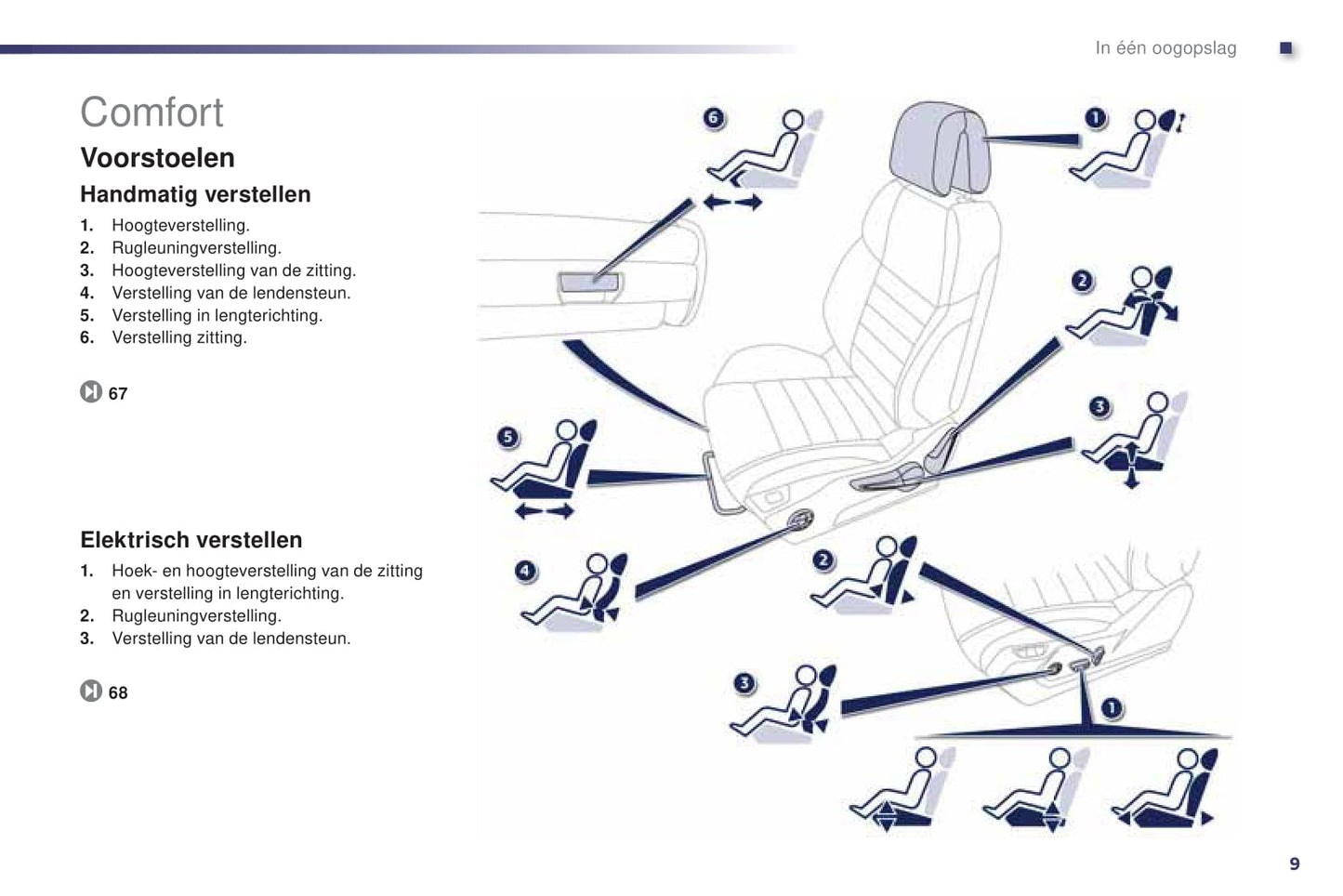 In één oogopslag

Comfort

Voorstoelen

Handmatig verstellen

1. Hoogteverstelling.
2. Rugleuningverstelling.
3. Hoogteverstelling van de zitting.
4. Verstelling van de lendensteun.
5. Verstelling in lengterichting.
6. Verstelling zitting.

67

Elektrisch verstellen

1. Hoek- en hoogteverstelling van de zitting en verstelling in lengterichting.
2. Rugleuningverstelling.
3. Verstelling van de lendensteun.

68

6
1
2
3
5
4
2
3
1

9