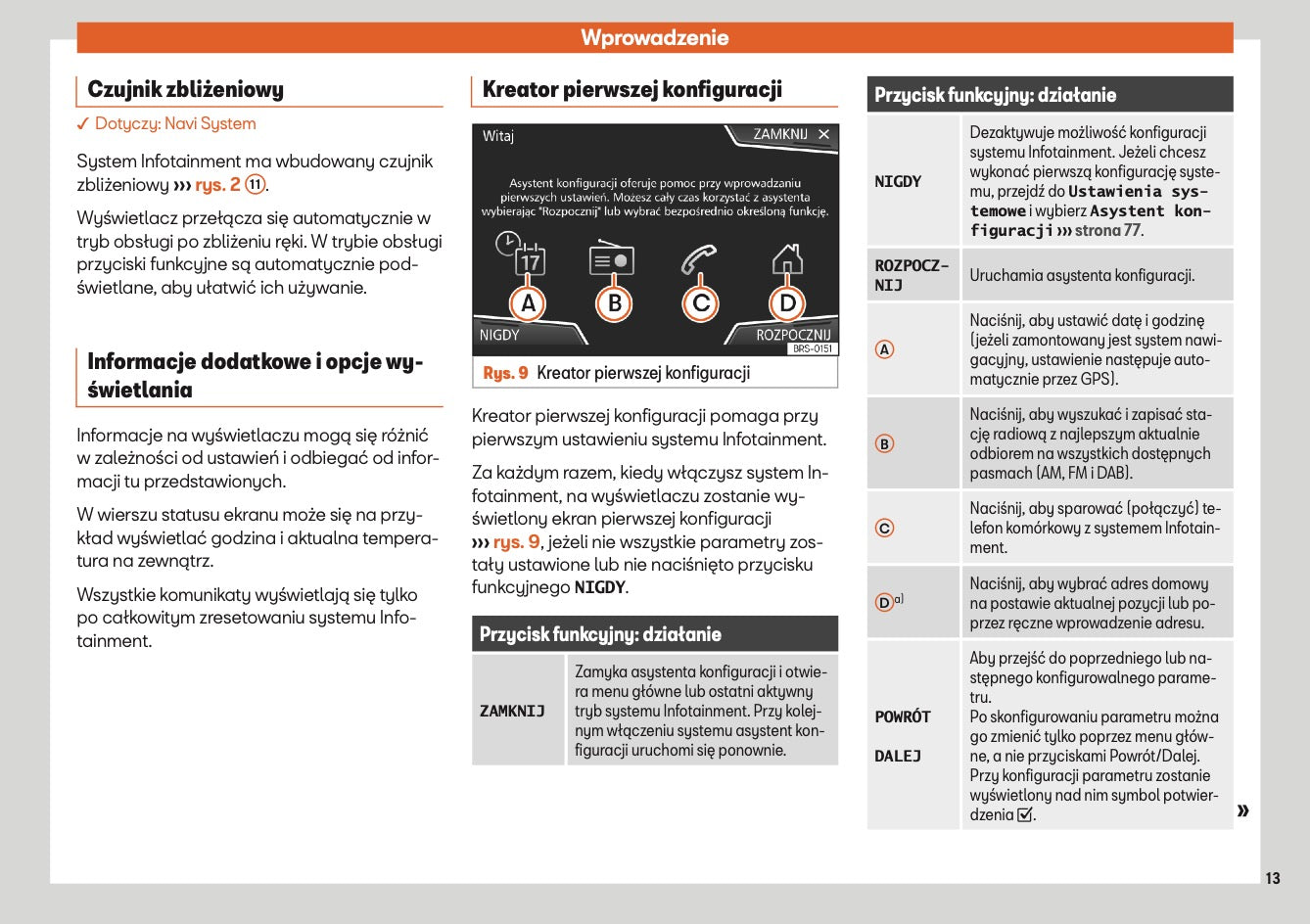 Wprowadzenie

Czujnik zbliżeniowy

✓ Dotyczy: Navi System

System Infotainment ma wbudowany czujnik zbliżeniowy ››› rys. 2 ⑪.

Wyświetlacz przełącza się automatycznie w tryb obsługi po zbliżeniu ręki. W trybie obsługi przyciski funkcyjne są automatycznie podświetlane, aby ułatwić ich używanie.

Informacje dodatkowe i opcje wyświetlania

Informacje na wyświetlaczu mogą się różnić w zależności od ustawień i odbiegać od informacji tu przedstawionych.

W wierszu statusu ekranu może się na przykład wyświetlać godzina i aktualna temperatura na zewnątrz.

Wszystkie komunikaty wyświetlają się tylko po całkowitym zresetowaniu systemu Infotainment.

Kreator pierwszej konfiguracji

Witaj

ZAMKNIJ ✕

Asystent konfiguracji oferuje pomoc przy wprowadzaniu pierwszych ustawień. Możesz cały czas korzystać z asystenta wybierając "Rozpocznij" lub wybrać bezpośrednio określoną funkcję.

17

A B C D

NIGDY

ROZPOCZNIJ

BRS-0151

Rys. 9 Kreator pierwszej konfiguracji

Kreator pierwszej konfiguracji pomaga przy pierwszym ustawieniu systemu Infotainment.

Za każdym razem, kiedy włączysz system Infotainment, na wyświetlaczu zostanie wyświetlony ekran pierwszej konfiguracji ››› rys. 9, jeżeli nie wszystkie parametry zostały ustawione lub nie naciśnięto przycisku funkcyjnego NIGDY.

| Przycisk funkcyjny: działanie | |
|---|---|
| ZAMKNIJ | Zamyka asystenta konfiguracji i otwiera menu główne lub ostatni aktywny tryb systemu Infotainment. Przy kolejnym włączeniu systemu asystent konfiguracji uruchomi się ponownie. |

| Przycisk funkcyjny: działanie | |
|---|---|
| NIGDY | Dezaktywuje możliwość konfiguracji systemu Infotainment. Jeżeli chcesz wykonać pierwszą konfigurację systemu, przejdź do Ustawienia systemowe i wybierz Asystent konfiguracji ››› strona 77. |
| ROZPOCZNIJ | Uruchamia asystenta konfiguracji. |
| Ⓐ | Naciśnij, aby ustawić datę i godzinę (jeżeli zamontowany jest system nawigacyjny, ustawienie następuje automatycznie przez GPS). |
| Ⓑ | Naciśnij, aby wyszukać i zapisać stację radiową z najlepszym aktualnie odbiorem na wszystkich dostępnych pasmach (AM, FM i DAB). |
| Ⓒ | Naciśnij, aby sparować (połączyć) telefon komórkowy z systemem Infotainment. |
| Ⓓ$^{a)}$ | Naciśnij, aby wybrać adres domowy na postawie aktualnej pozycji lub poprzez ręczne wprowadzenie adresu. |
| POWRÓT DALEJ | Aby przejść do poprzedniego lub następnego konfigurowalnego parametru. Po skonfigurowaniu parametru można go zmienić tylko poprzez menu główne, a nie przyciskami Powrót/Dalej. Przy konfiguracji parametru zostanie wyświetlony nad nim symbol potwierdzenia ☑. |

»

13