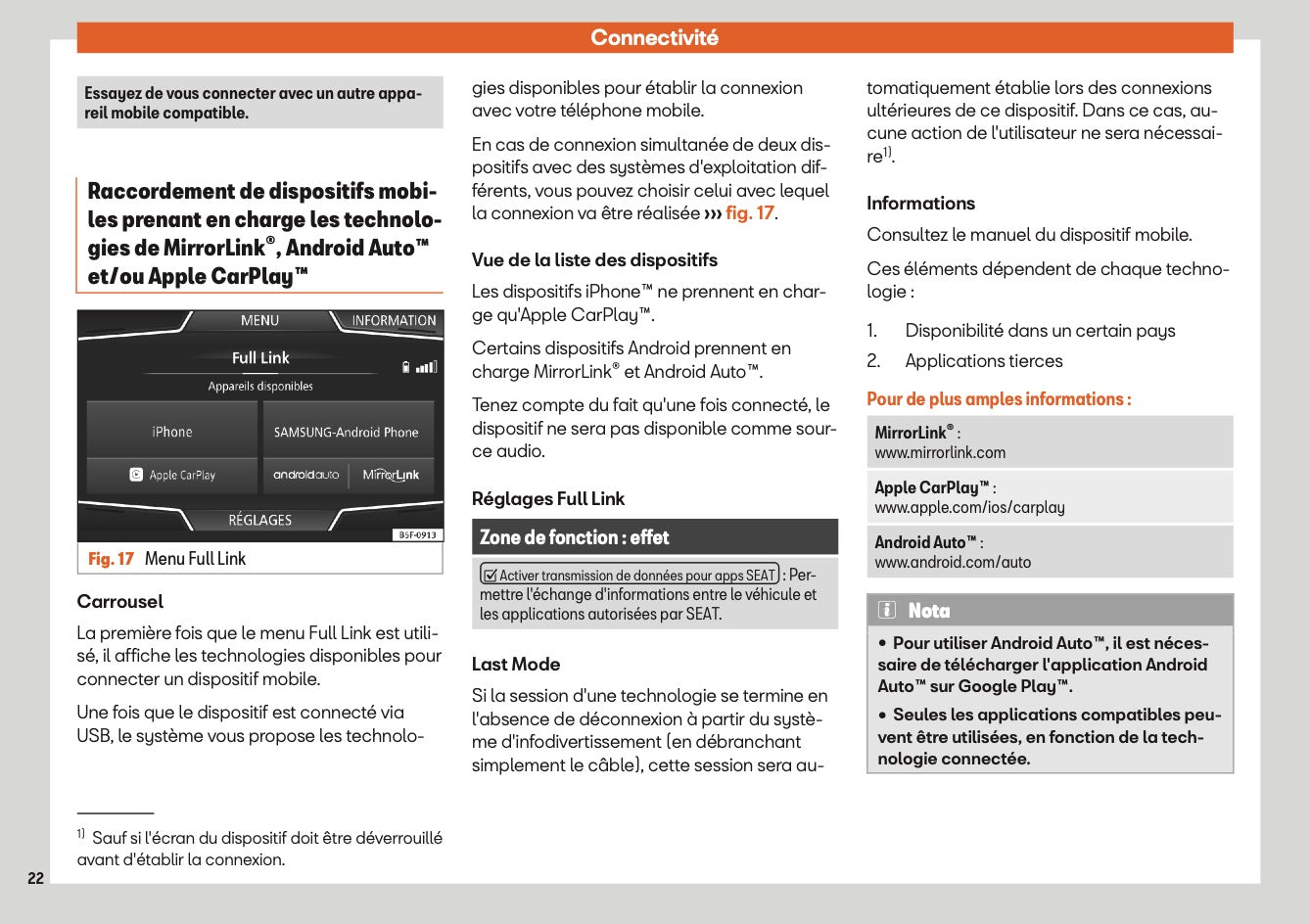 Connectivité

Essayez de vous connecter avec un autre appareil mobile compatible.

Raccordement de dispositifs mobiles prenant en charge les technologies de MirrorLink®, Android Auto™ et/ou Apple CarPlay™

MENU
INFORMATION
Full Link
Appareils disponibles
iPhone
SAMSUNG-Android Phone
Apple CarPlay
androidauto
MirrorLink
RÉGLAGES
B5F-0913

Fig. 17 Menu Full Link

Carrousel

La première fois que le menu Full Link est utilisé, il affiche les technologies disponibles pour connecter un dispositif mobile.

Une fois que le dispositif est connecté via USB, le système vous propose les technologies disponibles pour établir la connexion avec votre téléphone mobile.

En cas de connexion simultanée de deux dispositifs avec des systèmes d'exploitation différents, vous pouvez choisir celui avec lequel la connexion va être réalisée ››› fig. 17.

Vue de la liste des dispositifs

Les dispositifs iPhone™ ne prennent en charge qu'Apple CarPlay™.

Certains dispositifs Android prennent en charge MirrorLink® et Android Auto™.

Tenez compte du fait qu'une fois connecté, le dispositif ne sera pas disponible comme source audio.

Réglages Full Link

Zone de fonction : effet

Activer transmission de données pour apps SEAT : Permettre l'échange d'informations entre le véhicule et les applications autorisées par SEAT.

Last Mode

Si la session d'une technologie se termine en l'absence de déconnexion à partir du système d'infodivertissement (en débranchant simplement le câble), cette session sera automatiquement établie lors des connexions ultérieures de ce dispositif. Dans ce cas, aucune action de l'utilisateur ne sera nécessaire$^{1)}$.

Informations

Consultez le manuel du dispositif mobile.

Ces éléments dépendent de chaque technologie :

1. Disponibilité dans un certain pays
2. Applications tierces

Pour de plus amples informations :

MirrorLink® :
www.mirrorlink.com

Apple CarPlay™ :
www.apple.com/ios/carplay

Android Auto™ :
www.android.com/auto

Nota

• Pour utiliser Android Auto™, il est nécessaire de télécharger l'application Android Auto™ sur Google Play™.

• Seules les applications compatibles peuvent être utilisées, en fonction de la technologie connectée.

$^{1)}$ Sauf si l'écran du dispositif doit être déverrouillé avant d'établir la connexion.

22