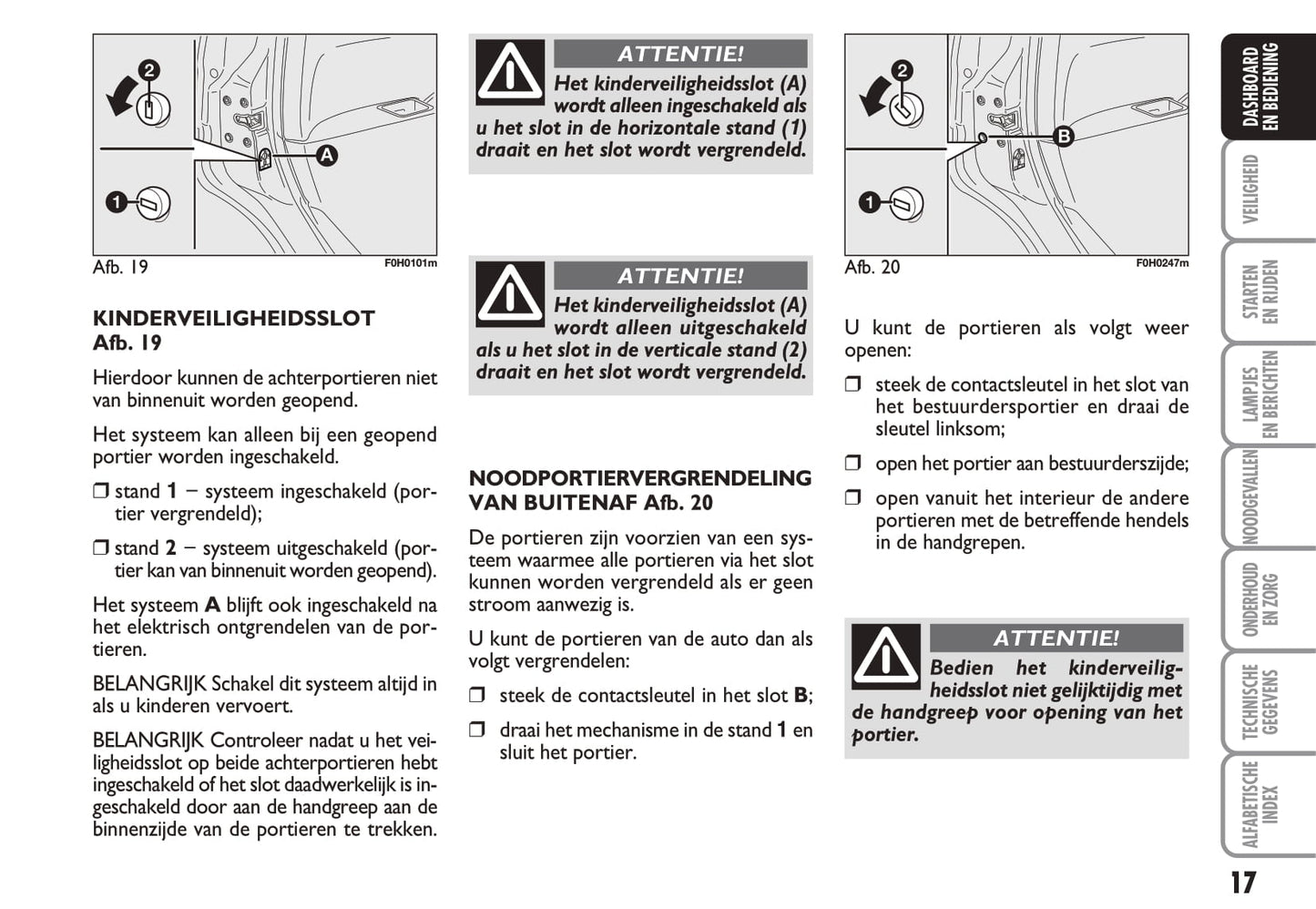 2
A
1
Afb. 19
F0H0101m

KINDERVEILIGHEIDSSLOT Afb. 19

Hierdoor kunnen de achterportieren niet van binnenuit worden geopend.

Het systeem kan alleen bij een geopend portier worden ingeschakeld.

❒ stand 1 – systeem ingeschakeld (portier vergrendeld);

❒ stand 2 – systeem uitgeschakeld (portier kan van binnenuit worden geopend).

Het systeem A blijft ook ingeschakeld na het elektrisch ontgrendelen van de portieren.

BELANGRIJK Schakel dit systeem altijd in als u kinderen vervoert.

BELANGRIJK Controleer nadat u het veiligheidsslot op beide achterportieren hebt ingeschakeld of het slot daadwerkelijk is ingeschakeld door aan de handgreep aan de binnenzijde van de portieren te trekken.

ATTENTIE!
Het kinderveiligheidsslot (A) wordt alleen ingeschakeld als u het slot in de horizontale stand (1) draait en het slot wordt vergrendeld.

ATTENTIE!
Het kinderveiligheidsslot (A) wordt alleen uitgeschakeld als u het slot in de verticale stand (2) draait en het slot wordt vergrendeld.

NOODPORTIERVERGRENDELING VAN BUITENAF Afb. 20

De portieren zijn voorzien van een systeem waarmee alle portieren via het slot kunnen worden vergrendeld als er geen stroom aanwezig is.

U kunt de portieren van de auto dan als volgt vergrendelen:

❒ steek de contactsleutel in het slot B;

❒ draai het mechanisme in de stand 1 en sluit het portier.

2
B
1
Afb. 20
F0H0247m

U kunt de portieren als volgt weer openen:

❒ steek de contactsleutel in het slot van het bestuurdersportier en draai de sleutel linksom;

❒ open het portier aan bestuurderszijde;

❒ open vanuit het interieur de andere portieren met de betreffende hendels in de handgrepen.

ATTENTIE!
Bedien het kinderveiligheidsslot niet gelijktijdig met de handgreep voor opening van het portier.

DASHBOARD EN BEDIENING
VEILIGHEID
STARTEN EN RIJDEN
LAMPJES EN BERICHTEN
NOODGEVALLEN
ONDERHOUD EN ZORG
TECHNISCHE GEGEVENS
ALFABETISCHE INDEX

17