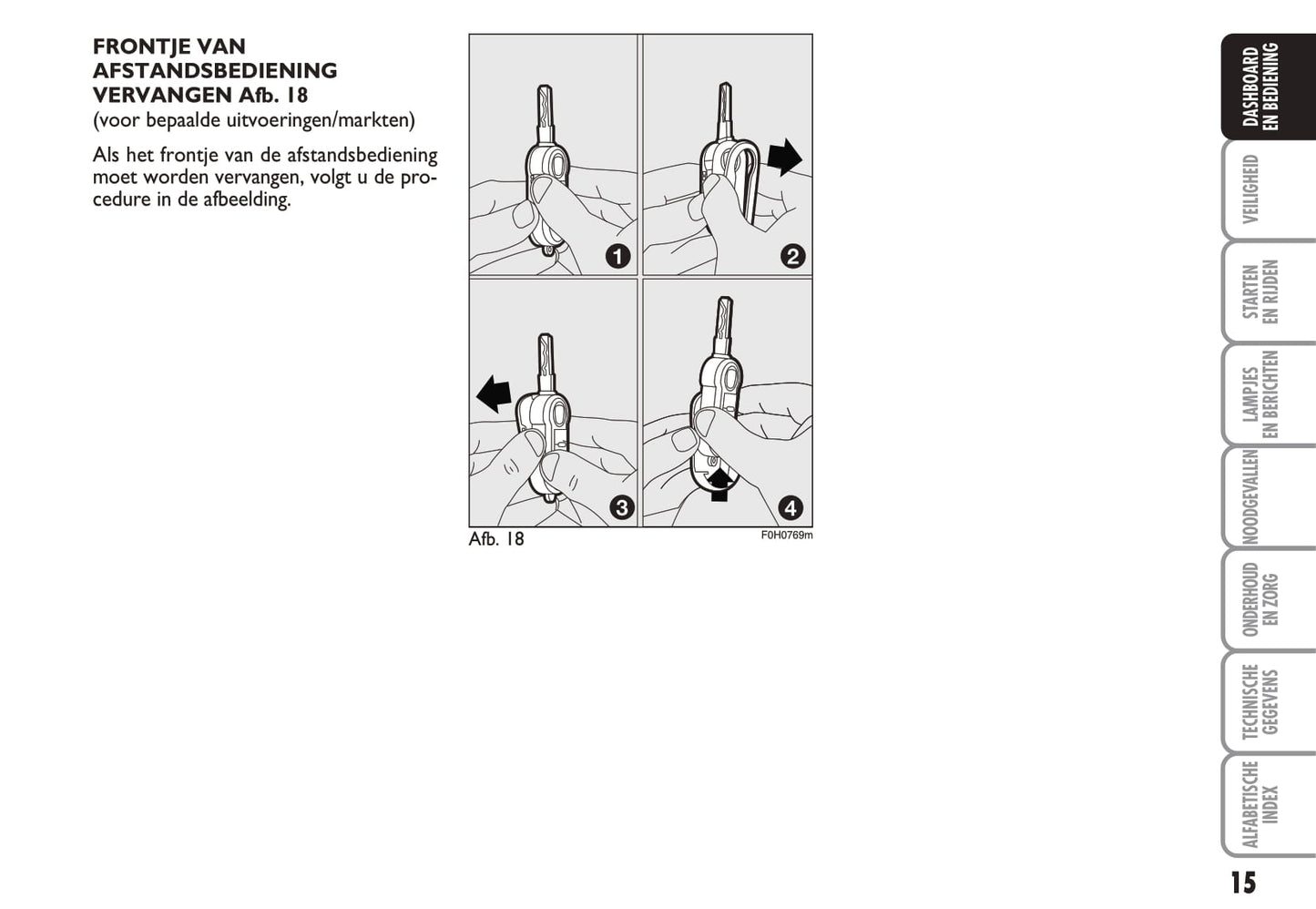 FRONTJE VAN AFSTANDSBEDIENING VERVANGEN Afb. 18
(voor bepaalde uitvoeringen/markten)

Als het frontje van de afstandsbediening moet worden vervangen, volgt u de procedure in de afbeelding.

1
2
3
4

Afb. 18

F0H0769m

DASHBOARD EN BEDIENING

VEILIGHEID

STARTEN EN RIJDEN

LAMPJES EN BERICHTEN

NOODGEVALLEN

ONDERHOUD EN ZORG

TECHNISCHE GEGEVENS

ALFABETISCHE INDEX

15