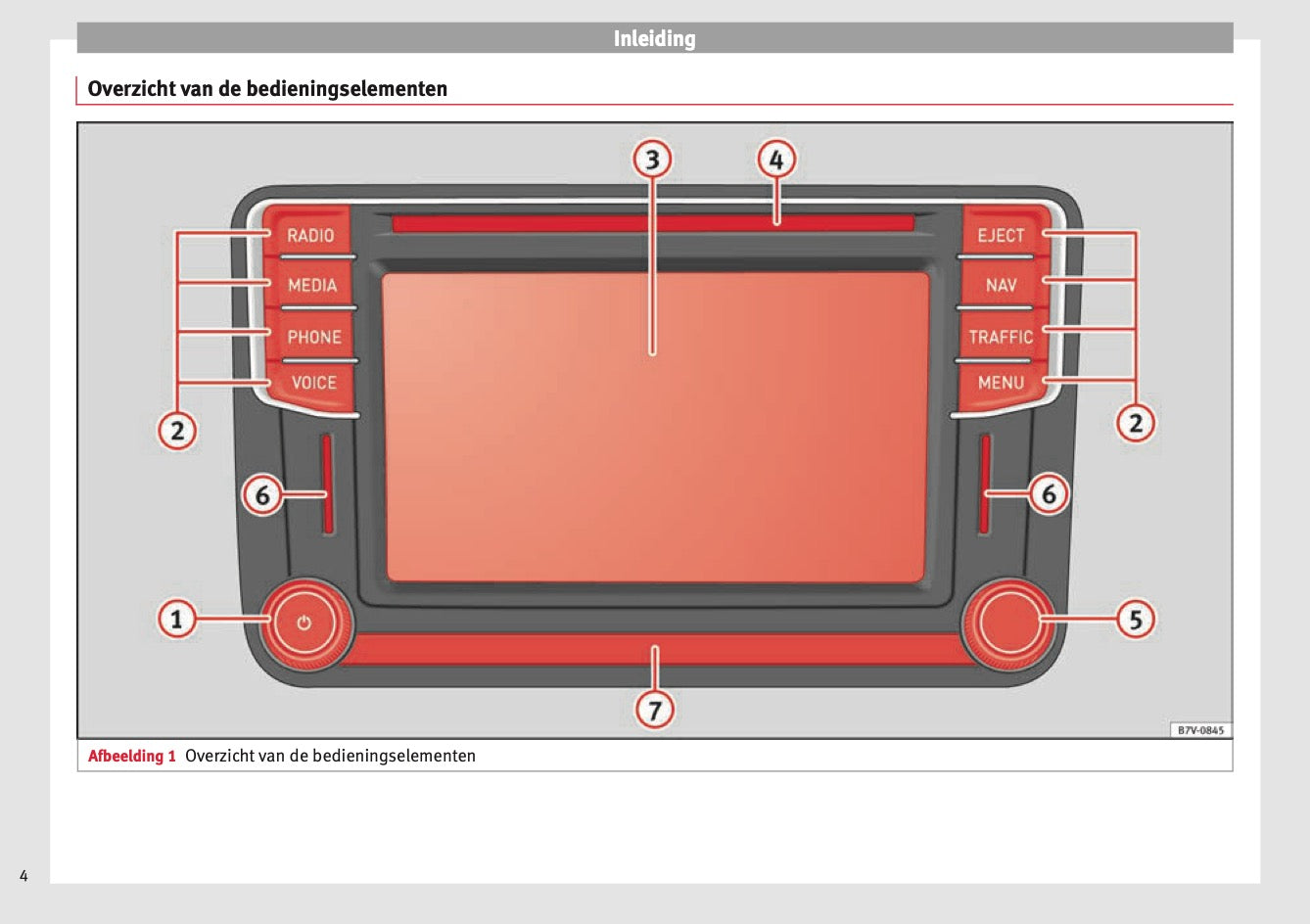 Inleiding

Overzicht van de bedieningselementen

3
4
RADIO
MEDIA
PHONE
VOICE
EJECT
NAV
TRAFFIC
MENU
2
2
6
6
1
5
7
B7V-0845

Afbeelding 1 Overzicht van de bedieningselementen

4