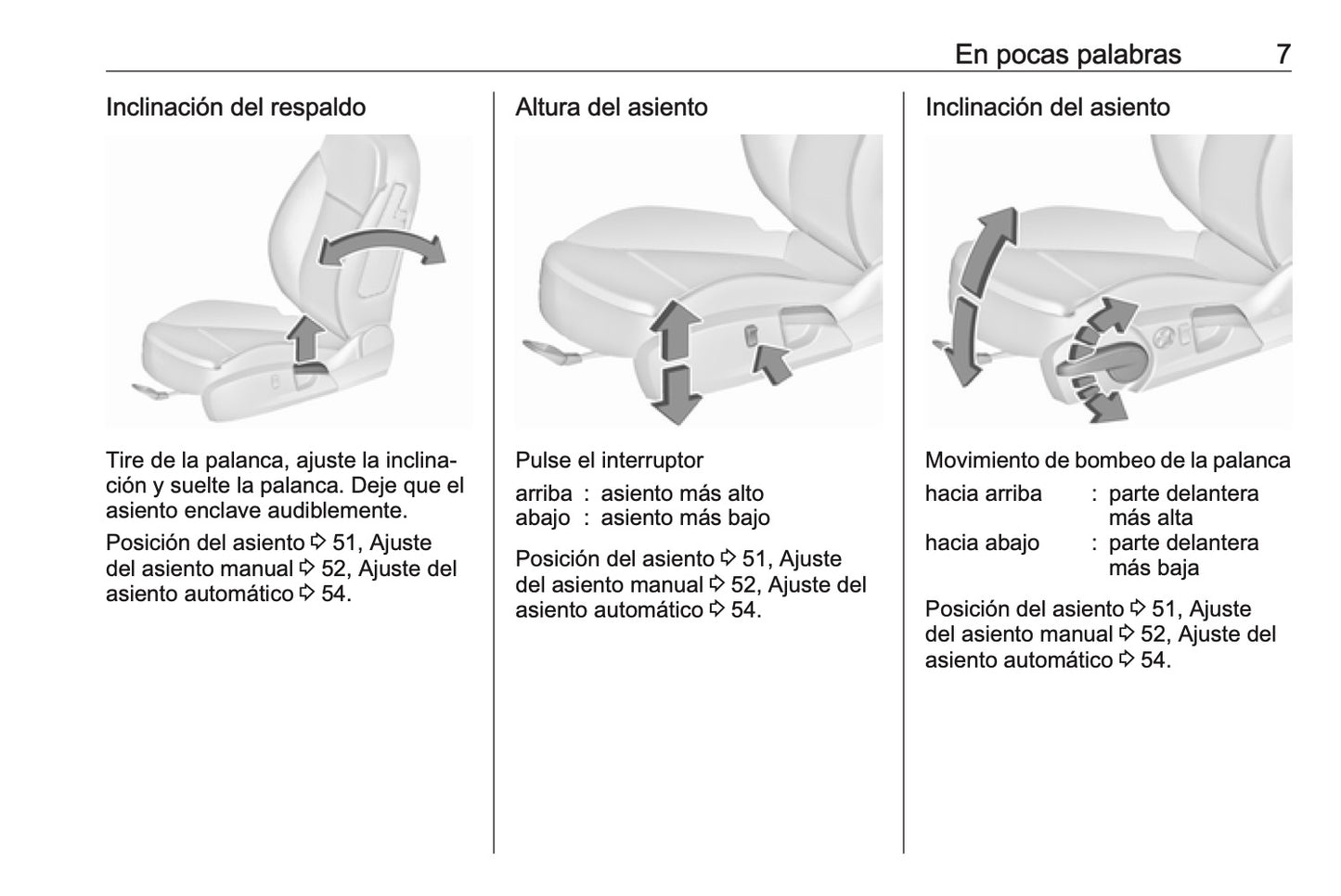 En pocas palabras 7

Inclinación del respaldo

Tire de la palanca, ajuste la inclinación y suelte la palanca. Deje que el asiento enclave audiblemente.

Posición del asiento ⇨ 51, Ajuste del asiento manual ⇨ 52, Ajuste del asiento automático ⇨ 54.

Altura del asiento

Pulse el interruptor

arriba : asiento más alto
abajo : asiento más bajo

Posición del asiento ⇨ 51, Ajuste del asiento manual ⇨ 52, Ajuste del asiento automático ⇨ 54.

Inclinación del asiento

Movimiento de bombeo de la palanca

hacia arriba : parte delantera más alta
hacia abajo : parte delantera más baja

Posición del asiento ⇨ 51, Ajuste del asiento manual ⇨ 52, Ajuste del asiento automático ⇨ 54.