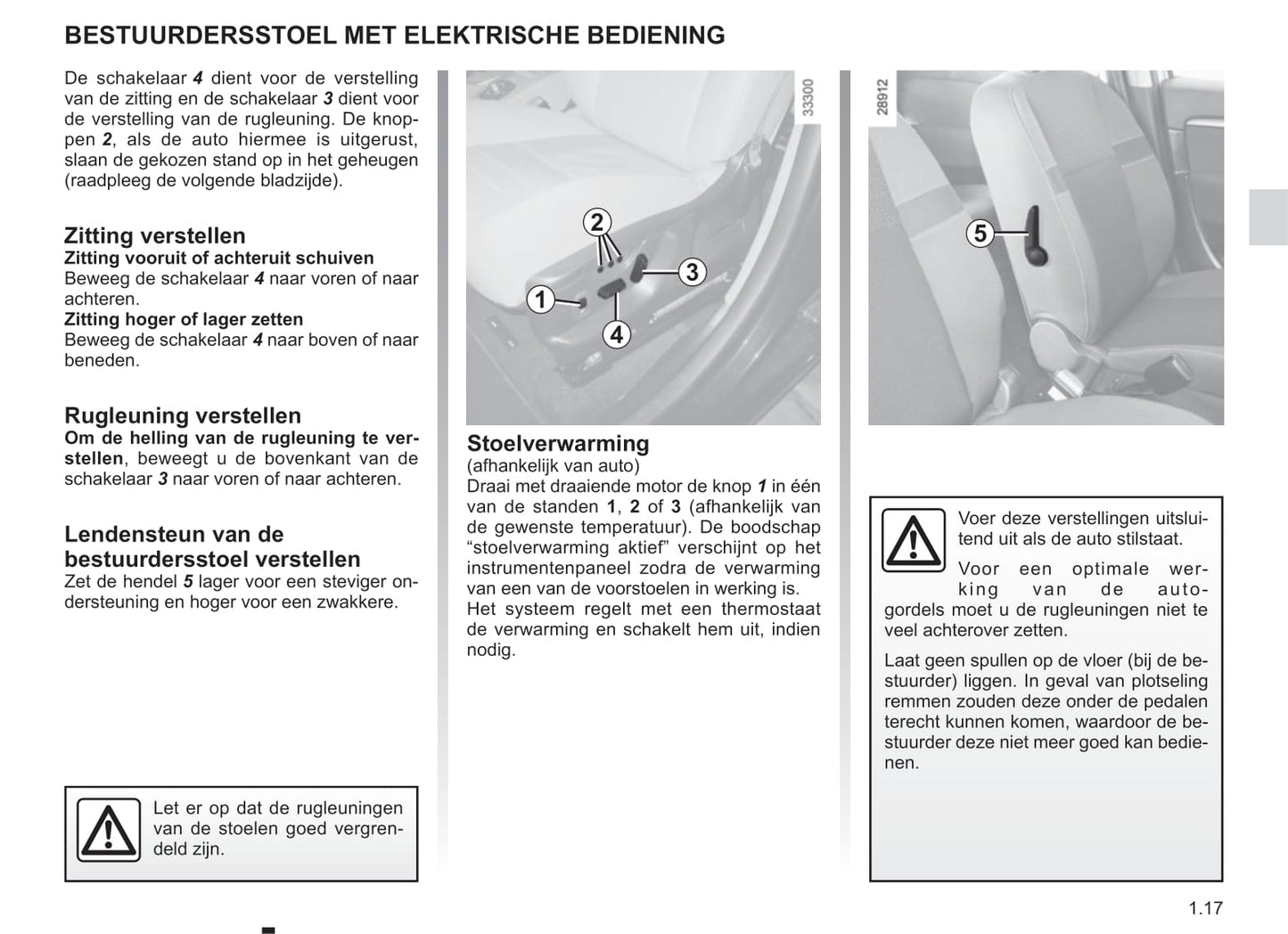 BESTUURDERSSTOEL MET ELEKTRISCHE BEDIENING

De schakelaar 4 dient voor de verstelling van de zitting en de schakelaar 3 dient voor de verstelling van de rugleuning. De knoppen 2, als de auto hiermee is uitgerust, slaan de gekozen stand op in het geheugen (raadpleeg de volgende bladzijde).

Zitting verstellen
Zitting vooruit of achteruit schuiven
Beweeg de schakelaar 4 naar voren of naar achteren.
Zitting hoger of lager zetten
Beweeg de schakelaar 4 naar boven of naar beneden.

Rugleuning verstellen
Om de helling van de rugleuning te verstellen, beweegt u de bovenkant van de schakelaar 3 naar voren of naar achteren.

Lendensteun van de bestuurdersstoel verstellen
Zet de hendel 5 lager voor een steviger ondersteuning en hoger voor een zwakkere.

Let er op dat de rugleuningen van de stoelen goed vergrendeld zijn.

33300

2
3
1
4

Stoelverwarming
(afhankelijk van auto)
Draai met draaiende motor de knop 1 in één van de standen 1, 2 of 3 (afhankelijk van de gewenste temperatuur). De boodschap “stoelverwarming aktief” verschijnt op het instrumentenpaneel zodra de verwarming van een van de voorstoelen in werking is.
Het systeem regelt met een thermostaat de verwarming en schakelt hem uit, indien nodig.

28912

5

Voer deze verstellingen uitsluitend uit als de auto stilstaat.
Voor een optimale werking van de autogordels moet u de rugleuningen niet te veel achterover zetten.

Laat geen spullen op de vloer (bij de bestuurder) liggen. In geval van plotseling remmen zouden deze onder de pedalen terecht kunnen komen, waardoor de bestuurder deze niet meer goed kan bedienen.

1.17