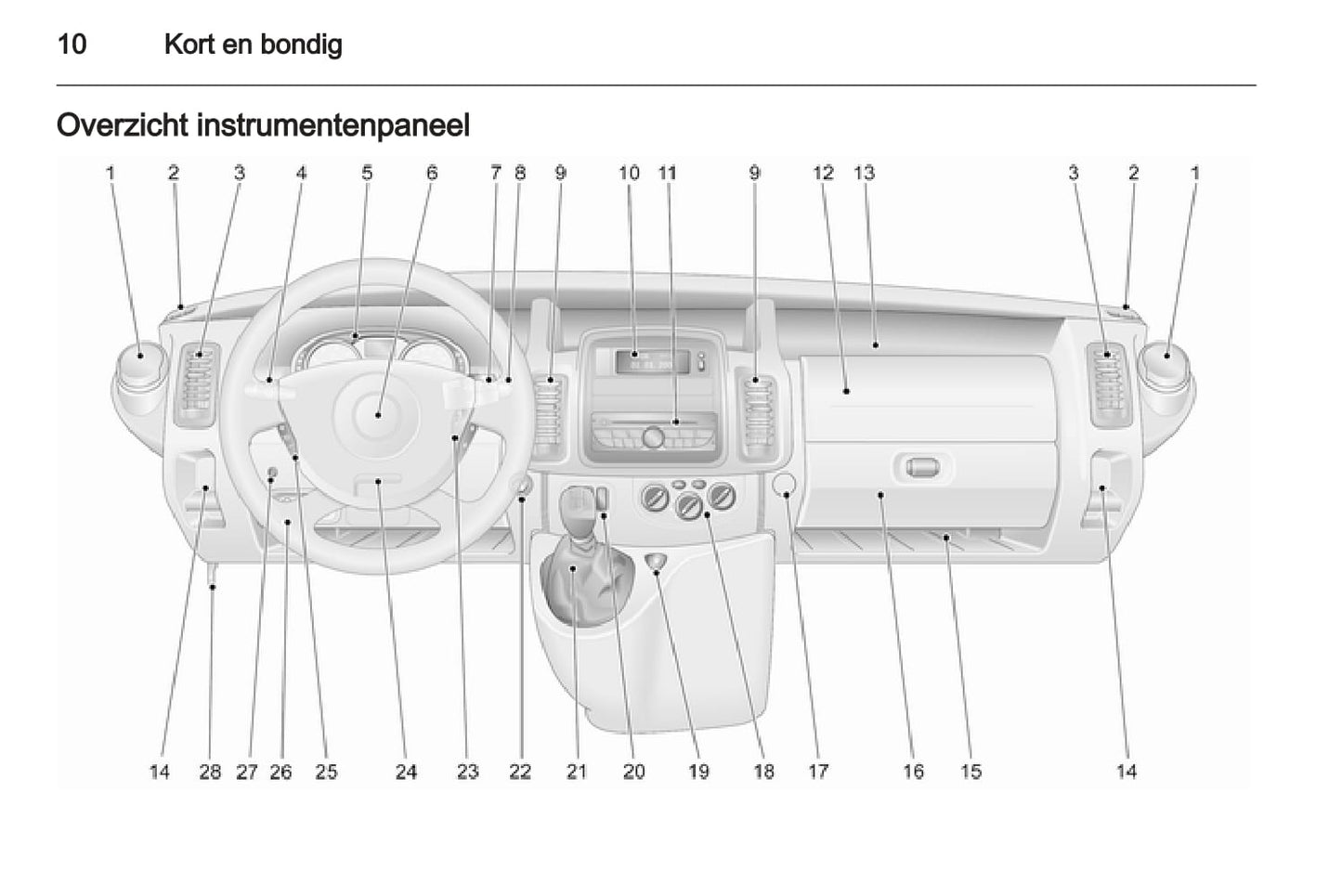 10 Kort en bondig

Overzicht instrumentenpaneel

1 2 3 4 5 6 7 8 9 10 11 9 12 13 3 2 1

14 28 27 26 25 24 23 22 21 20 19 18 17 16 15 14