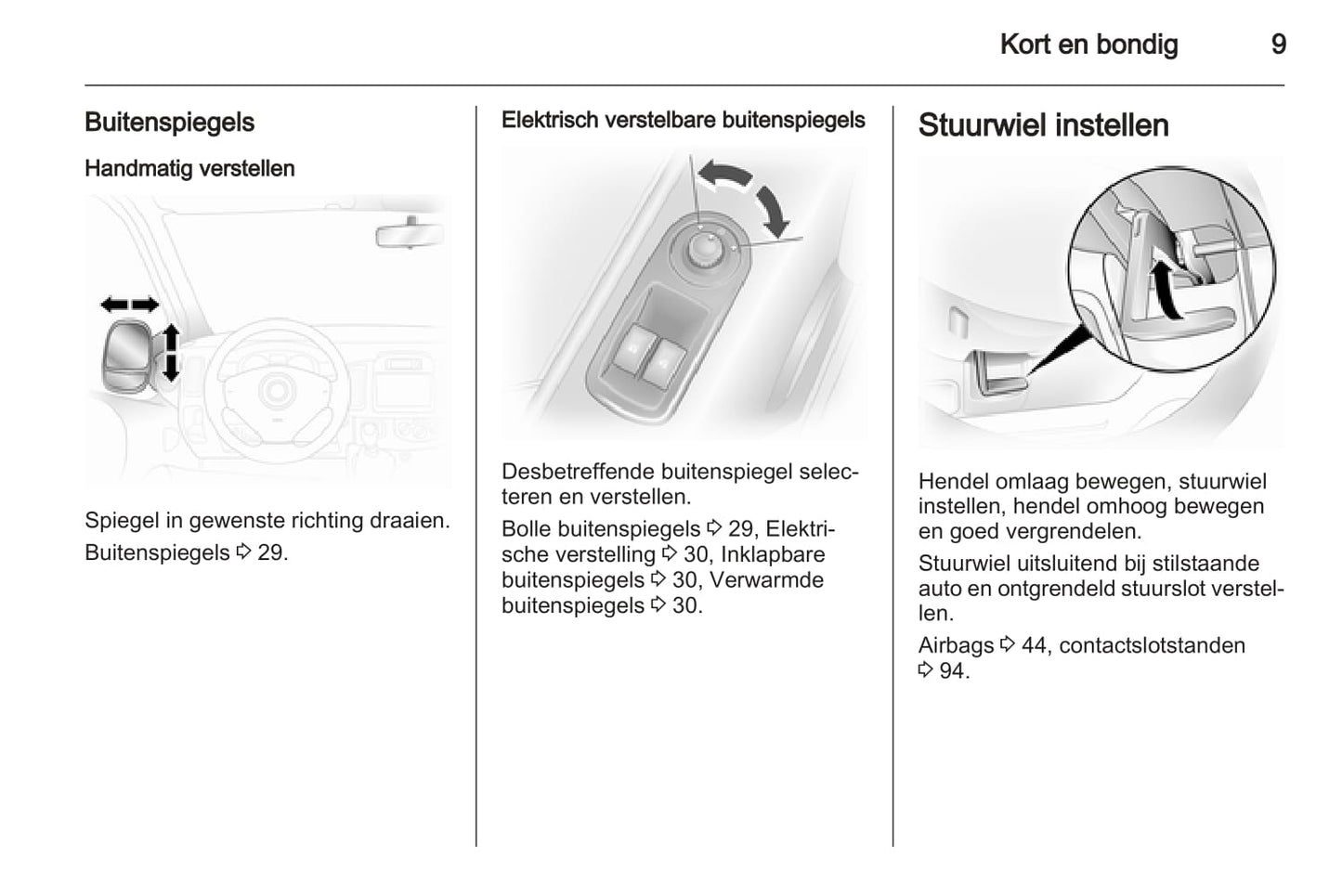 Kort en bondig 9

Buitenspiegels

Handmatig verstellen

Spiegel in gewenste richting draaien.

Buitenspiegels ⇨ 29.

Elektrisch verstelbare buitenspiegels

Desbetreffende buitenspiegel selecteren en verstellen.

Bolle buitenspiegels ⇨ 29, Elektrische verstelling ⇨ 30, Inklapbare buitenspiegels ⇨ 30, Verwarmde buitenspiegels ⇨ 30.

Stuurwiel instellen

Hendel omlaag bewegen, stuurwiel instellen, hendel omhoog bewegen en goed vergrendelen.

Stuurwiel uitsluitend bij stilstaande auto en ontgrendeld stuurslot verstellen.

Airbags ⇨ 44, contactslotstanden ⇨ 94.