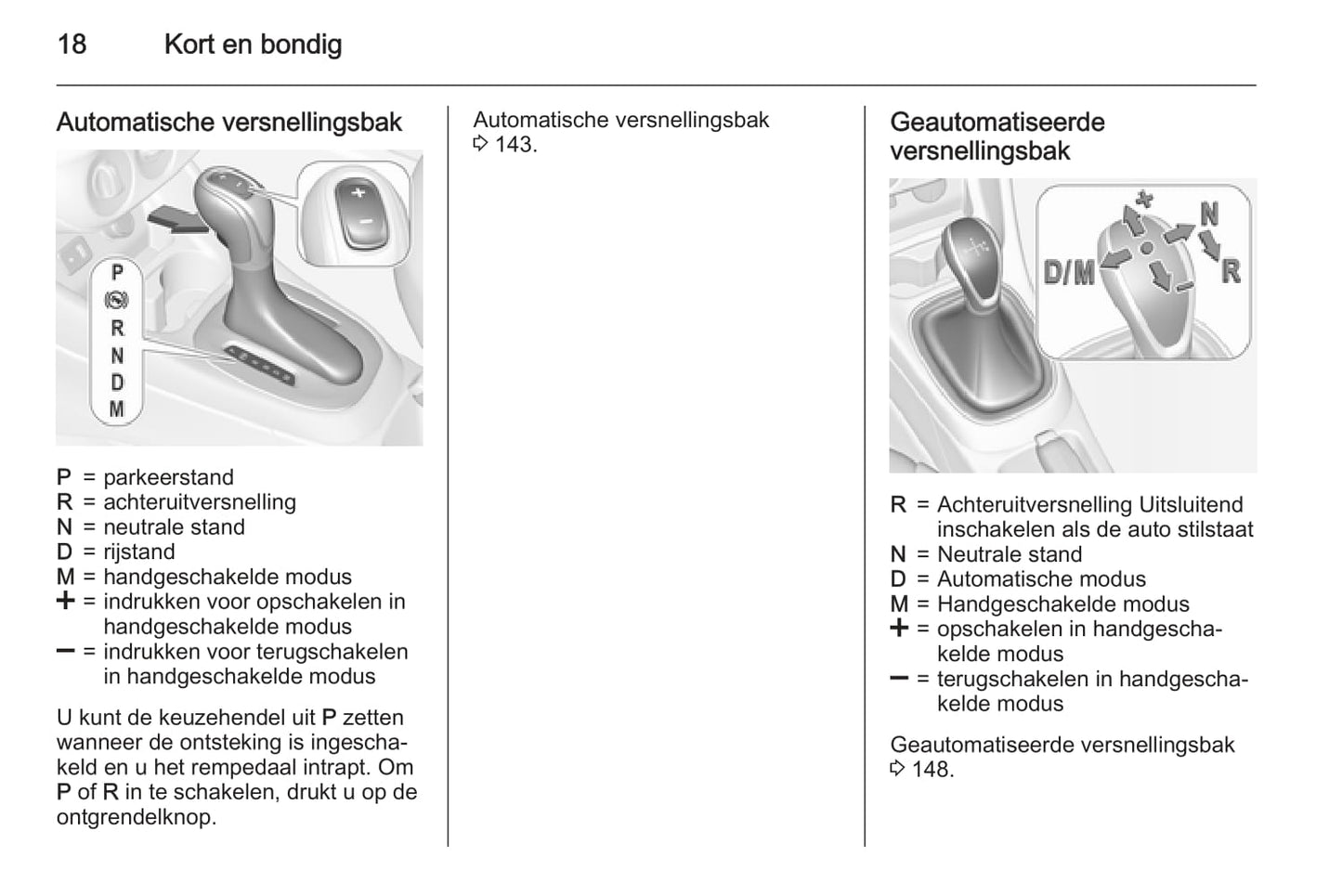 18 Kort en bondig

Automatische versnellingsbak

+
−
P
R
N
D
M

P = parkeerstand
R = achteruitversnelling
N = neutrale stand
D = rijstand
M = handgeschakelde modus
+ = indrukken voor opschakelen in handgeschakelde modus
− = indrukken voor terugschakelen in handgeschakelde modus

U kunt de keuzehendel uit P zetten wanneer de ontsteking is ingeschakeld en u het rempedaal intrapt. Om P of R in te schakelen, drukt u op de ontgrendelknop.

Automatische versnellingsbak ⇨ 143.

Geautomatiseerde versnellingsbak

+
N
D/M
R
−

R = Achteruitversnelling Uitsluitend inschakelen als de auto stilstaat
N = Neutrale stand
D = Automatische modus
M = Handgeschakelde modus
+ = opschakelen in handgeschakelde modus
− = terugschakelen in handgeschakelde modus

Geautomatiseerde versnellingsbak ⇨ 148.