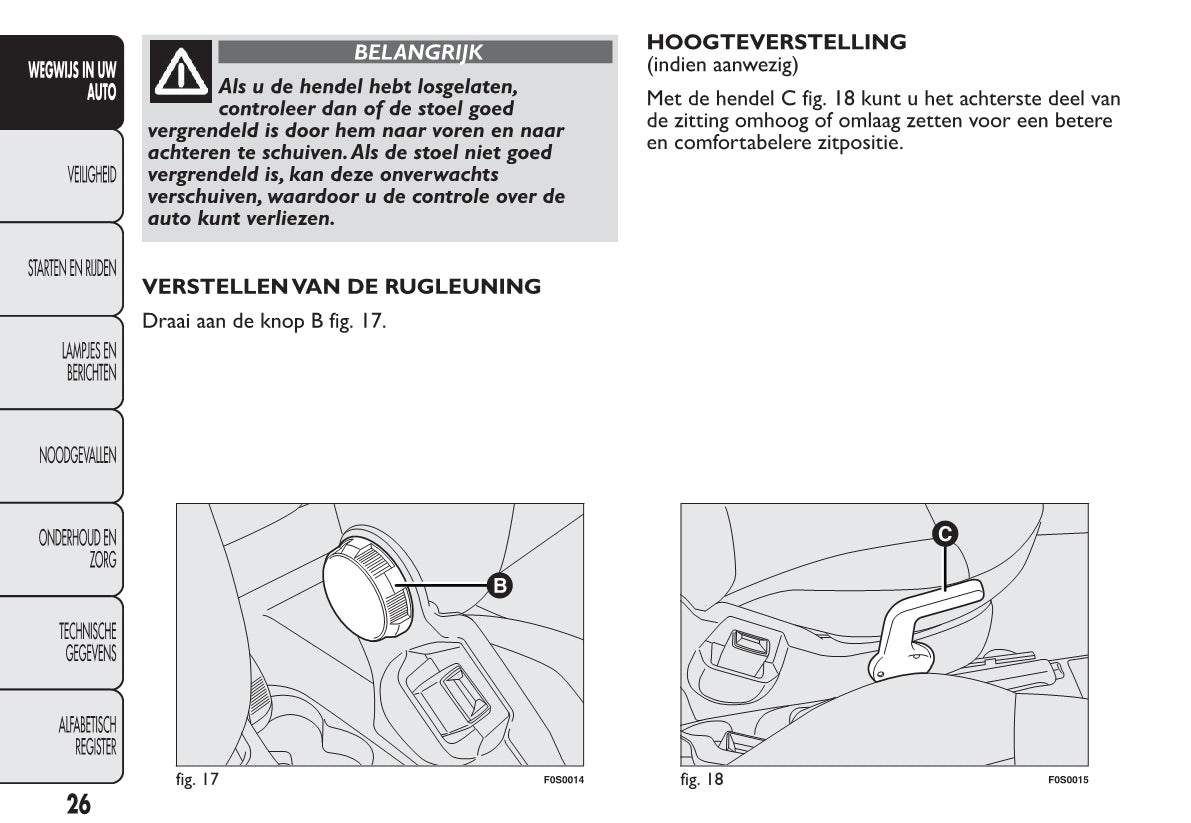 WEGWIJS IN UW AUTO

VEILIGHEID

STARTEN EN RIJDEN

LAMPJES EN BERICHTEN

NOODGEVALLEN

ONDERHOUD EN ZORG

TECHNISCHE GEGEVENS

ALFABETISCH REGISTER

26

BELANGRIJK

Als u de hendel hebt losgelaten, controleer dan of de stoel goed vergrendeld is door hem naar voren en naar achteren te schuiven. Als de stoel niet goed vergrendeld is, kan deze onverwachts verschuiven, waardoor u de controle over de auto kunt verliezen.

VERSTELLEN VAN DE RUGLEUNING

Draai aan de knop B fig. 17.

B

fig. 17

F0S0014

HOOGTEVERSTELLING
(indien aanwezig)

Met de hendel C fig. 18 kunt u het achterste deel van de zitting omhoog of omlaag zetten voor een betere en comfortabelere zitpositie.

C

fig. 18

F0S0015