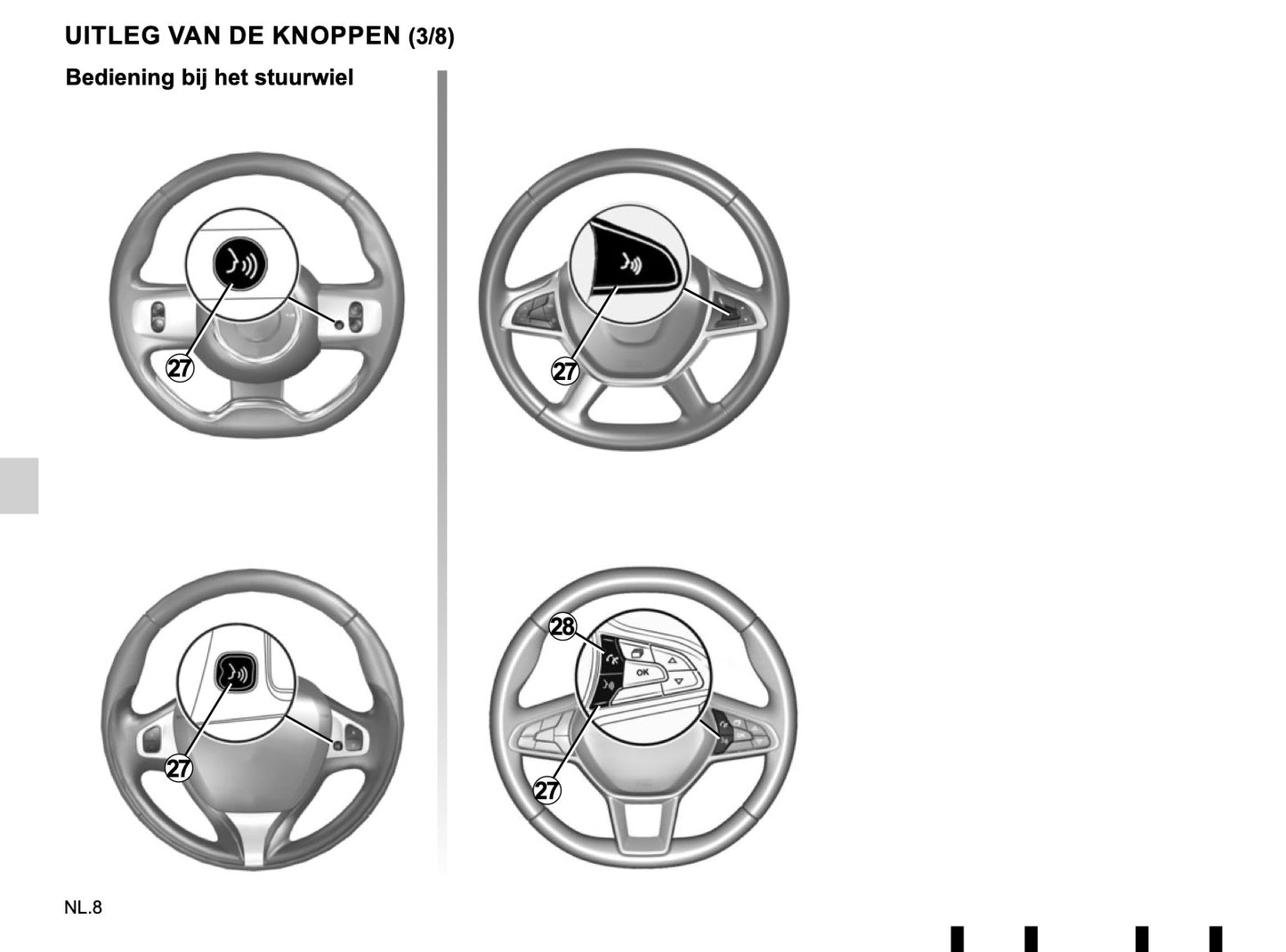 UITLEG VAN DE KNOPPEN (3/8)

Bediening bij het stuurwiel

27

27

27

28

OK

27

NL.8