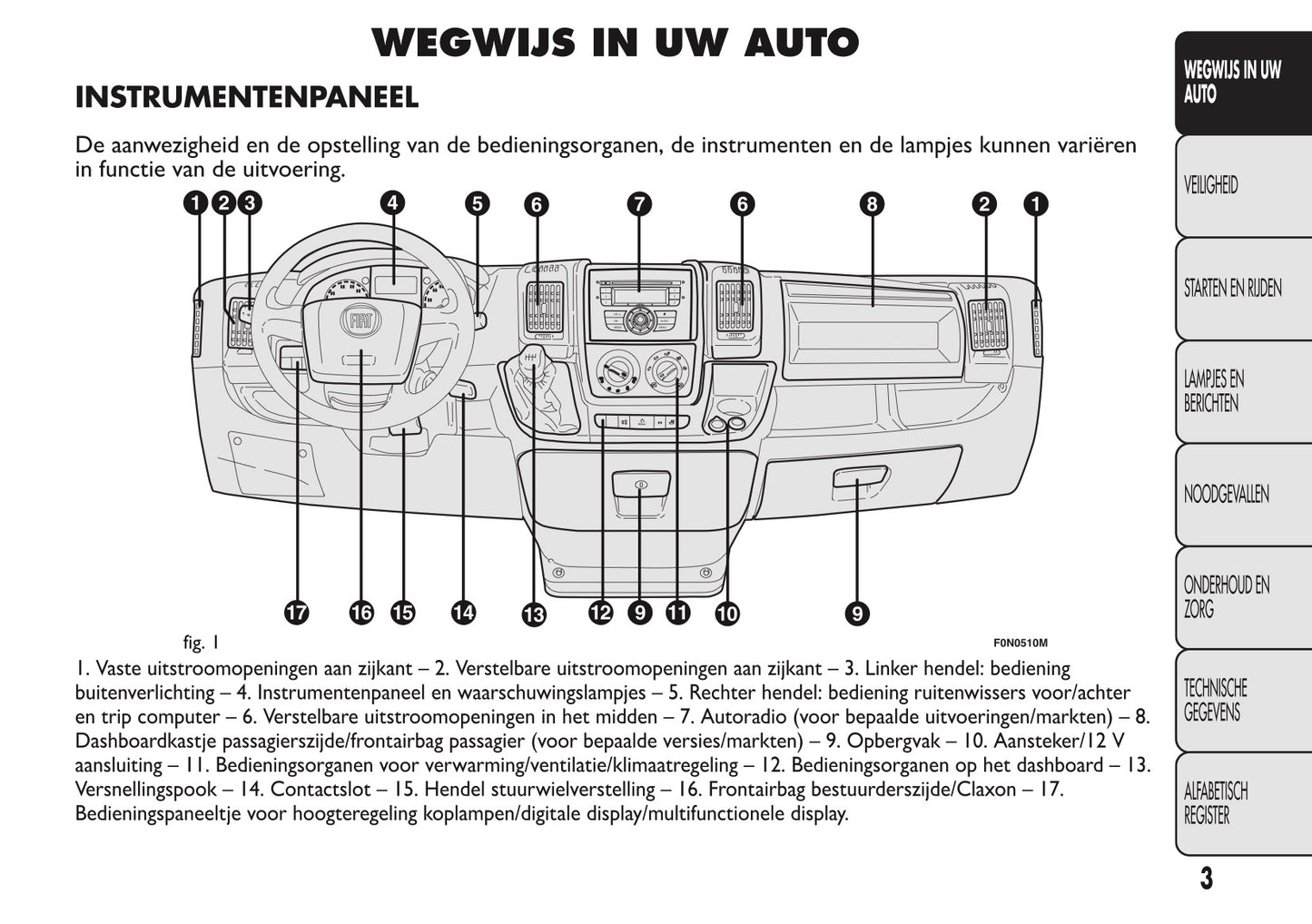 WEGWIJS IN UW AUTO

INSTRUMENTENPANEEL

De aanwezigheid en de opstelling van de bedieningsorganen, de instrumenten en de lampjes kunnen variëren in functie van de uitvoering.

1 2 3 4 5 6 7 6 8 2 1

FIAT

17 16 15 14 13 12 9 11 10 9

fig. 1

F0N0510M

1. Vaste uitstroomopeningen aan zijkant – 2. Verstelbare uitstroomopeningen aan zijkant – 3. Linker hendel: bediening buitenverlichting – 4. Instrumentenpaneel en waarschuwingslampjes – 5. Rechter hendel: bediening ruitenwissers voor/achter en trip computer – 6. Verstelbare uitstroomopeningen in het midden – 7. Autoradio (voor bepaalde uitvoeringen/markten) – 8. Dashboardkastje passagierszijde/frontairbag passagier (voor bepaalde versies/markten) – 9. Opbergvak – 10. Aansteker/12 V aansluiting – 11. Bedieningsorganen voor verwarming/ventilatie/klimaatregeling – 12. Bedieningsorganen op het dashboard – 13. Versnellingspook – 14. Contactslot – 15. Hendel stuurwielverstelling – 16. Frontairbag bestuurderszijde/Claxon – 17. Bedieningspaneeltje voor hoogteregeling koplampen/digitale display/multifunctionele display.

WEGWIJS IN UW AUTO

VEILIGHEID

STARTEN EN RIJDEN

LAMPJES EN BERICHTEN

NOODGEVALLEN

ONDERHOUD EN ZORG

TECHNISCHE GEGEVENS

ALFABETISCH REGISTER

3