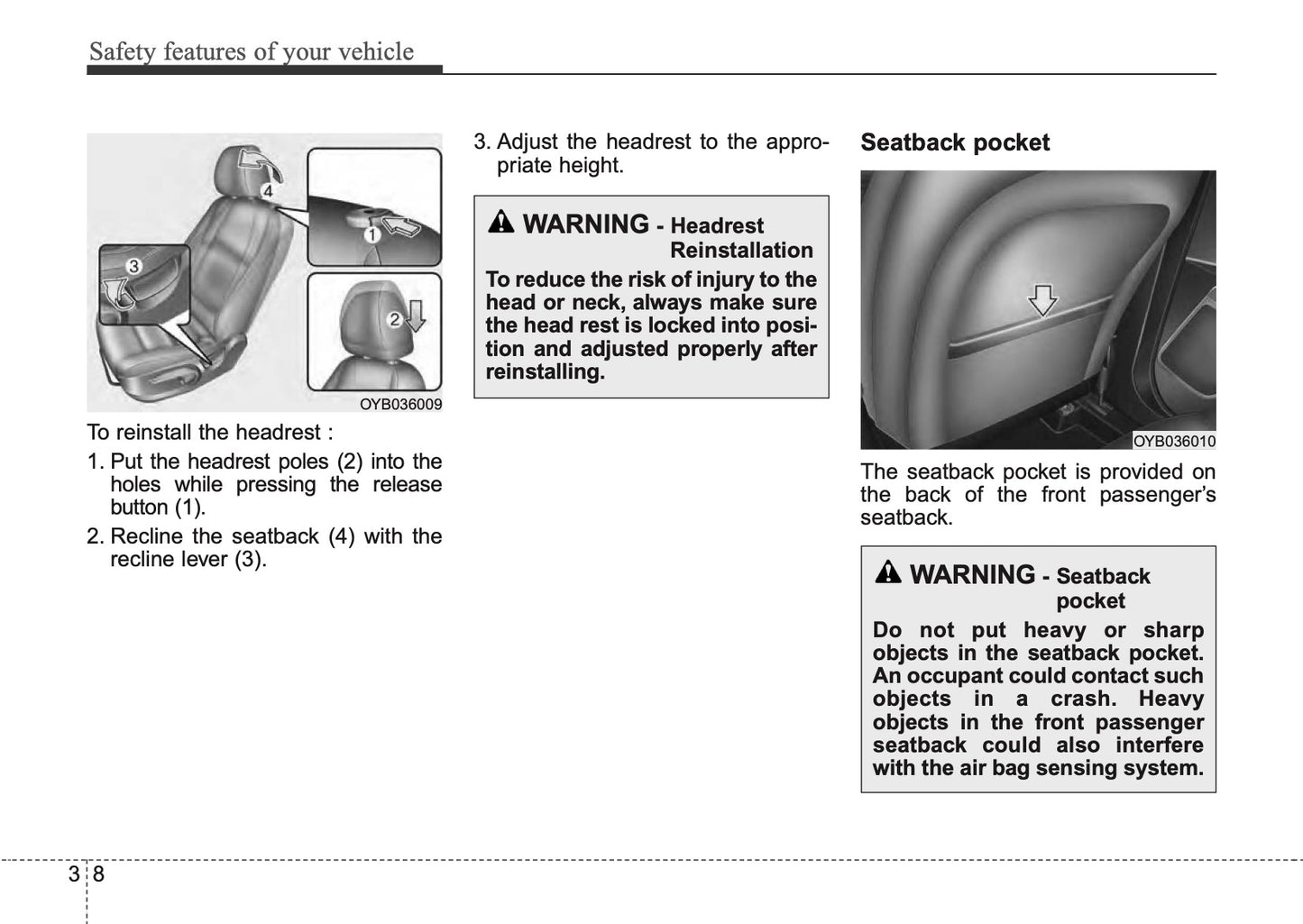 Safety features of your vehicle

4
1
3
2
OYB036009

To reinstall the headrest :

1. Put the headrest poles (2) into the holes while pressing the release button (1).

2. Recline the seatback (4) with the recline lever (3).

3. Adjust the headrest to the appropriate height.

WARNING - Headrest Reinstallation

To reduce the risk of injury to the head or neck, always make sure the head rest is locked into position and adjusted properly after reinstalling.

Seatback pocket

OYB036010

The seatback pocket is provided on the back of the front passenger's seatback.

WARNING - Seatback pocket

Do not put heavy or sharp objects in the seatback pocket. An occupant could contact such objects in a crash. Heavy objects in the front passenger seatback could also interfere with the air bag sensing system.

3 8