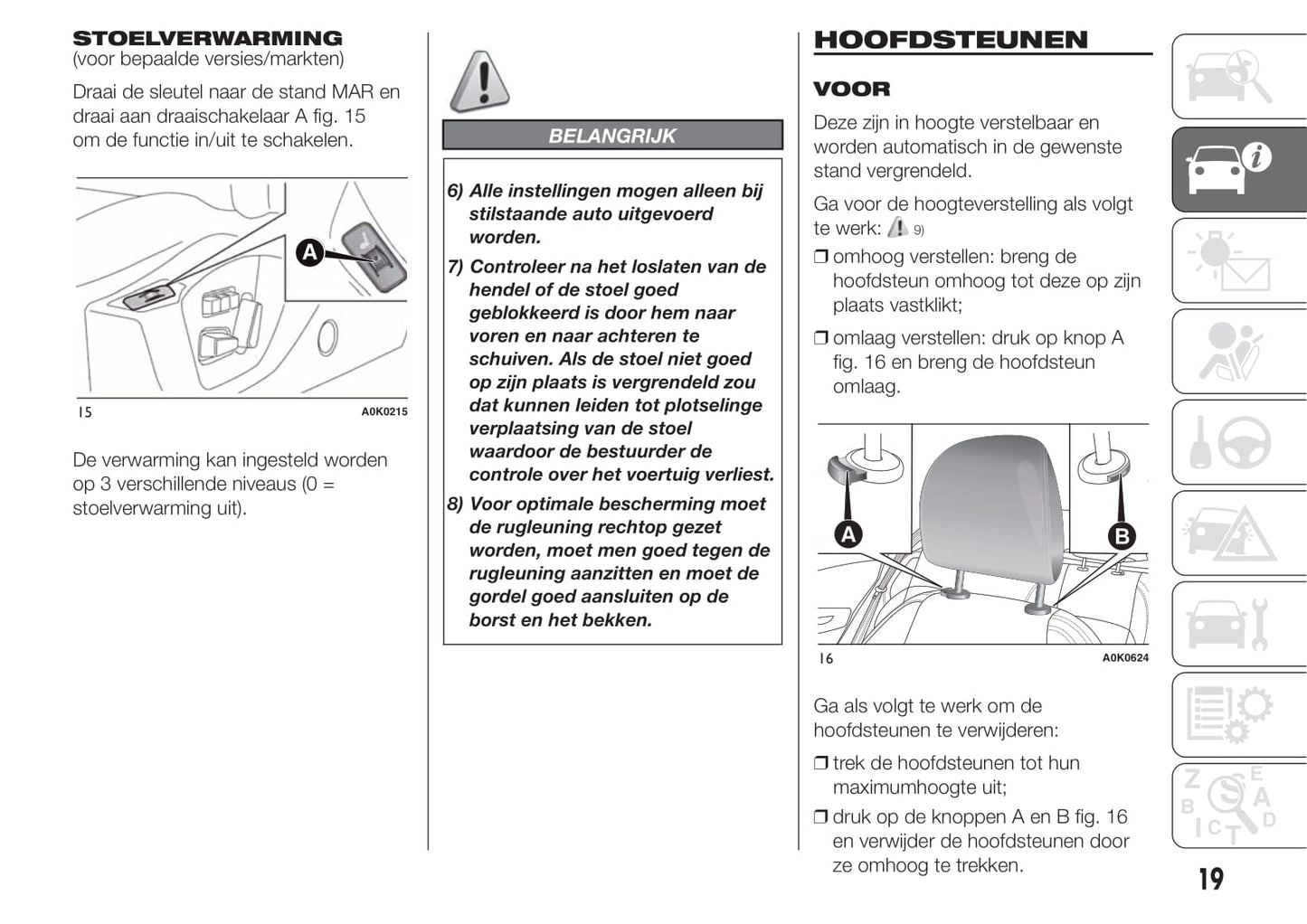 STOELVERWARMING
(voor bepaalde versies/markten)

Draai de sleutel naar de stand MAR en draai aan draaischakelaar A fig. 15 om de functie in/uit te schakelen.

A

15 A0K0215

De verwarming kan ingesteld worden op 3 verschillende niveaus (0 = stoelverwarming uit).

BELANGRIJK

6) Alle instellingen mogen alleen bij stilstaande auto uitgevoerd worden.

7) Controleer na het loslaten van de hendel of de stoel goed geblokkeerd is door hem naar voren en naar achteren te schuiven. Als de stoel niet goed op zijn plaats is vergrendeld zou dat kunnen leiden tot plotselinge verplaatsing van de stoel waardoor de bestuurder de controle over het voertuig verliest.

8) Voor optimale bescherming moet de rugleuning rechtop gezet worden, moet men goed tegen de rugleuning aanzitten en moet de gordel goed aansluiten op de borst en het bekken.

HOOFDSTEUNEN

VOOR

Deze zijn in hoogte verstelbaar en worden automatisch in de gewenste stand vergrendeld.

Ga voor de hoogteverstelling als volgt te werk: 9)

❒ omhoog verstellen: breng de hoofdsteun omhoog tot deze op zijn plaats vastklikt;

❒ omlaag verstellen: druk op knop A fig. 16 en breng de hoofdsteun omlaag.

A B

16 A0K0624

Ga als volgt te werk om de hoofdsteunen te verwijderen:

❒ trek de hoofdsteunen tot hun maximumhoogte uit;

❒ druk op de knoppen A en B fig. 16 en verwijder de hoofdsteunen door ze omhoog te trekken.

19