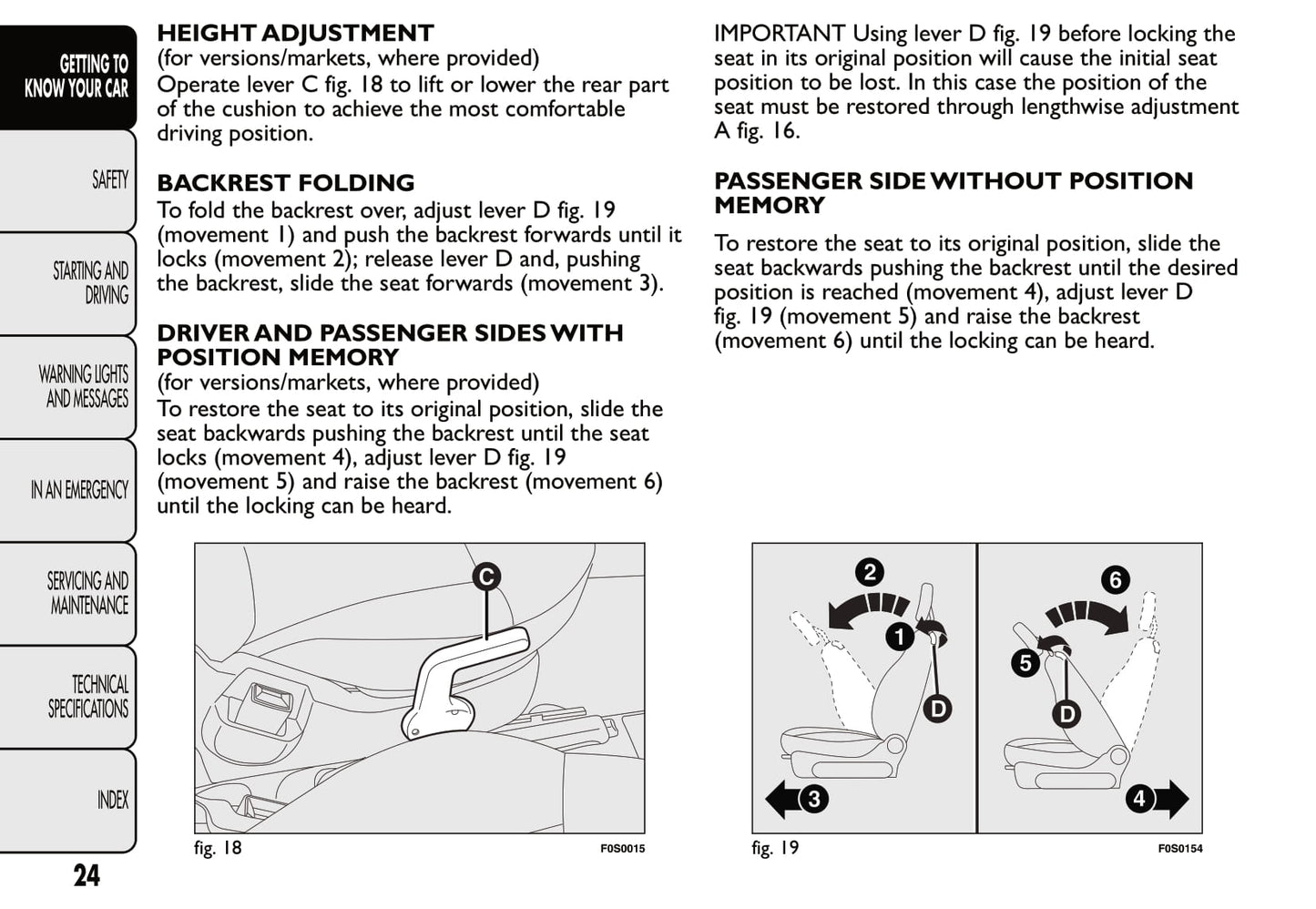 GETTING TO KNOW YOUR CAR

SAFETY

STARTING AND DRIVING

WARNING LIGHTS AND MESSAGES

IN AN EMERGENCY

SERVICING AND MAINTENANCE

TECHNICAL SPECIFICATIONS

INDEX

24

HEIGHT ADJUSTMENT
(for versions/markets, where provided)
Operate lever C fig. 18 to lift or lower the rear part of the cushion to achieve the most comfortable driving position.

BACKREST FOLDING
To fold the backrest over, adjust lever D fig. 19 (movement 1) and push the backrest forwards until it locks (movement 2); release lever D and, pushing the backrest, slide the seat forwards (movement 3).

DRIVER AND PASSENGER SIDES WITH POSITION MEMORY
(for versions/markets, where provided)
To restore the seat to its original position, slide the seat backwards pushing the backrest until the seat locks (movement 4), adjust lever D fig. 19 (movement 5) and raise the backrest (movement 6) until the locking can be heard.

C

fig. 18

F0S0015

IMPORTANT Using lever D fig. 19 before locking the seat in its original position will cause the initial seat position to be lost. In this case the position of the seat must be restored through lengthwise adjustment A fig. 16.

PASSENGER SIDE WITHOUT POSITION MEMORY
To restore the seat to its original position, slide the seat backwards pushing the backrest until the desired position is reached (movement 4), adjust lever D fig. 19 (movement 5) and raise the backrest (movement 6) until the locking can be heard.

2
1
D
3
6
5
D
4

fig. 19

F0S0154