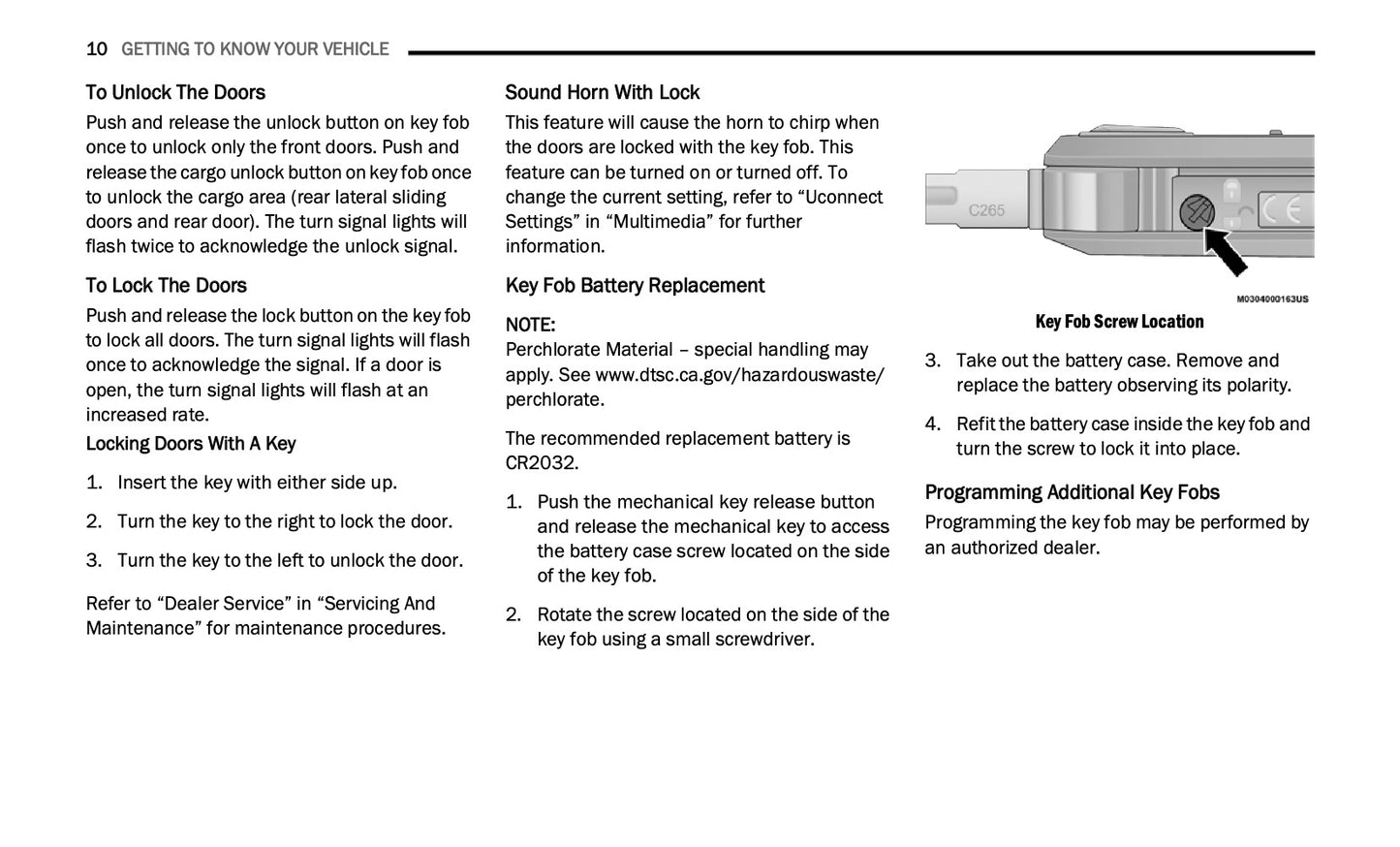 10 GETTING TO KNOW YOUR VEHICLE

To Unlock The Doors

Push and release the unlock button on key fob once to unlock only the front doors. Push and release the cargo unlock button on key fob once to unlock the cargo area (rear lateral sliding doors and rear door). The turn signal lights will flash twice to acknowledge the unlock signal.

To Lock The Doors

Push and release the lock button on the key fob to lock all doors. The turn signal lights will flash once to acknowledge the signal. If a door is open, the turn signal lights will flash at an increased rate.

Locking Doors With A Key

1. Insert the key with either side up.

2. Turn the key to the right to lock the door.

3. Turn the key to the left to unlock the door.

Refer to “Dealer Service” in “Servicing And Maintenance” for maintenance procedures.

Sound Horn With Lock

This feature will cause the horn to chirp when the doors are locked with the key fob. This feature can be turned on or turned off. To change the current setting, refer to “Uconnect Settings” in “Multimedia” for further information.

Key Fob Battery Replacement

NOTE:
Perchlorate Material – special handling may apply. See www.dtsc.ca.gov/hazardouswaste/perchlorate.

The recommended replacement battery is CR2032.

1. Push the mechanical key release button and release the mechanical key to access the battery case screw located on the side of the key fob.

2. Rotate the screw located on the side of the key fob using a small screwdriver.

C265

M0304000163US

Key Fob Screw Location

3. Take out the battery case. Remove and replace the battery observing its polarity.

4. Refit the battery case inside the key fob and turn the screw to lock it into place.

Programming Additional Key Fobs

Programming the key fob may be performed by an authorized dealer.