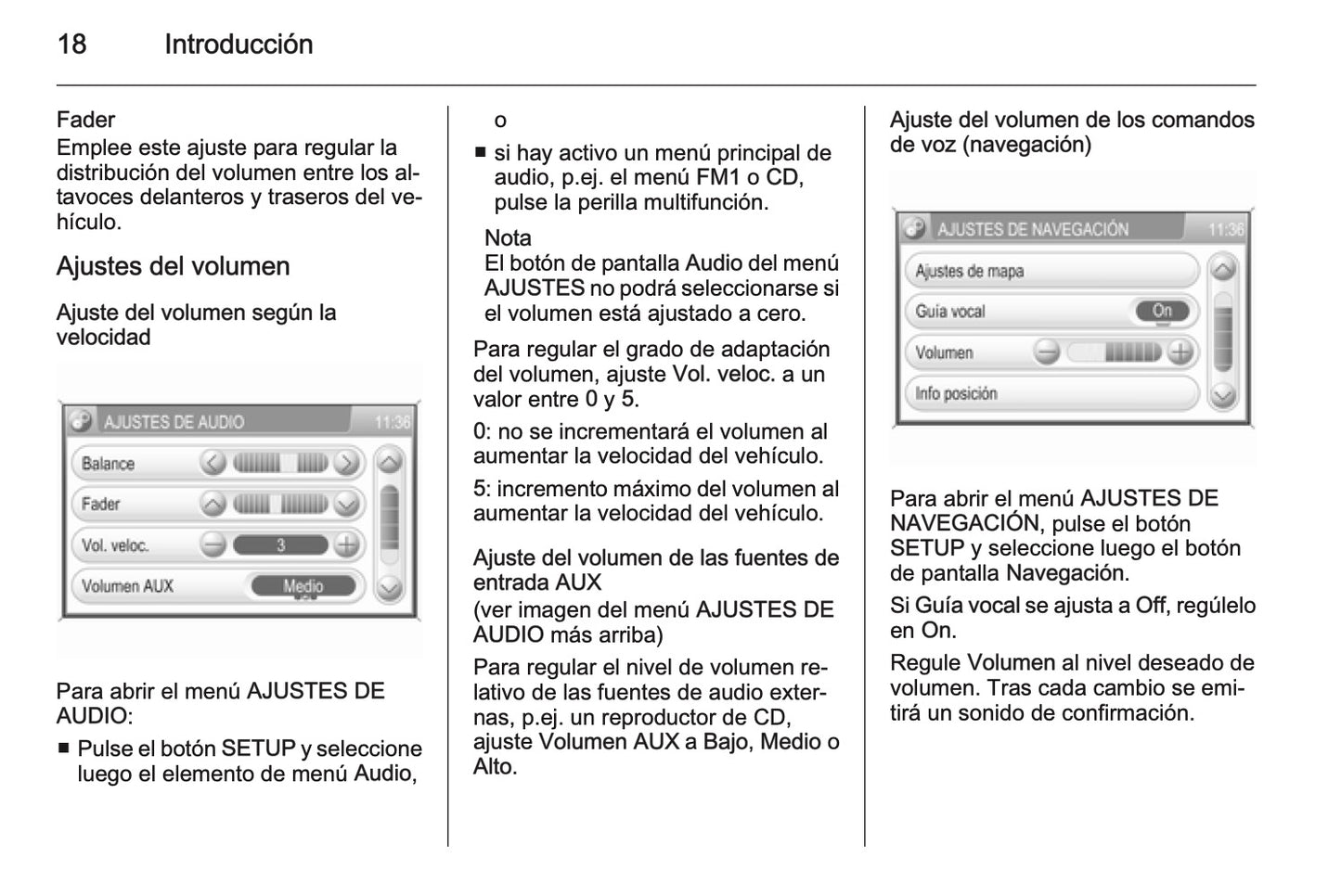 18 Introducción

Fader
Emplee este ajuste para regular la distribución del volumen entre los altavoces delanteros y traseros del vehículo.

Ajustes del volumen

Ajuste del volumen según la velocidad

AJUSTES DE AUDIO 11:36
Balance
Fader
Vol. veloc. 3
Volumen AUX Medio

Para abrir el menú AJUSTES DE AUDIO:
■ Pulse el botón SETUP y seleccione luego el elemento de menú Audio,

o
■ si hay activo un menú principal de audio, p.ej. el menú FM1 o CD, pulse la perilla multifunción.

Nota
El botón de pantalla Audio del menú AJUSTES no podrá seleccionarse si el volumen está ajustado a cero.

Para regular el grado de adaptación del volumen, ajuste Vol. veloc. a un valor entre 0 y 5.

0: no se incrementará el volumen al aumentar la velocidad del vehículo.

5: incremento máximo del volumen al aumentar la velocidad del vehículo.

Ajuste del volumen de las fuentes de entrada AUX
(ver imagen del menú AJUSTES DE AUDIO más arriba)

Para regular el nivel de volumen relativo de las fuentes de audio externas, p.ej. un reproductor de CD, ajuste Volumen AUX a Bajo, Medio o Alto.

Ajuste del volumen de los comandos de voz (navegación)

AJUSTES DE NAVEGACIÓN 11:36
Ajustes de mapa
Guía vocal On
Volumen
Info posición

Para abrir el menú AJUSTES DE NAVEGACIÓN, pulse el botón SETUP y seleccione luego el botón de pantalla Navegación.

Si Guía vocal se ajusta a Off, regúlelo en On.

Regule Volumen al nivel deseado de volumen. Tras cada cambio se emitirá un sonido de confirmación.