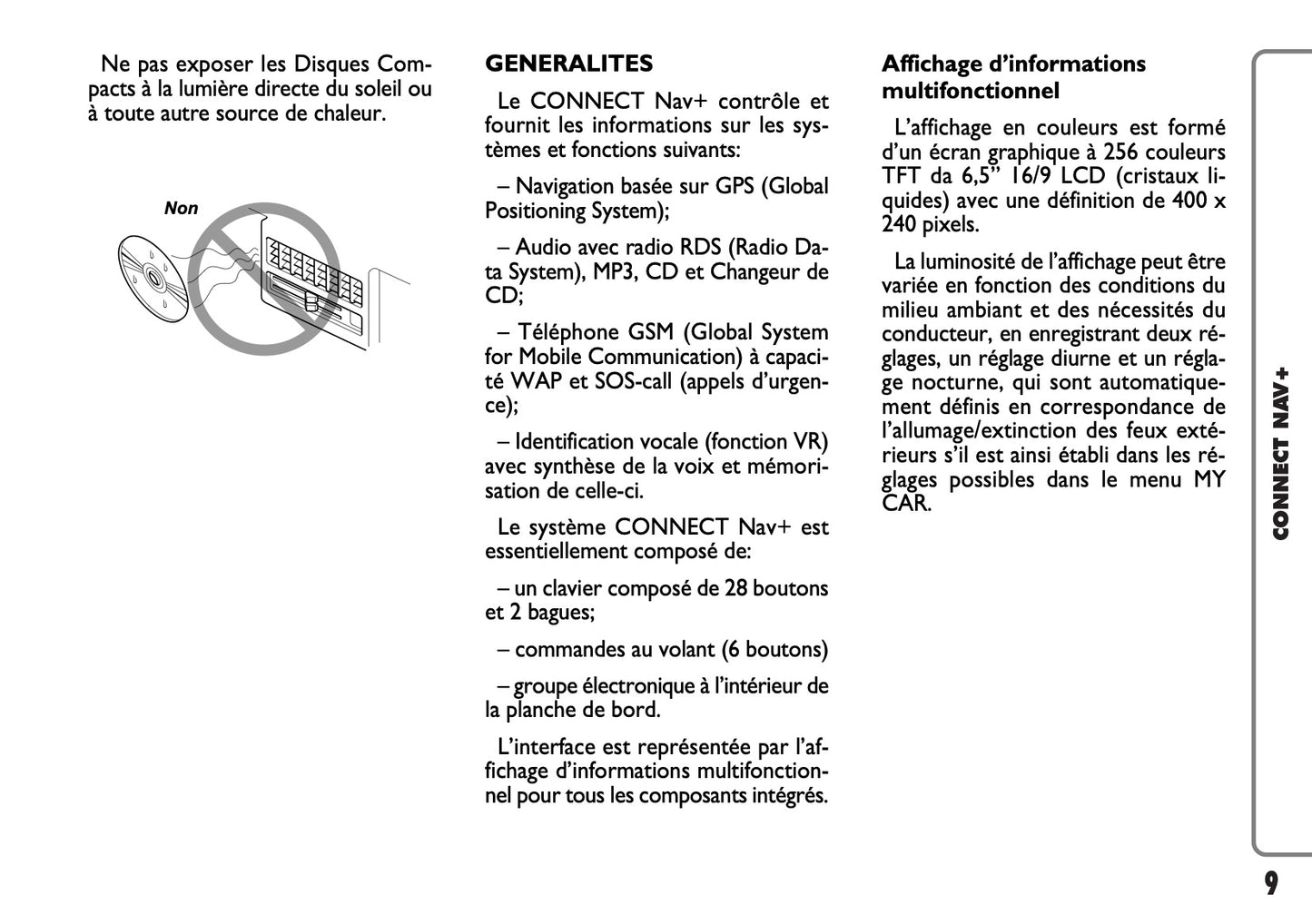 Ne pas exposer les Disques Compacts à la lumière directe du soleil ou à toute autre source de chaleur.

Non

GENERALITES

Le CONNECT Nav+ contrôle et fournit les informations sur les systèmes et fonctions suivants:

– Navigation basée sur GPS (Global Positioning System);

– Audio avec radio RDS (Radio Data System), MP3, CD et Changeur de CD;

– Téléphone GSM (Global System for Mobile Communication) à capacité WAP et SOS-call (appels d'urgence);

– Identification vocale (fonction VR) avec synthèse de la voix et mémorisation de celle-ci.

Le système CONNECT Nav+ est essentiellement composé de:

– un clavier composé de 28 boutons et 2 bagues;

– commandes au volant (6 boutons)

– groupe électronique à l'intérieur de la planche de bord.

L'interface est représentée par l'affichage d'informations multifonctionnel pour tous les composants intégrés.

Affichage d'informations multifonctionnel

L'affichage en couleurs est formé d'un écran graphique à 256 couleurs TFT da 6,5" 16/9 LCD (cristaux liquides) avec une définition de 400 x 240 pixels.

La luminosité de l'affichage peut être variée en fonction des conditions du milieu ambiant et des nécessités du conducteur, en enregistrant deux réglages, un réglage diurne et un réglage nocturne, qui sont automatiquement définis en correspondance de l'allumage/extinction des feux extérieurs s'il est ainsi établi dans les réglages possibles dans le menu MY CAR.

CONNECT NAV+

9