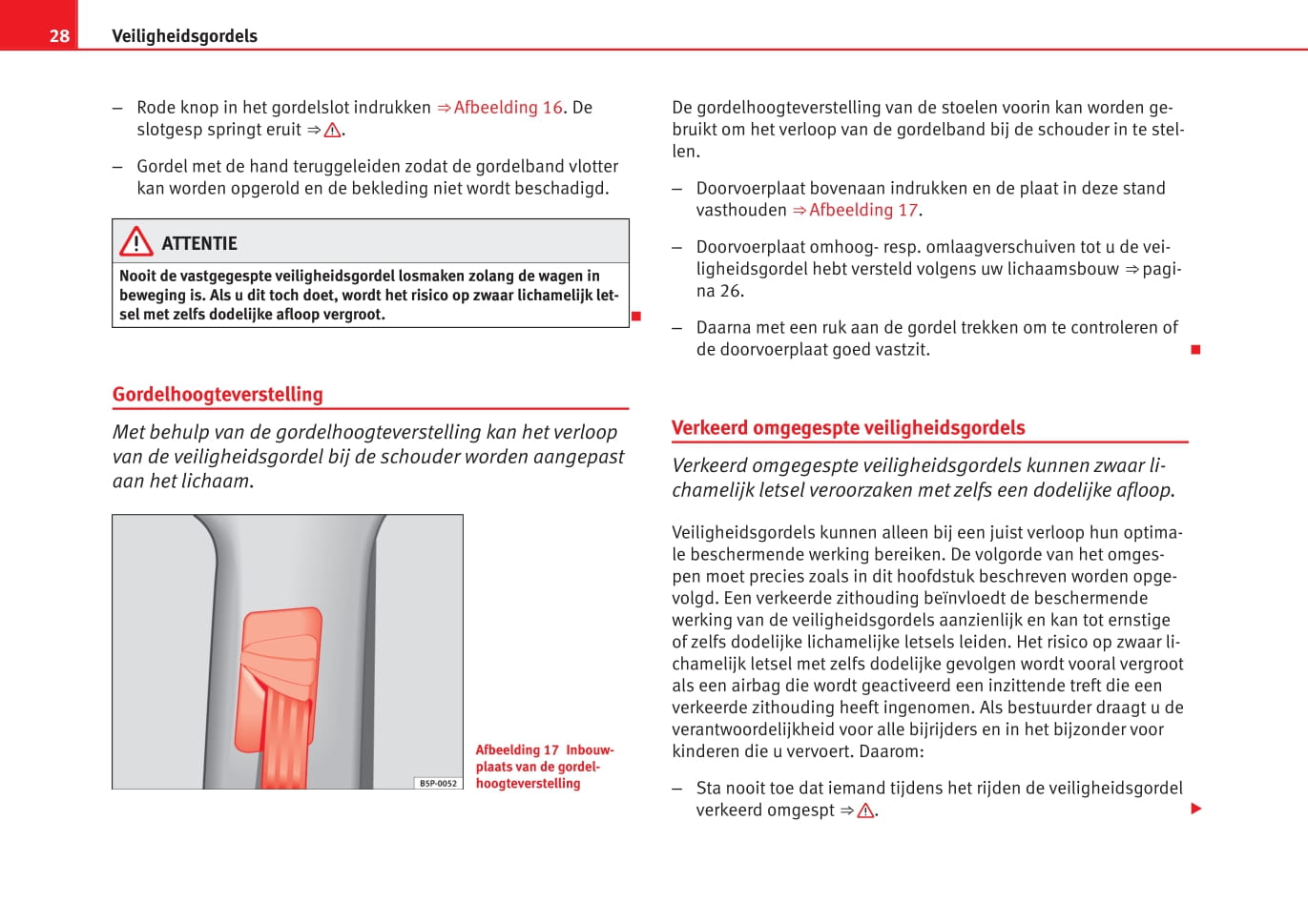 28 Veiligheidsgordels

– Rode knop in het gordelslot indrukken ⇒ Afbeelding 16. De slotgesp springt eruit ⇒ ⚠.

– Gordel met de hand teruggeleiden zodat de gordelband vlotter kan worden opgerold en de bekleding niet wordt beschadigd.

⚠ ATTENTIE

Nooit de vastgegespte veiligheidsgordel losmaken zolang de wagen in beweging is. Als u dit toch doet, wordt het risico op zwaar lichamelijk letsel met zelfs dodelijke afloop vergroot.

Gordelhoogteverstelling

Met behulp van de gordelhoogteverstelling kan het verloop van de veiligheidsgordel bij de schouder worden aangepast aan het lichaam.

B5P-0052

Afbeelding 17 Inbouwplaats van de gordelhoogteverstelling

De gordelhoogteverstelling van de stoelen voorin kan worden gebruikt om het verloop van de gordelband bij de schouder in te stellen.

– Doorvoerplaat bovenaan indrukken en de plaat in deze stand vasthouden ⇒ Afbeelding 17.

– Doorvoerplaat omhoog- resp. omlaagverschuiven tot u de veiligheidsgordel hebt versteld volgens uw lichaamsbouw ⇒ pagina 26.

– Daarna met een ruk aan de gordel trekken om te controleren of de doorvoerplaat goed vastzit.

Verkeerd omgegespte veiligheidsgordels

Verkeerd omgegespte veiligheidsgordels kunnen zwaar lichamelijk letsel veroorzaken met zelfs een dodelijke afloop.

Veiligheidsgordels kunnen alleen bij een juist verloop hun optimale beschermende werking bereiken. De volgorde van het omgespen moet precies zoals in dit hoofdstuk beschreven worden opgevolgd. Een verkeerde zithouding beïnvloedt de beschermende werking van de veiligheidsgordels aanzienlijk en kan tot ernstige of zelfs dodelijke lichamelijke letsels leiden. Het risico op zwaar lichamelijk letsel met zelfs dodelijke gevolgen wordt vooral vergroot als een airbag die wordt geactiveerd een inzittende treft die een verkeerde zithouding heeft ingenomen. Als bestuurder draagt u de verantwoordelijkheid voor alle bijrijders en in het bijzonder voor kinderen die u vervoert. Daarom:

– Sta nooit toe dat iemand tijdens het rijden de veiligheidsgordel verkeerd omgespt ⇒ ⚠.