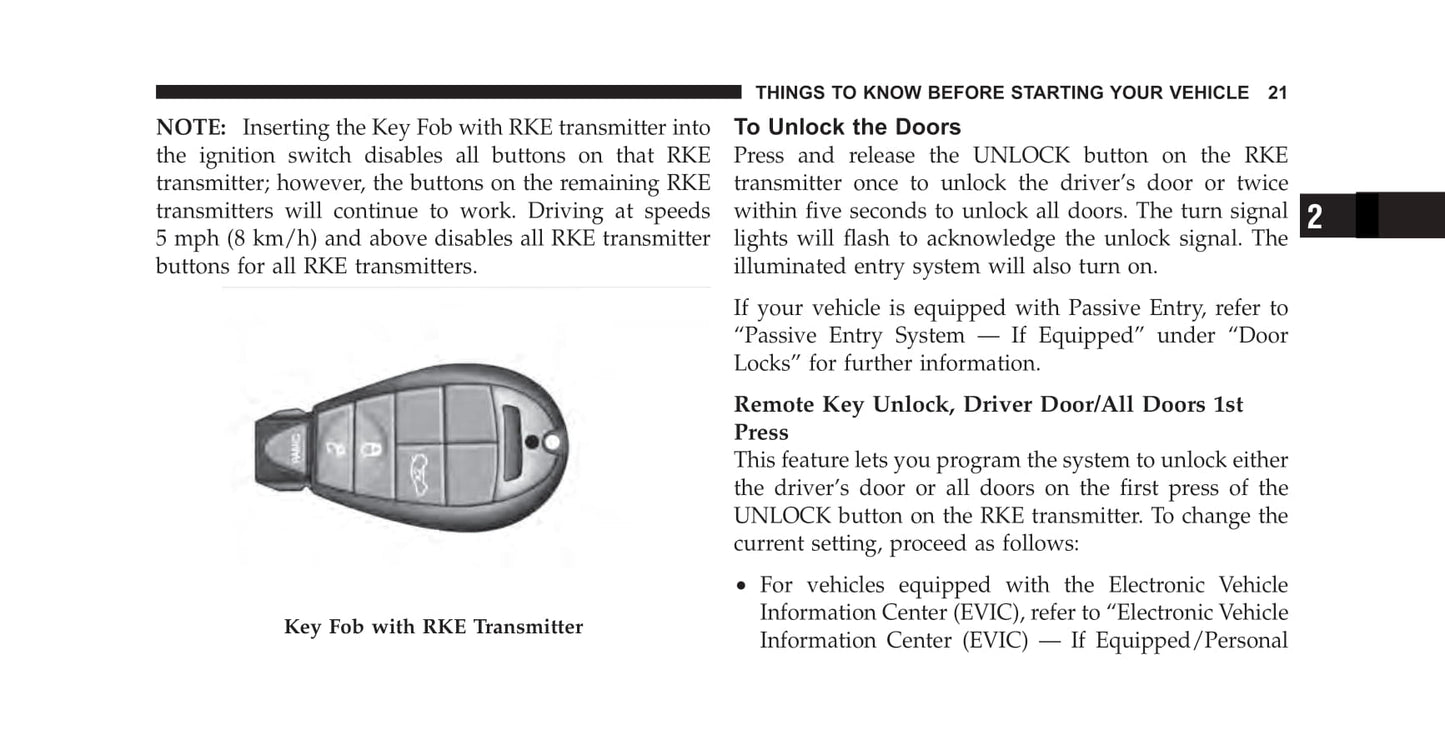 THINGS TO KNOW BEFORE STARTING YOUR VEHICLE 21

NOTE: Inserting the Key Fob with RKE transmitter into the ignition switch disables all buttons on that RKE transmitter; however, the buttons on the remaining RKE transmitters will continue to work. Driving at speeds 5 mph (8 km/h) and above disables all RKE transmitter buttons for all RKE transmitters.

PANIC

Key Fob with RKE Transmitter

To Unlock the Doors
Press and release the UNLOCK button on the RKE transmitter once to unlock the driver's door or twice within five seconds to unlock all doors. The turn signal lights will flash to acknowledge the unlock signal. The illuminated entry system will also turn on.

If your vehicle is equipped with Passive Entry, refer to "Passive Entry System — If Equipped" under "Door Locks" for further information.

Remote Key Unlock, Driver Door/All Doors 1st Press
This feature lets you program the system to unlock either the driver's door or all doors on the first press of the UNLOCK button on the RKE transmitter. To change the current setting, proceed as follows:

• For vehicles equipped with the Electronic Vehicle Information Center (EVIC), refer to "Electronic Vehicle Information Center (EVIC) — If Equipped/Personal

2