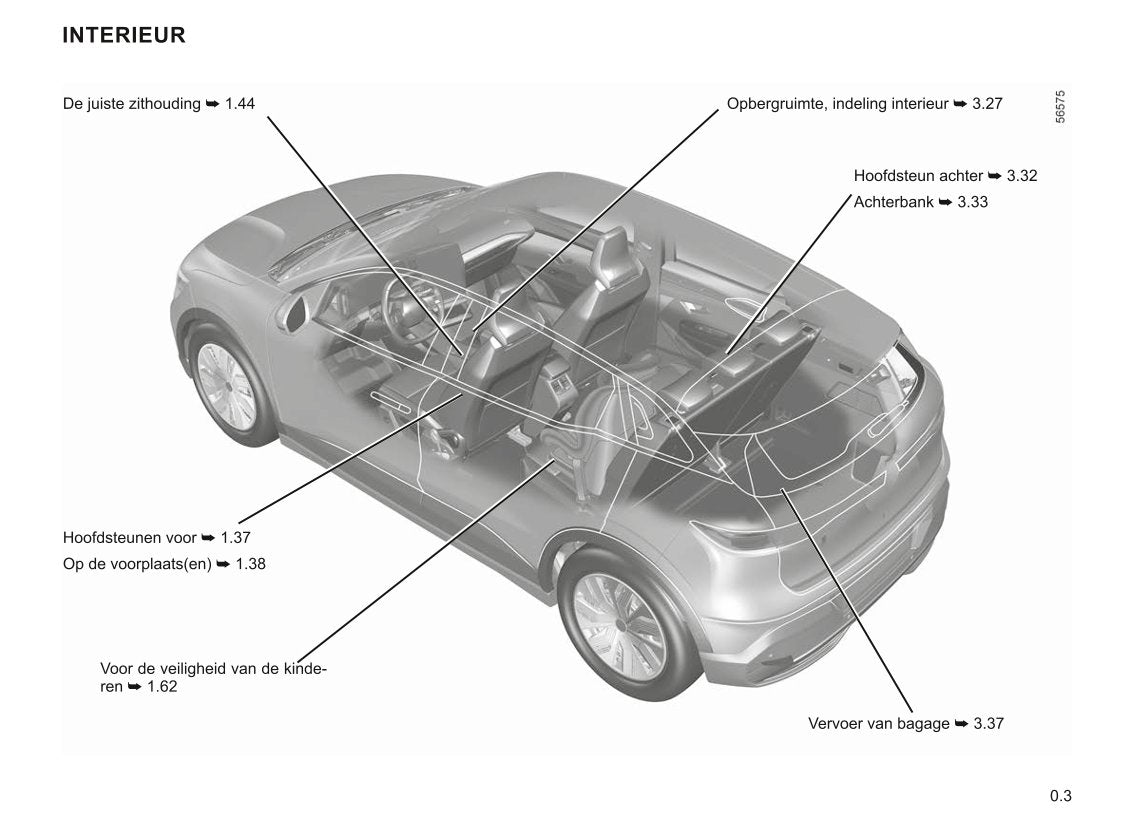 INTERIEUR

De juiste zithouding ➥ 1.44

Opbergruimte, indeling interieur ➥ 3.27

56575

Hoofdsteun achter ➥ 3.32
Achterbank ➥ 3.33

Hoofdsteunen voor ➥ 1.37
Op de voorplaats(en) ➥ 1.38

Voor de veiligheid van de kinderen ➥ 1.62

Vervoer van bagage ➥ 3.37

0.3