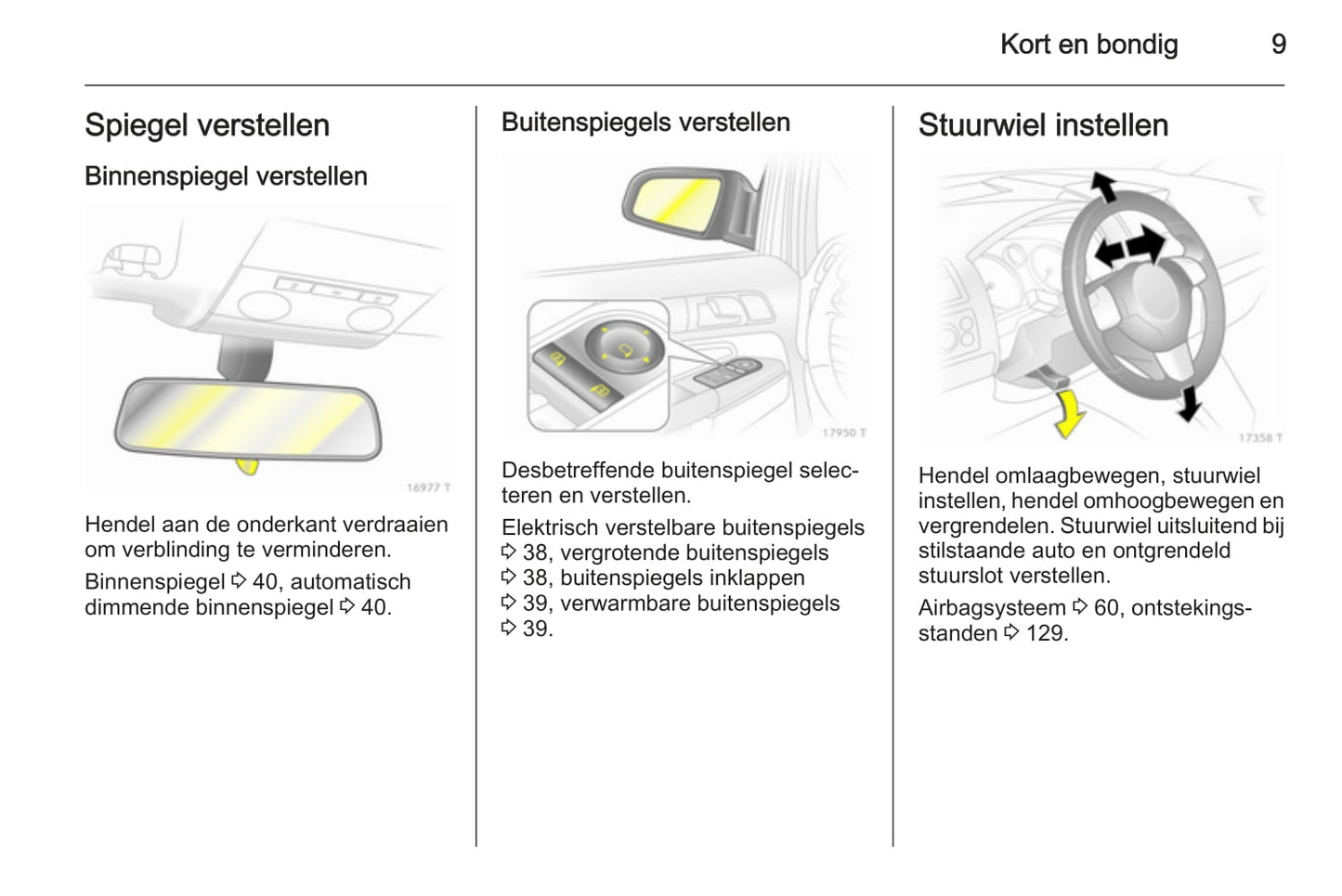 Kort en bondig 9

Spiegel verstellen

Binnenspiegel verstellen

16977 T

Hendel aan de onderkant verdraaien om verblinding te verminderen.

Binnenspiegel ⇨ 40, automatisch dimmende binnenspiegel ⇨ 40.

Buitenspiegels verstellen

17950 T

Desbetreffende buitenspiegel selecteren en verstellen.

Elektrisch verstelbare buitenspiegels ⇨ 38, vergrotende buitenspiegels ⇨ 38, buitenspiegels inklappen ⇨ 39, verwarmbare buitenspiegels ⇨ 39.

Stuurwiel instellen

17358 T

Hendel omlaagbewegen, stuurwiel instellen, hendel omhoogbewegen en vergrendelen. Stuurwiel uitsluitend bij stilstaande auto en ontgrendeld stuurslot verstellen.

Airbagsysteem ⇨ 60, ontstekingsstanden ⇨ 129.