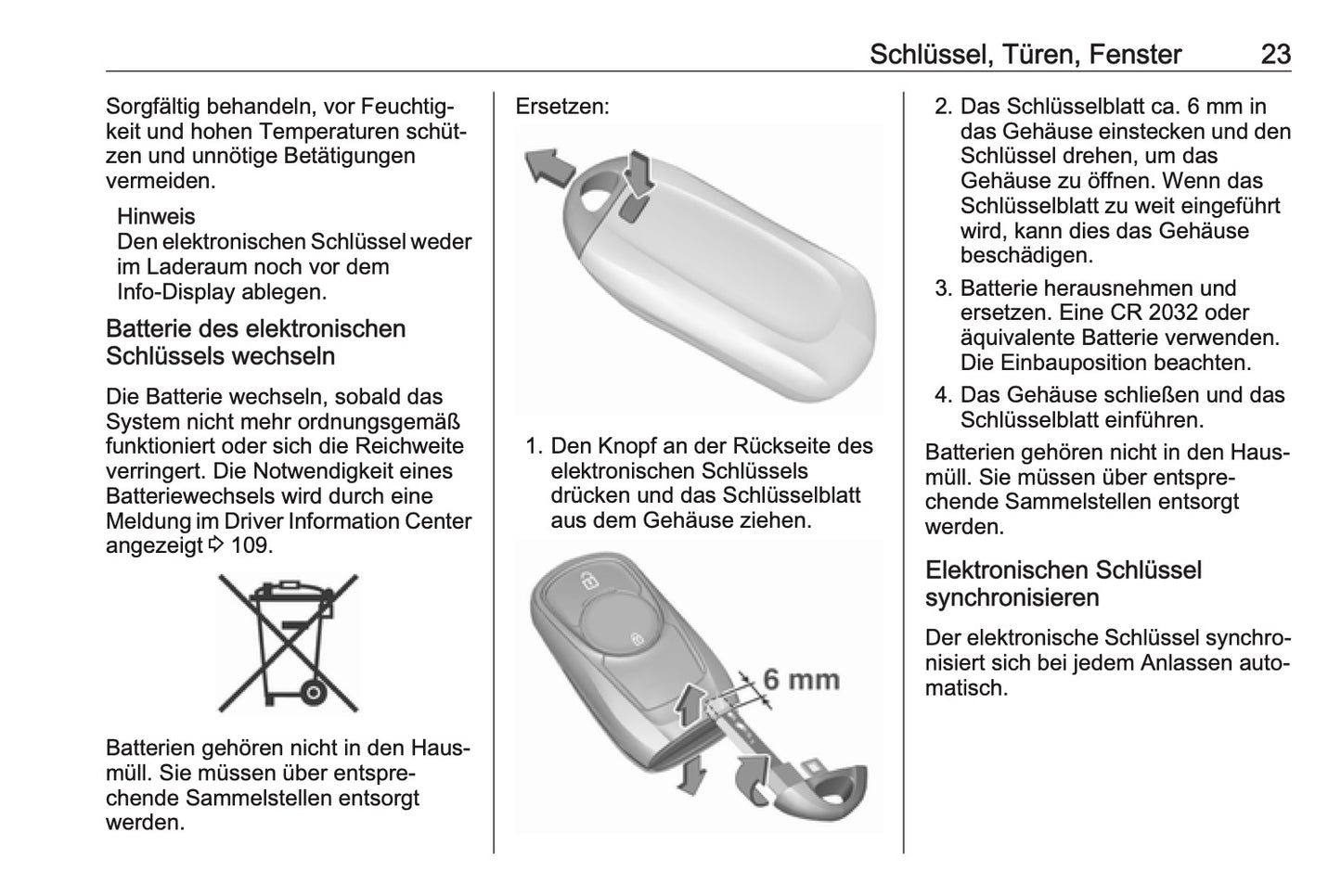 Schlüssel, Türen, Fenster 23

Sorgfältig behandeln, vor Feuchtigkeit und hohen Temperaturen schützen und unnötige Betätigungen vermeiden.

Hinweis
Den elektronischen Schlüssel weder im Laderaum noch vor dem Info-Display ablegen.

Batterie des elektronischen Schlüssels wechseln

Die Batterie wechseln, sobald das System nicht mehr ordnungsgemäß funktioniert oder sich die Reichweite verringert. Die Notwendigkeit eines Batteriewechsels wird durch eine Meldung im Driver Information Center angezeigt ⇨ 109.

Batterien gehören nicht in den Hausmüll. Sie müssen über entsprechende Sammelstellen entsorgt werden.

Ersetzen:

1. Den Knopf an der Rückseite des elektronischen Schlüssels drücken und das Schlüsselblatt aus dem Gehäuse ziehen.

6 mm

2. Das Schlüsselblatt ca. 6 mm in das Gehäuse einstecken und den Schlüssel drehen, um das Gehäuse zu öffnen. Wenn das Schlüsselblatt zu weit eingeführt wird, kann dies das Gehäuse beschädigen.
3. Batterie herausnehmen und ersetzen. Eine CR 2032 oder äquivalente Batterie verwenden. Die Einbauposition beachten.
4. Das Gehäuse schließen und das Schlüsselblatt einführen.

Batterien gehören nicht in den Hausmüll. Sie müssen über entsprechende Sammelstellen entsorgt werden.

Elektronischen Schlüssel synchronisieren

Der elektronische Schlüssel synchronisiert sich bei jedem Anlassen automatisch.