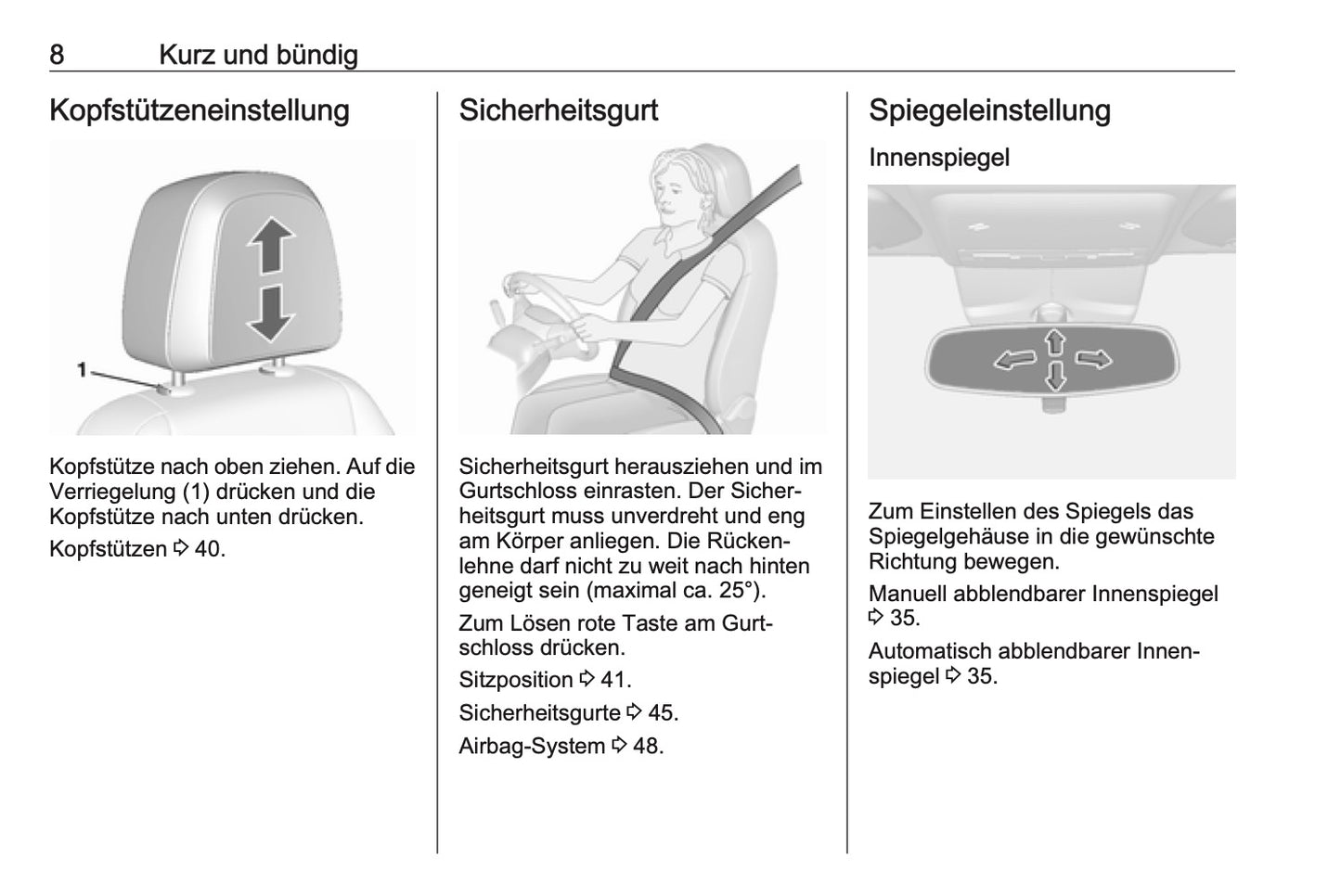 8 Kurz und bündig

Kopfstützeneinstellung

1

Kopfstütze nach oben ziehen. Auf die Verriegelung (1) drücken und die Kopfstütze nach unten drücken.

Kopfstützen ⇨ 40.

Sicherheitsgurt

Sicherheitsgurt herausziehen und im Gurtschloss einrasten. Der Sicherheitsgurt muss unverdreht und eng am Körper anliegen. Die Rückenlehne darf nicht zu weit nach hinten geneigt sein (maximal ca. 25°).

Zum Lösen rote Taste am Gurtschloss drücken.

Sitzposition ⇨ 41.

Sicherheitsgurte ⇨ 45.

Airbag-System ⇨ 48.

Spiegeleinstellung

Innenspiegel

Zum Einstellen des Spiegels das Spiegelgehäuse in die gewünschte Richtung bewegen.

Manuell abblendbarer Innenspiegel ⇨ 35.

Automatisch abblendbarer Innenspiegel ⇨ 35.