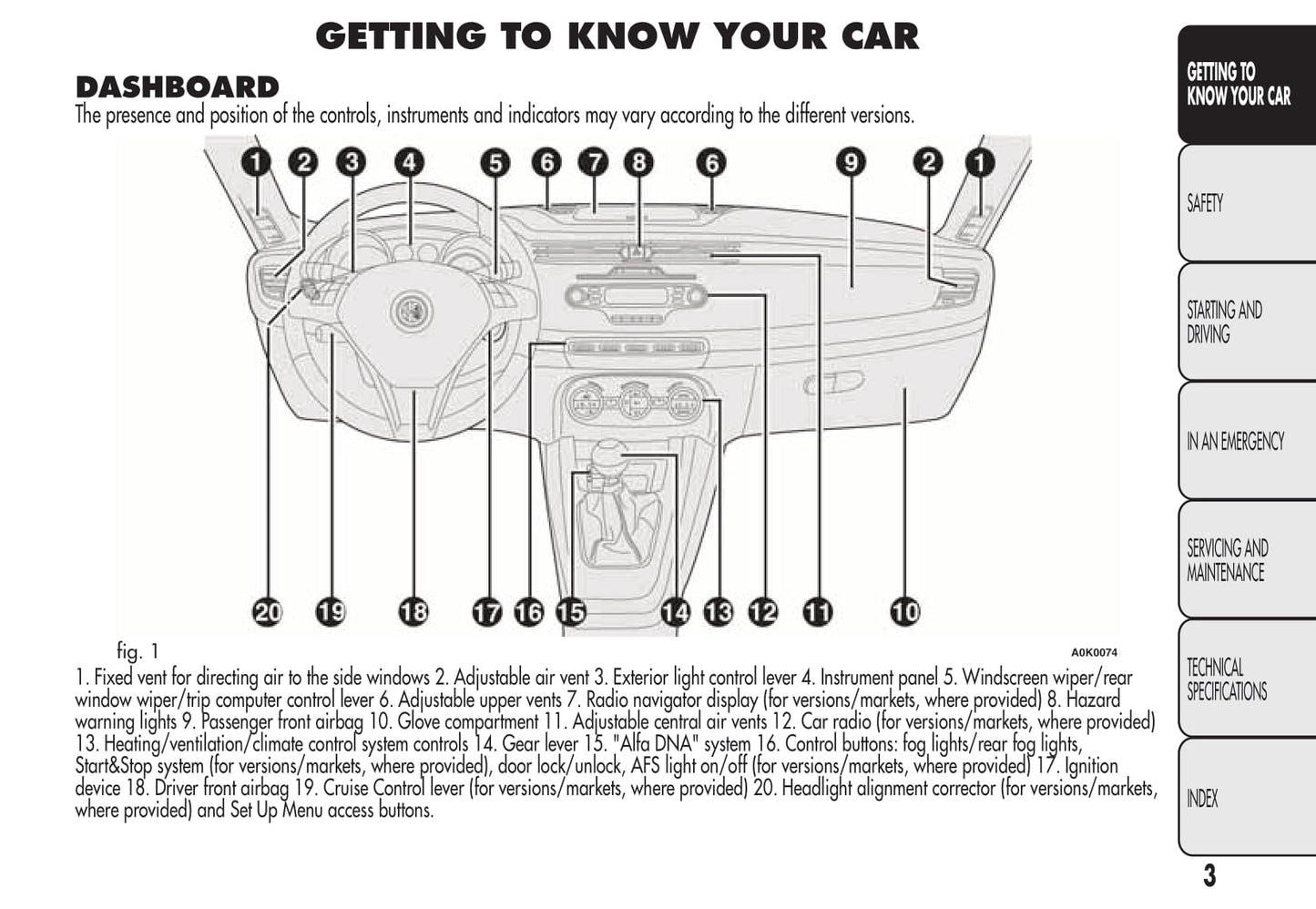 GETTING TO KNOW YOUR CAR

DASHBOARD

The presence and position of the controls, instruments and indicators may vary according to the different versions.

1 2 3 4 5 6 7 8 6 9 2 1

20 19 18 17 16 15 14 13 12 11 10

fig. 1

A0K0074

1. Fixed vent for directing air to the side windows 2. Adjustable air vent 3. Exterior light control lever 4. Instrument panel 5. Windscreen wiper/rear window wiper/trip computer control lever 6. Adjustable upper vents 7. Radio navigator display (for versions/markets, where provided) 8. Hazard warning lights 9. Passenger front airbag 10. Glove compartment 11. Adjustable central air vents 12. Car radio (for versions/markets, where provided) 13. Heating/ventilation/climate control system controls 14. Gear lever 15. "Alfa DNA" system 16. Control buttons: fog lights/rear fog lights, Start&Stop system (for versions/markets, where provided), door lock/unlock, AFS light on/off (for versions/markets, where provided) 17. Ignition device 18. Driver front airbag 19. Cruise Control lever (for versions/markets, where provided) 20. Headlight alignment corrector (for versions/markets, where provided) and Set Up Menu access buttons.

GETTING TO KNOW YOUR CAR

SAFETY

STARTING AND DRIVING

IN AN EMERGENCY

SERVICING AND MAINTENANCE

TECHNICAL SPECIFICATIONS

INDEX

3