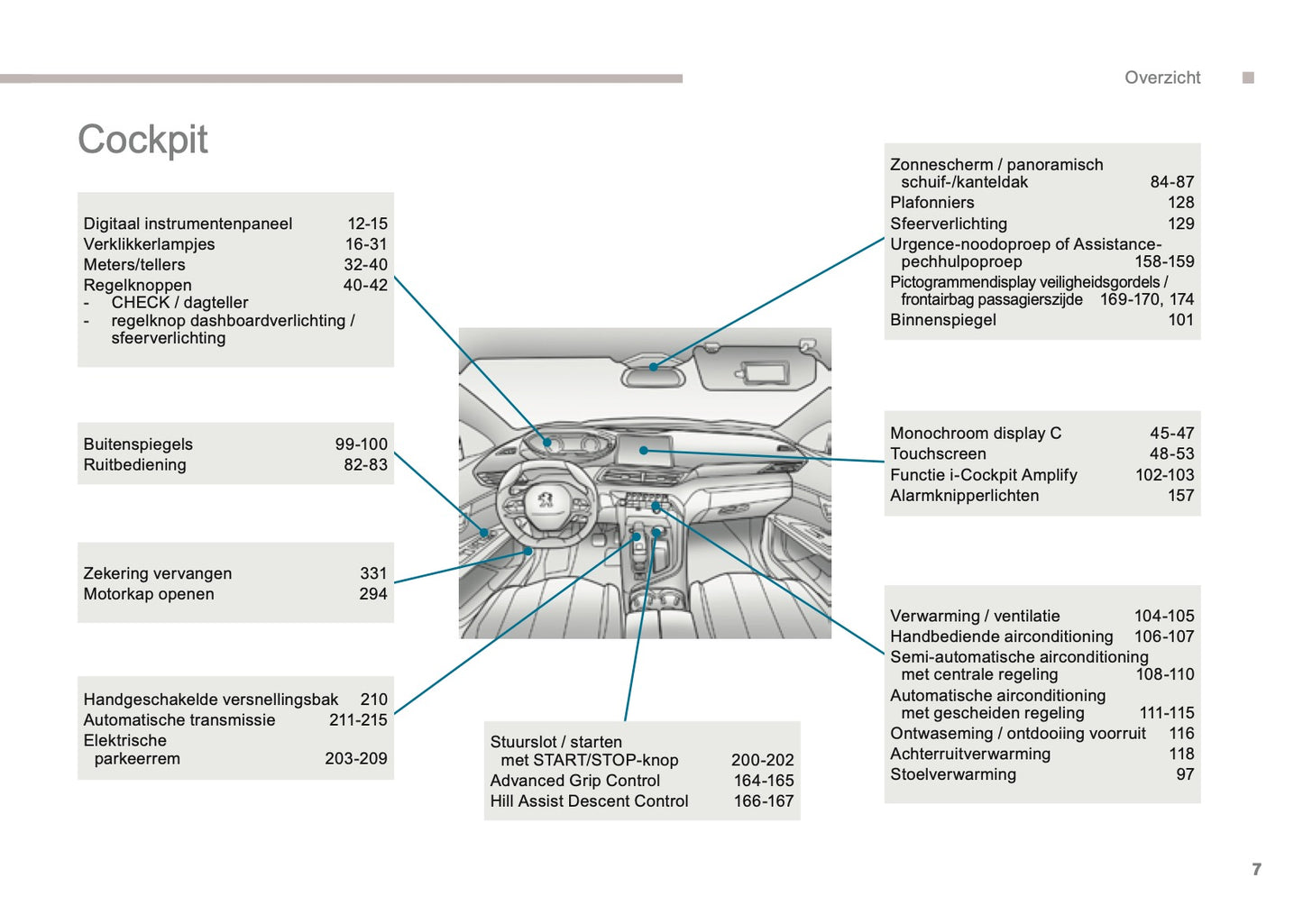 Overzicht

Cockpit

Digitaal instrumentenpaneel 12-15
Verklikkerlampjes 16-31
Meters/tellers 32-40
Regelknoppen 40-42
- CHECK / dagteller
- regelknop dashboardverlichting / sfeerverlichting

Buitenspiegels 99-100
Ruitbediening 82-83

Zekering vervangen 331
Motorkap openen 294

Handgeschakelde versnellingsbak 210
Automatische transmissie 211-215
Elektrische parkeerrem 203-209

Stuurslot / starten met START/STOP-knop 200-202
Advanced Grip Control 164-165
Hill Assist Descent Control 166-167

Zonnescherm / panoramisch schuif-/kanteldak 84-87
Plafonniers 128
Sfeerverlichting 129
Urgence-noodoproep of Assistance-pechhulpoproep 158-159
Pictogrammendisplay veiligheidsgordels / frontairbag passagierszijde 169-170, 174
Binnenspiegel 101

Monochroom display C 45-47
Touchscreen 48-53
Functie i-Cockpit Amplify 102-103
Alarmknipperlichten 157

Verwarming / ventilatie 104-105
Handbediende airconditioning 106-107
Semi-automatische airconditioning met centrale regeling 108-110
Automatische airconditioning met gescheiden regeling 111-115
Ontwaseming / ontdooiing voorruit 116
Achterruitverwarming 118
Stoelverwarming 97

7