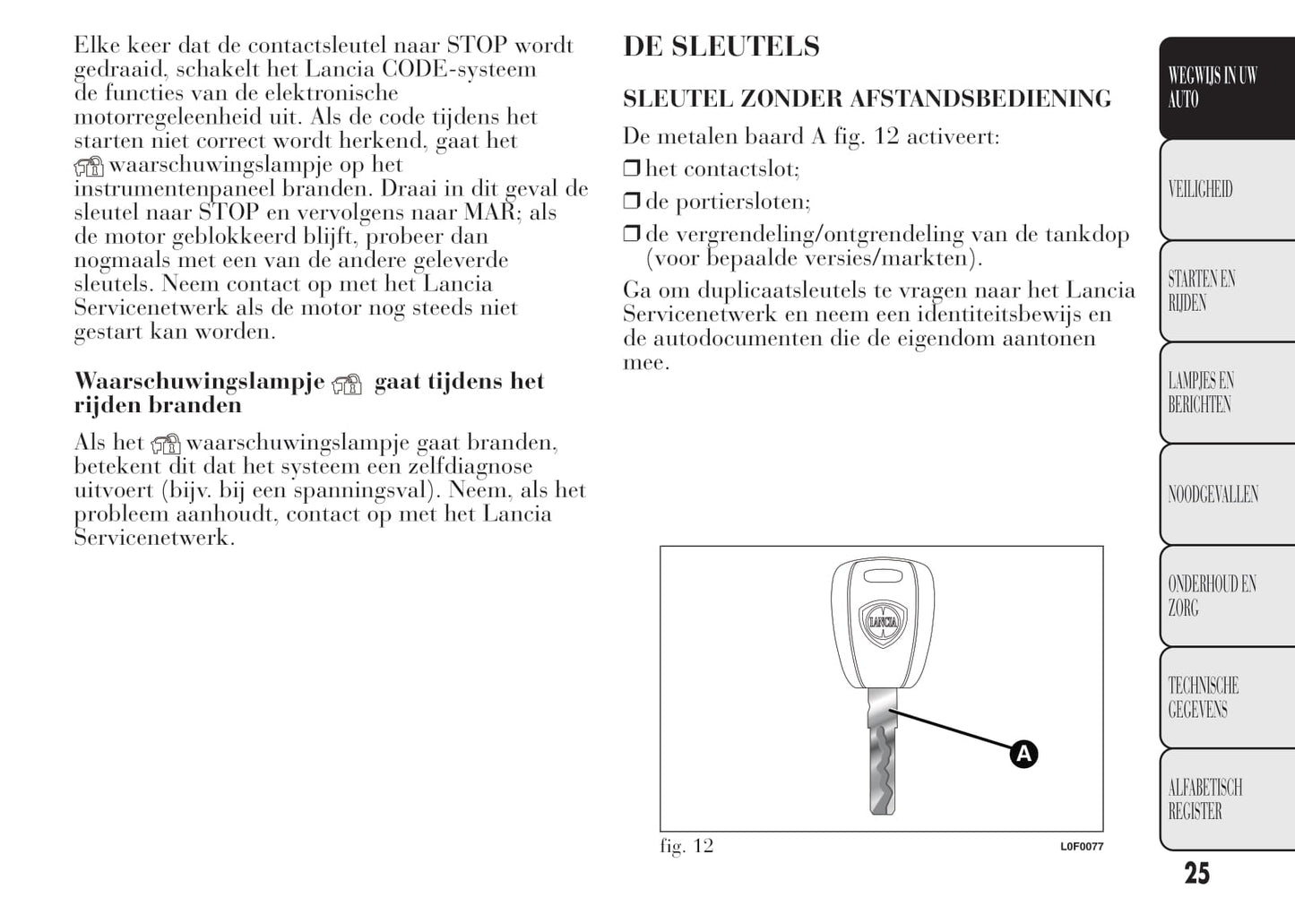 Elke keer dat de contactsleutel naar STOP wordt gedraaid, schakelt het Lancia CODE-systeem de functies van de elektronische motorregeleenheid uit. Als de code tijdens het starten niet correct wordt herkend, gaat het waarschuwingslampje op het instrumentenpaneel branden. Draai in dit geval de sleutel naar STOP en vervolgens naar MAR; als de motor geblokkeerd blijft, probeer dan nogmaals met een van de andere geleverde sleutels. Neem contact op met het Lancia Servicenetwerk als de motor nog steeds niet gestart kan worden.

Waarschuwingslampje gaat tijdens het rijden branden

Als het waarschuwingslampje gaat branden, betekent dit dat het systeem een zelfdiagnose uitvoert (bijv. bij een spanningsval). Neem, als het probleem aanhoudt, contact op met het Lancia Servicenetwerk.

DE SLEUTELS

SLEUTEL ZONDER AFSTANDSBEDIENING

De metalen baard A fig. 12 activeert:

❒ het contactslot;

❒ de portiersloten;

❒ de vergrendeling/ontgrendeling van de tankdop (voor bepaalde versies/markten).

Ga om duplicaatsleutels te vragen naar het Lancia Servicenetwerk en neem een identiteitsbewijs en de autodocumenten die de eigendom aantonen mee.

LANCIA

A

fig. 12

L0F0077

WEGWIJS IN UW AUTO

VEILIGHEID

STARTEN EN RIJDEN

LAMPJES EN BERICHTEN

NOODGEVALLEN

ONDERHOUD EN ZORG

TECHNISCHE GEGEVENS

ALFABETISCH REGISTER

25