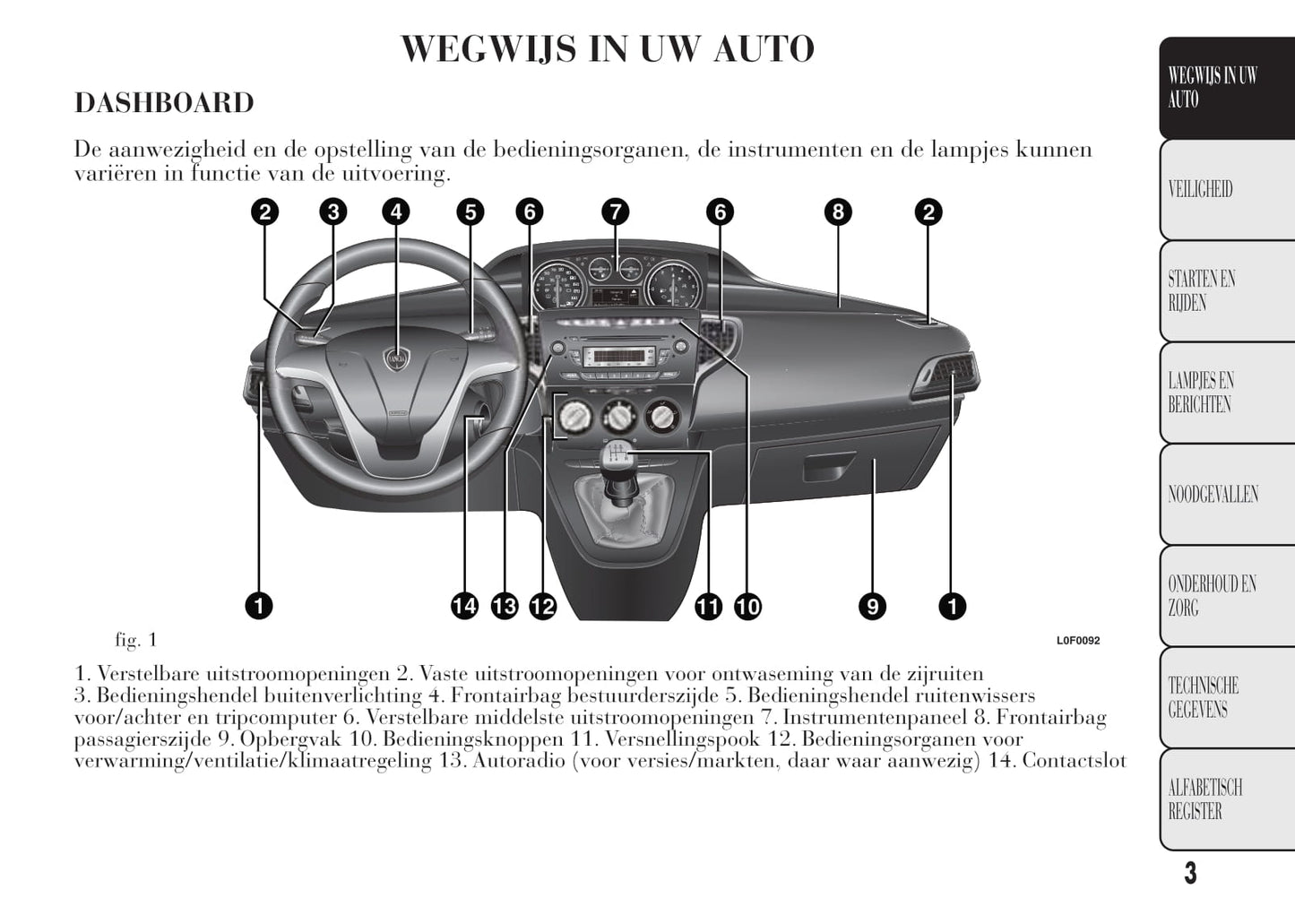 WEGWIJS IN UW AUTO

DASHBOARD

De aanwezigheid en de opstelling van de bedieningsorganen, de instrumenten en de lampjes kunnen variëren in functie van de uitvoering.

2 3 4 5 6 7 6 8 2

1 14 13 12 11 10 9 1

fig. 1

L0F0092

1. Verstelbare uitstroomopeningen 2. Vaste uitstroomopeningen voor ontwaseming van de zijruiten 3. Bedieningshendel buitenverlichting 4. Frontairbag bestuurderszijde 5. Bedieningshendel ruitenwissers voor/achter en tripcomputer 6. Verstelbare middelste uitstroomopeningen 7. Instrumentenpaneel 8. Frontairbag passagierszijde 9. Opbergvak 10. Bedieningsknoppen 11. Versnellingspook 12. Bedieningsorganen voor verwarming/ventilatie/klimaatregeling 13. Autoradio (voor versies/markten, daar waar aanwezig) 14. Contactslot

WEGWIJS IN UW AUTO

VEILIGHEID

STARTEN EN RIJDEN

LAMPJES EN BERICHTEN

NOODGEVALLEN

ONDERHOUD EN ZORG

TECHNISCHE GEGEVENS

ALFABETISCH REGISTER

3