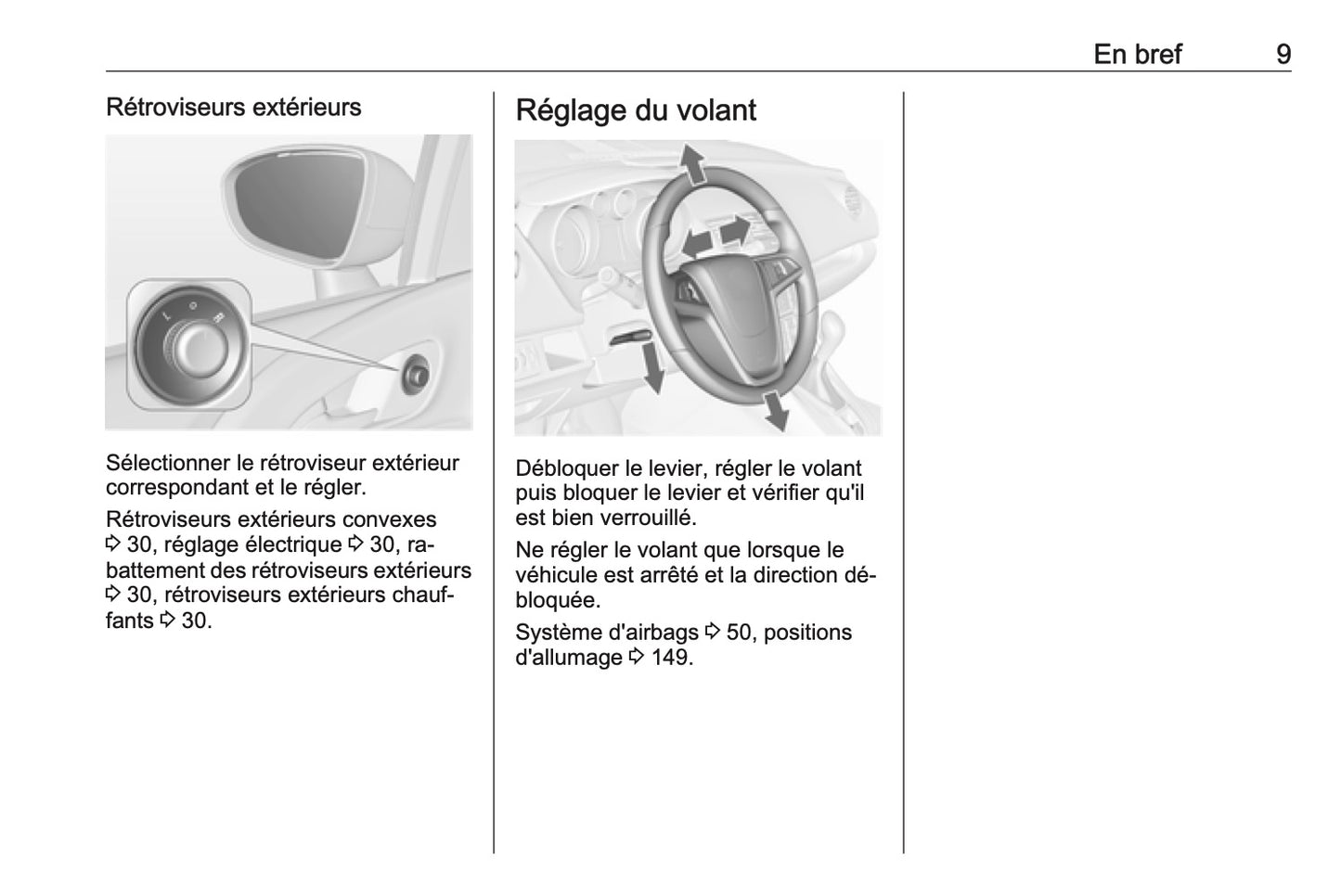 En bref 9

Rétroviseurs extérieurs

L R

Sélectionner le rétroviseur extérieur correspondant et le régler.

Rétroviseurs extérieurs convexes ⇨ 30, réglage électrique ⇨ 30, rabattement des rétroviseurs extérieurs ⇨ 30, rétroviseurs extérieurs chauffants ⇨ 30.

Réglage du volant

Débloquer le levier, régler le volant puis bloquer le levier et vérifier qu'il est bien verrouillé.

Ne régler le volant que lorsque le véhicule est arrêté et la direction débloquée.

Système d'airbags ⇨ 50, positions d'allumage ⇨ 149.