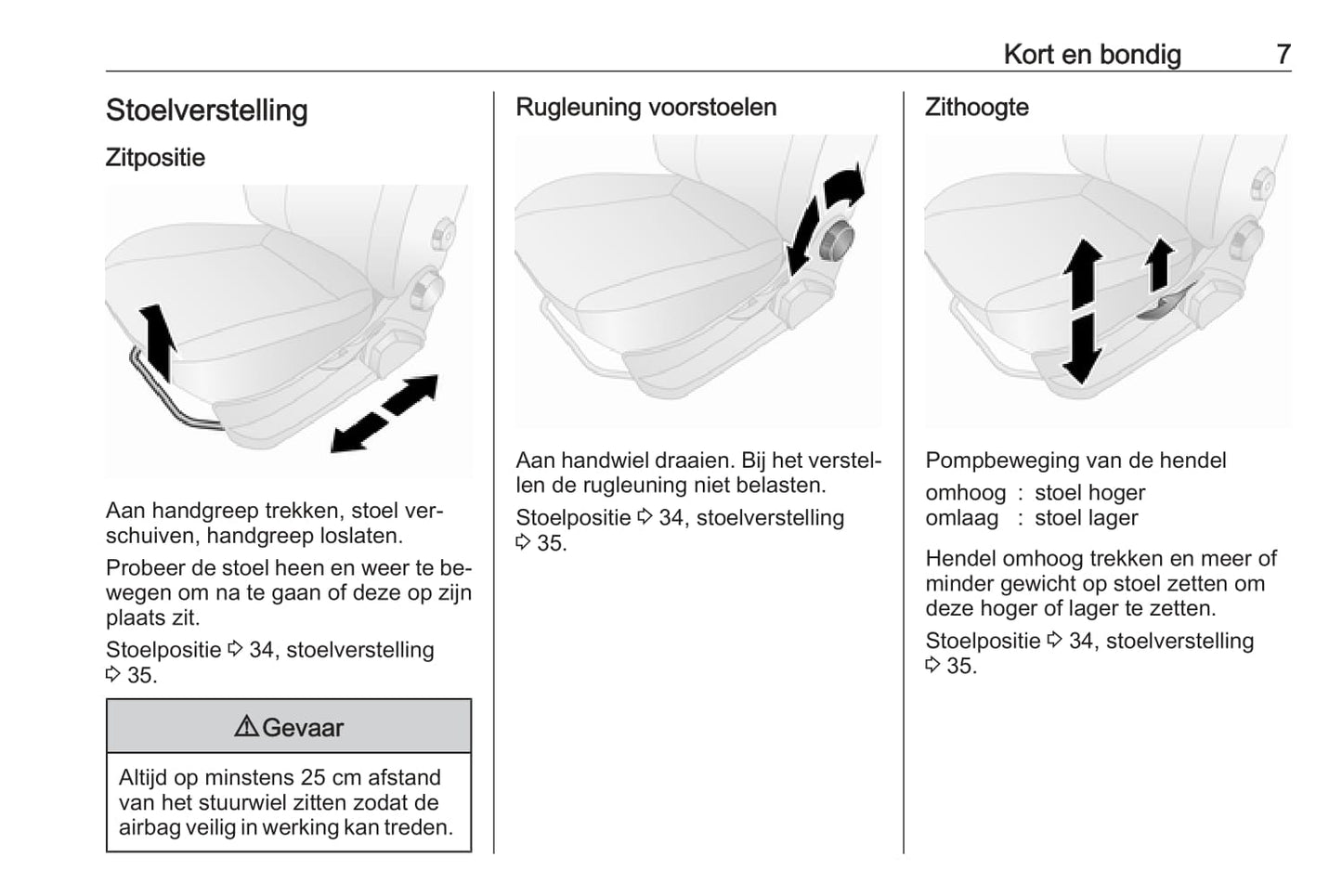 Kort en bondig 7

Stoelverstelling

Zitpositie

Aan handgreep trekken, stoel verschuiven, handgreep loslaten.

Probeer de stoel heen en weer te bewegen om na te gaan of deze op zijn plaats zit.

Stoelpositie ⇨ 34, stoelverstelling ⇨ 35.

⚠ Gevaar

Altijd op minstens 25 cm afstand van het stuurwiel zitten zodat de airbag veilig in werking kan treden.

Rugleuning voorstoelen

Aan handwiel draaien. Bij het verstellen de rugleuning niet belasten.

Stoelpositie ⇨ 34, stoelverstelling ⇨ 35.

Zithoogte

Pompbeweging van de hendel

omhoog : stoel hoger
omlaag : stoel lager

Hendel omhoog trekken en meer of minder gewicht op stoel zetten om deze hoger of lager te zetten.

Stoelpositie ⇨ 34, stoelverstelling ⇨ 35.