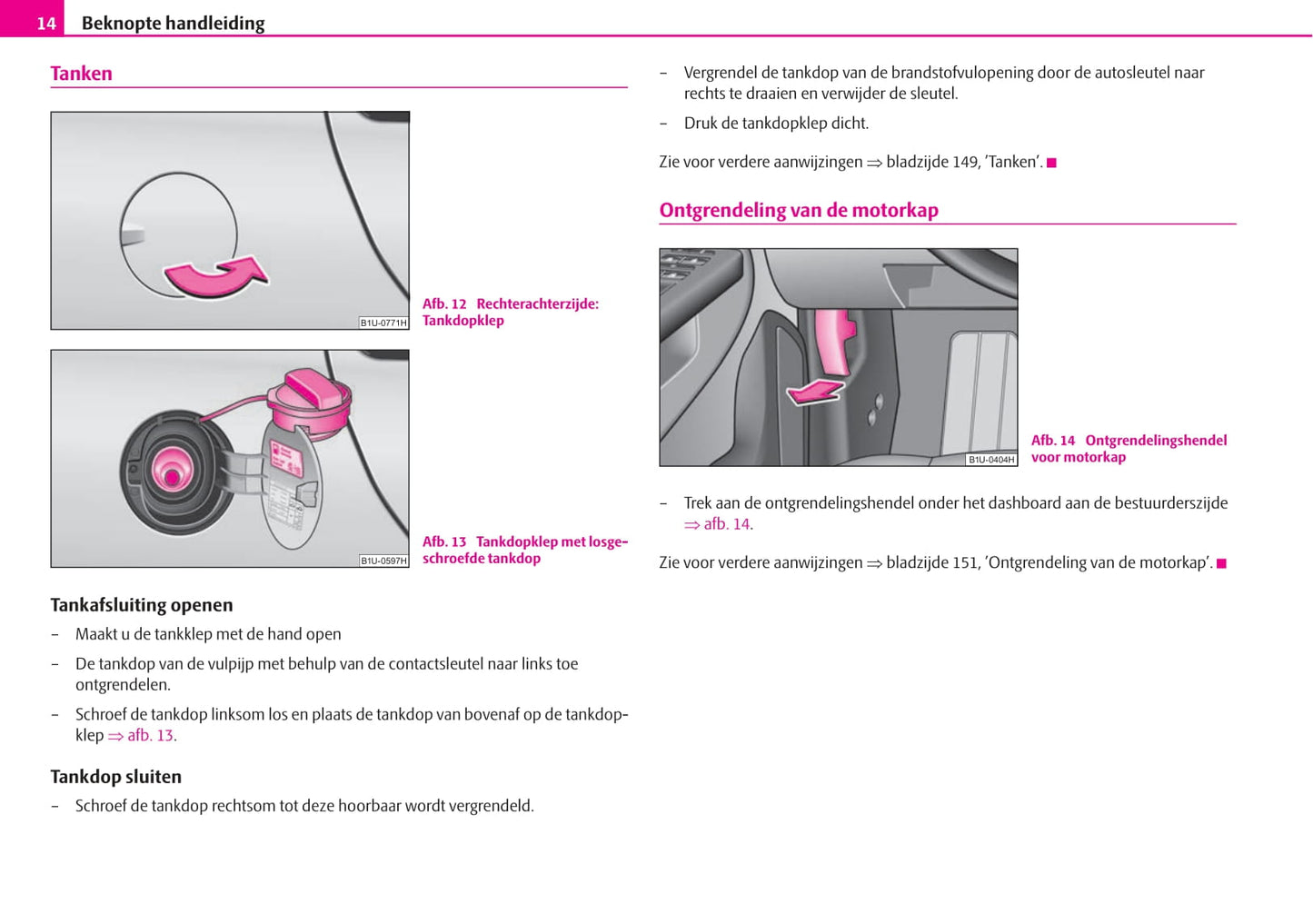 14 Beknopte handleiding

Tanken

B1U-0771H

Afb. 12 Rechterachterzijde: Tankdopklep

B1U-0597H

Afb. 13 Tankdopklep met losgeschroefde tankdop

Tankafsluiting openen

– Maakt u de tankklep met de hand open

– De tankdop van de vulpijp met behulp van de contactsleutel naar links toe ontgrendelen.

– Schroef de tankdop linksom los en plaats de tankdop van bovenaf op de tankdopklep ⇒ afb. 13.

Tankdop sluiten

– Schroef de tankdop rechtsom tot deze hoorbaar wordt vergrendeld.

– Vergrendel de tankdop van de brandstofvulopening door de autosleutel naar rechts te draaien en verwijder de sleutel.

– Druk de tankdopklep dicht.

Zie voor verdere aanwijzingen ⇒ bladzijde 149, 'Tanken'. ■

Ontgrendeling van de motorkap

B1U-0404H

Afb. 14 Ontgrendelingshendel voor motorkap

– Trek aan de ontgrendelingshendel onder het dashboard aan de bestuurderszijde ⇒ afb. 14.

Zie voor verdere aanwijzingen ⇒ bladzijde 151, 'Ontgrendeling van de motorkap'. ■