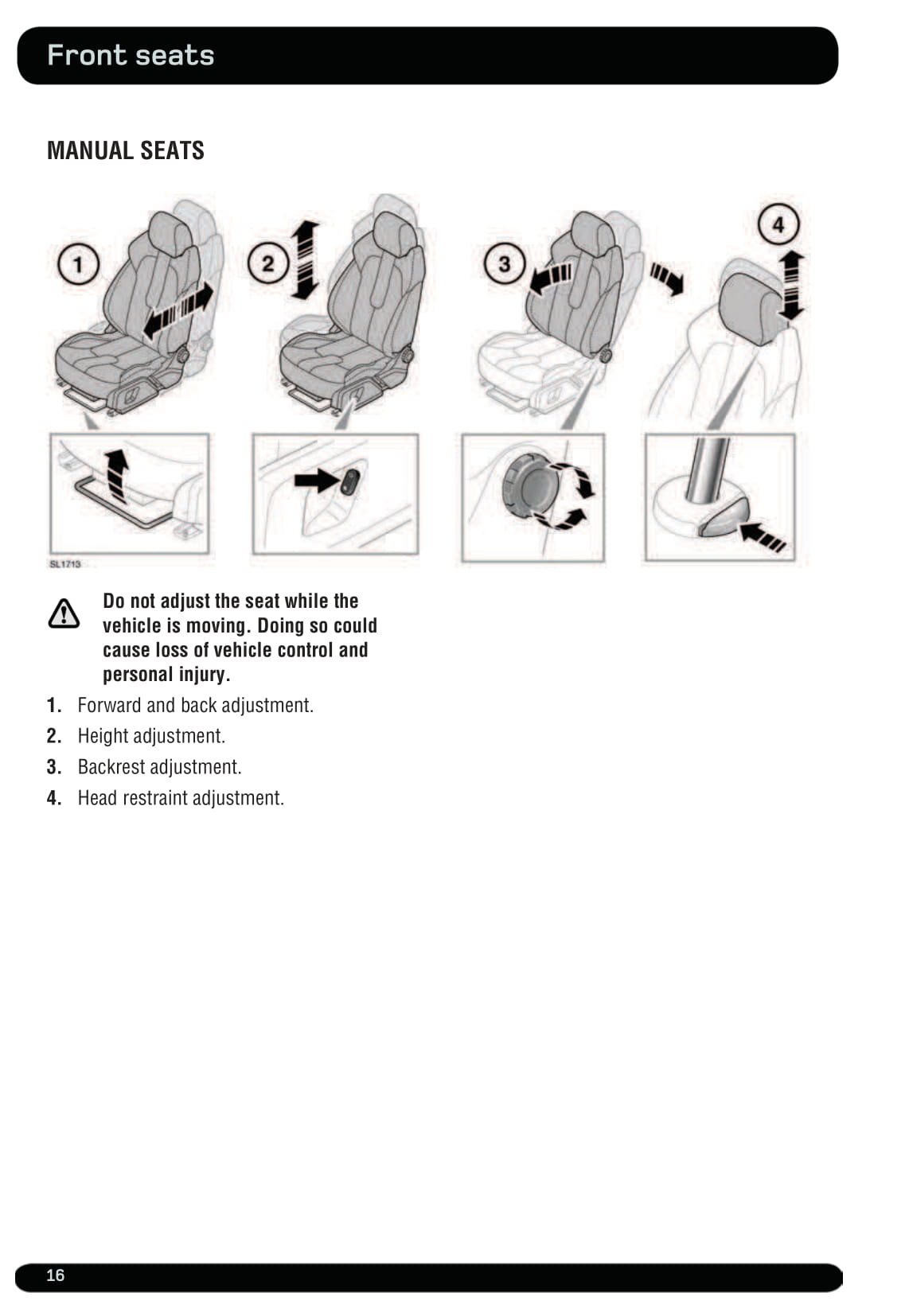 Front seats

MANUAL SEATS

1

2

3

4

SL1713

Do not adjust the seat while the vehicle is moving. Doing so could cause loss of vehicle control and personal injury.

1. Forward and back adjustment.
2. Height adjustment.
3. Backrest adjustment.
4. Head restraint adjustment.

16