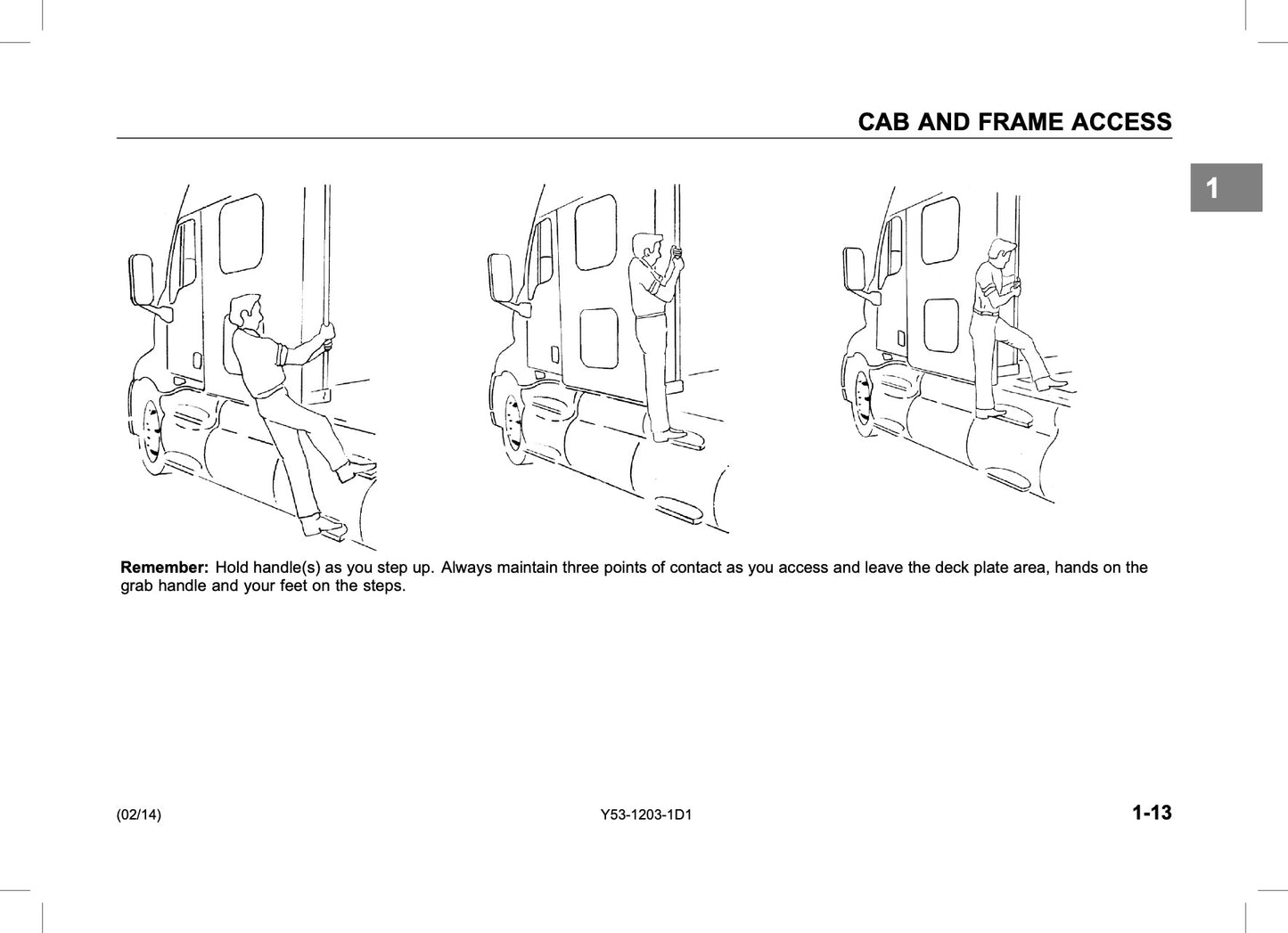 CAB AND FRAME ACCESS

1

Remember: Hold handle(s) as you step up. Always maintain three points of contact as you access and leave the deck plate area, hands on the grab handle and your feet on the steps.

(02/14)

Y53-1203-1D1

1-13