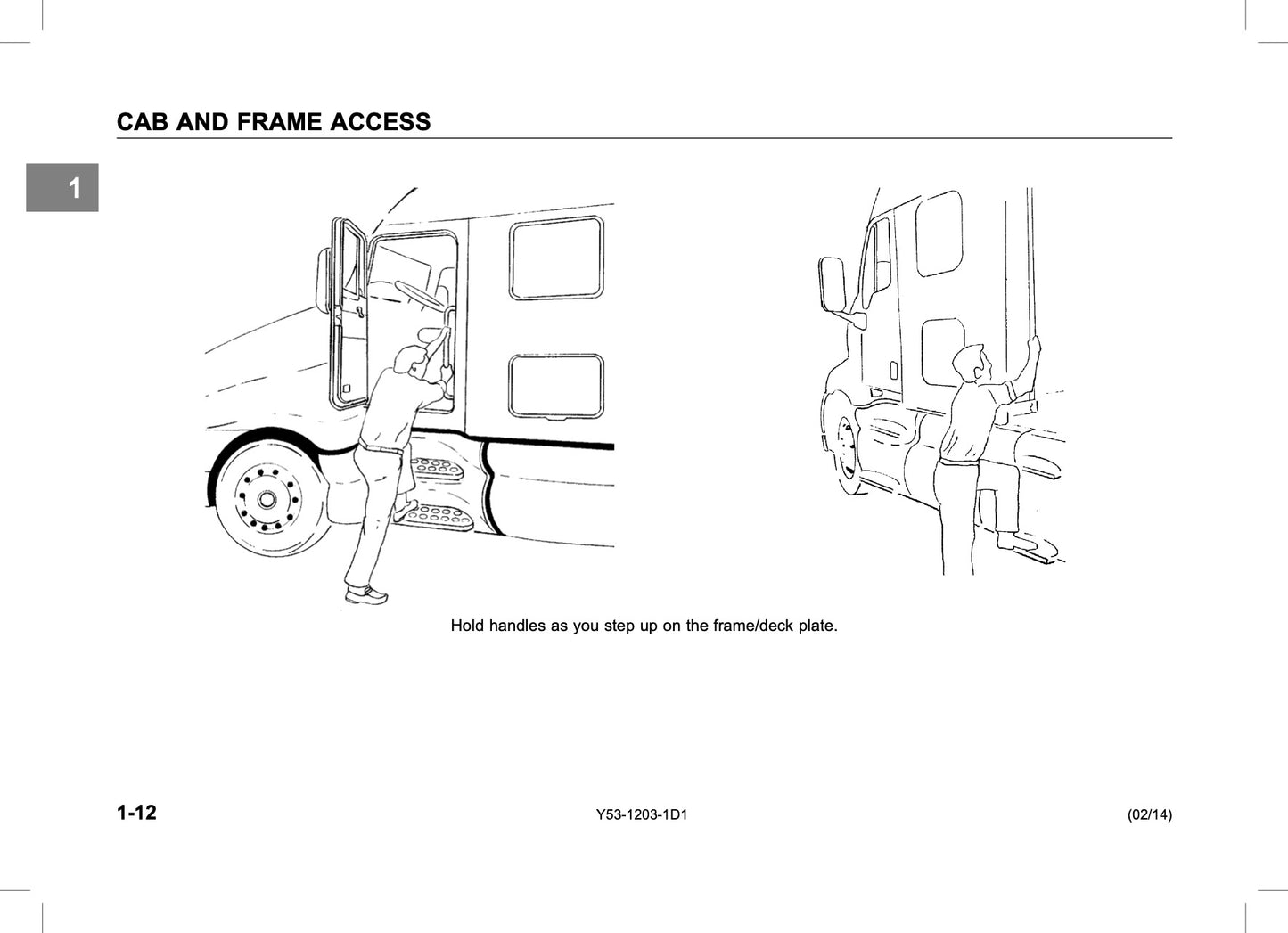 CAB AND FRAME ACCESS

1

Hold handles as you step up on the frame/deck plate.

1-12

Y53-1203-1D1

(02/14)