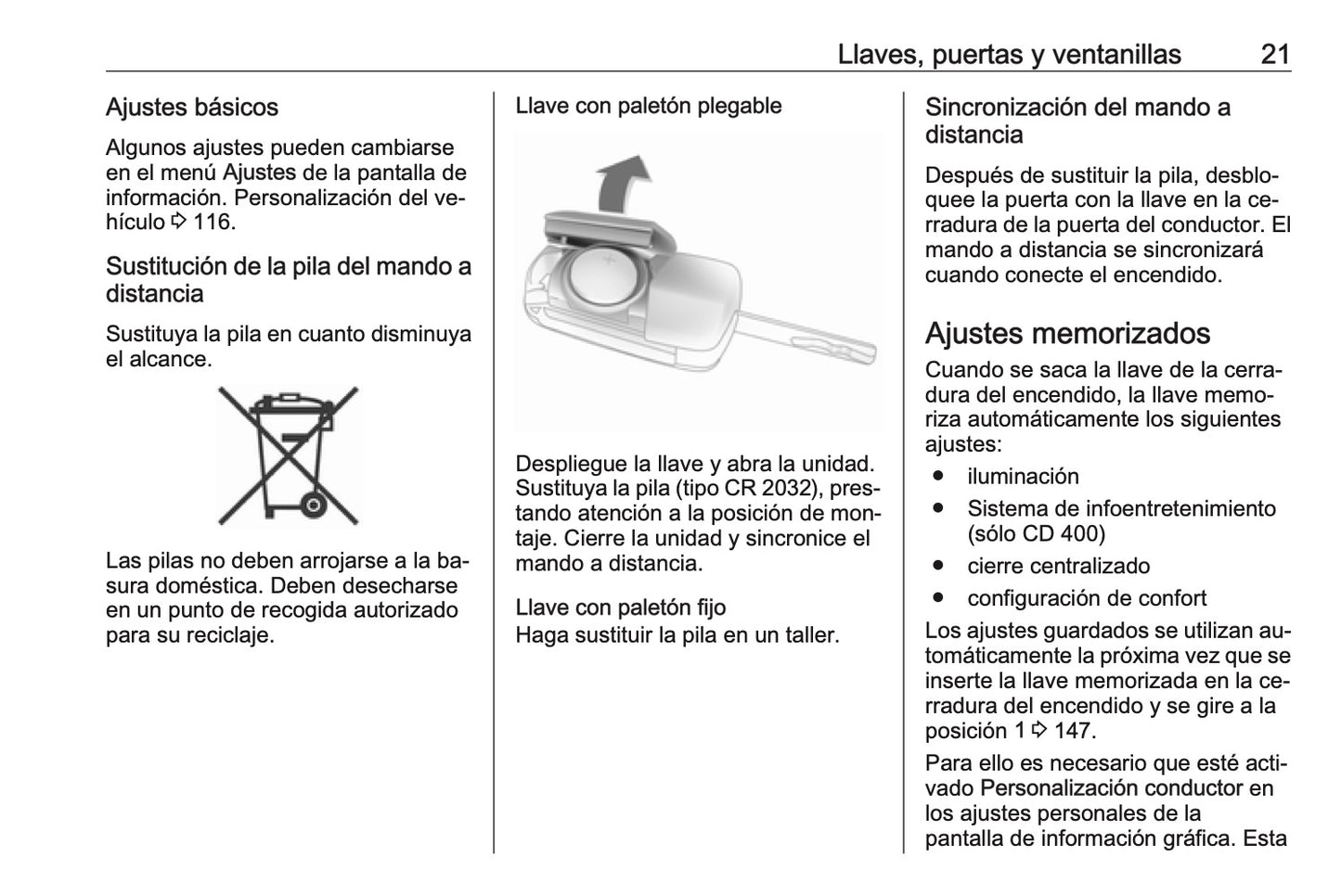 Llaves, puertas y ventanillas 21

Ajustes básicos

Algunos ajustes pueden cambiarse en el menú Ajustes de la pantalla de información. Personalización del vehículo ⇨ 116.

Sustitución de la pila del mando a distancia

Sustituya la pila en cuanto disminuya el alcance.

Las pilas no deben arrojarse a la basura doméstica. Deben desecharse en un punto de recogida autorizado para su reciclaje.

Llave con paletón plegable

Despliegue la llave y abra la unidad. Sustituya la pila (tipo CR 2032), prestando atención a la posición de montaje. Cierre la unidad y sincronice el mando a distancia.

Llave con paletón fijo
Haga sustituir la pila en un taller.

Sincronización del mando a distancia

Después de sustituir la pila, desbloquee la puerta con la llave en la cerradura de la puerta del conductor. El mando a distancia se sincronizará cuando conecte el encendido.

Ajustes memorizados

Cuando se saca la llave de la cerradura del encendido, la llave memoriza automáticamente los siguientes ajustes:
● iluminación
● Sistema de infoentretenimiento (sólo CD 400)
● cierre centralizado
● configuración de confort

Los ajustes guardados se utilizan automáticamente la próxima vez que se inserte la llave memorizada en la cerradura del encendido y se gire a la posición 1 ⇨ 147.

Para ello es necesario que esté activado Personalización conductor en los ajustes personales de la pantalla de información gráfica. Esta