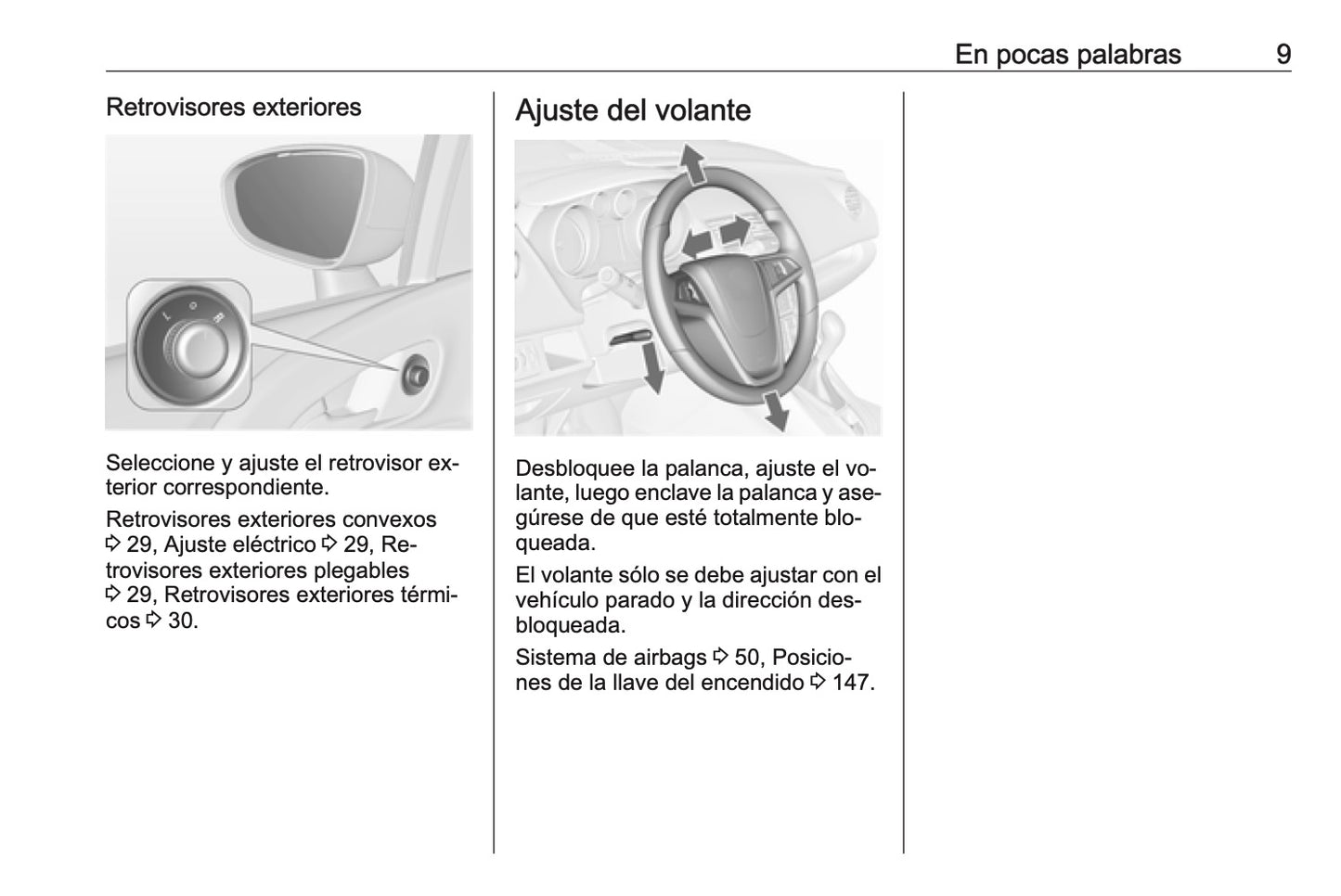 En pocas palabras 9

Retrovisores exteriores

L R

Seleccione y ajuste el retrovisor exterior correspondiente.

Retrovisores exteriores convexos ⇨ 29, Ajuste eléctrico ⇨ 29, Retrovisores exteriores plegables ⇨ 29, Retrovisores exteriores térmicos ⇨ 30.

Ajuste del volante

Desbloquee la palanca, ajuste el volante, luego enclave la palanca y asegúrese de que esté totalmente bloqueada.

El volante sólo se debe ajustar con el vehículo parado y la dirección desbloqueada.

Sistema de airbags ⇨ 50, Posiciones de la llave del encendido ⇨ 147.