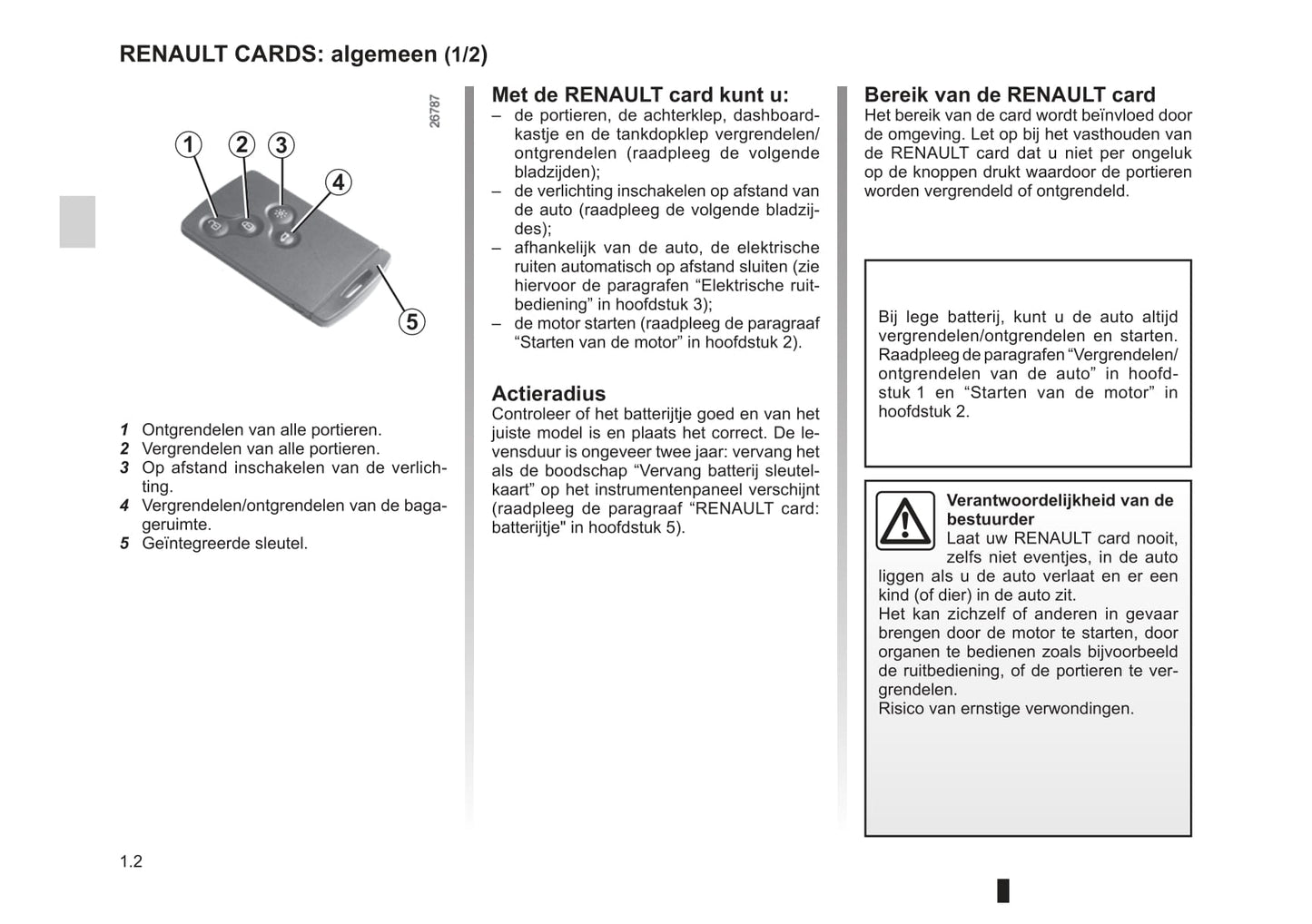 RENAULT CARDS: algemeen (1/2)

26787

1
2
3
4
5

1 Ontgrendelen van alle portieren.
2 Vergrendelen van alle portieren.
3 Op afstand inschakelen van de verlichting.
4 Vergrendelen/ontgrendelen van de bagageruimte.
5 Geïntegreerde sleutel.

Met de RENAULT card kunt u:
– de portieren, de achterklep, dashboardkastje en de tankdopklep vergrendelen/ontgrendelen (raadpleeg de volgende bladzijden);
– de verlichting inschakelen op afstand van de auto (raadpleeg de volgende bladzijdes);
– afhankelijk van de auto, de elektrische ruiten automatisch op afstand sluiten (zie hiervoor de paragrafen “Elektrische ruitbediening” in hoofdstuk 3);
– de motor starten (raadpleeg de paragraaf “Starten van de motor” in hoofdstuk 2).

Actieradius
Controleer of het batterijtje goed en van het juiste model is en plaats het correct. De levensduur is ongeveer twee jaar: vervang het als de boodschap “Vervang batterij sleutelkaart” op het instrumentenpaneel verschijnt (raadpleeg de paragraaf “RENAULT card: batterijtje" in hoofdstuk 5).

Bereik van de RENAULT card
Het bereik van de card wordt beïnvloed door de omgeving. Let op bij het vasthouden van de RENAULT card dat u niet per ongeluk op de knoppen drukt waardoor de portieren worden vergrendeld of ontgrendeld.

Bij lege batterij, kunt u de auto altijd vergrendelen/ontgrendelen en starten. Raadpleeg de paragrafen “Vergrendelen/ontgrendelen van de auto” in hoofdstuk 1 en “Starten van de motor” in hoofdstuk 2.

Verantwoordelijkheid van de bestuurder
Laat uw RENAULT card nooit, zelfs niet eventjes, in de auto liggen als u de auto verlaat en er een kind (of dier) in de auto zit.
Het kan zichzelf of anderen in gevaar brengen door de motor te starten, door organen te bedienen zoals bijvoorbeeld de ruitbediening, of de portieren te vergrendelen.
Risico van ernstige verwondingen.

1.2