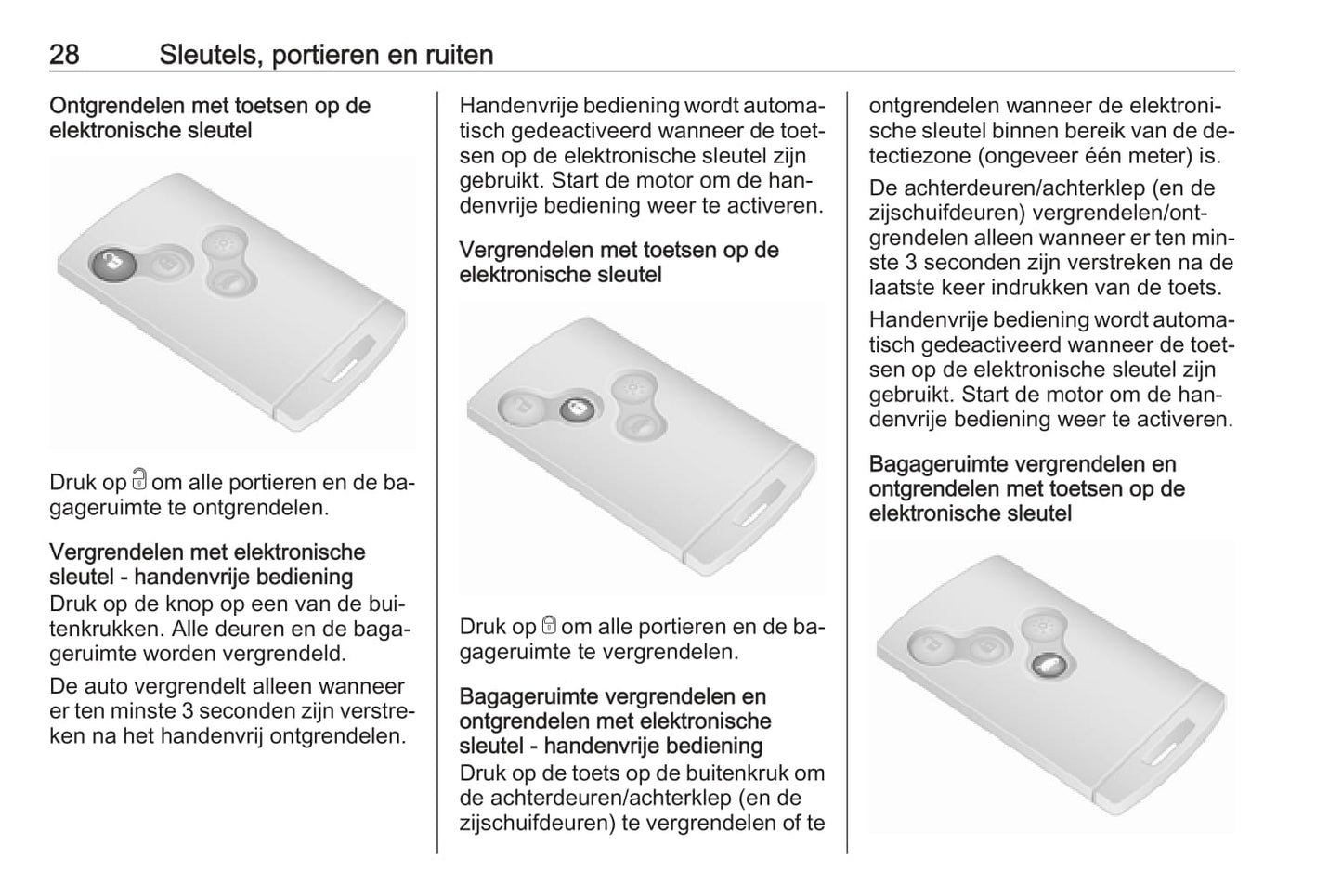 28 Sleutels, portieren en ruiten

Ontgrendelen met toetsen op de elektronische sleutel

Druk op om alle portieren en de bagageruimte te ontgrendelen.

Vergrendelen met elektronische sleutel - handenvrije bediening
Druk op de knop op een van de buitenkrukken. Alle deuren en de bagageruimte worden vergrendeld.

De auto vergrendelt alleen wanneer er ten minste 3 seconden zijn verstreken na het handenvrij ontgrendelen.

Handenvrije bediening wordt automatisch gedeactiveerd wanneer de toetsen op de elektronische sleutel zijn gebruikt. Start de motor om de handenvrije bediening weer te activeren.

Vergrendelen met toetsen op de elektronische sleutel

Druk op om alle portieren en de bagageruimte te vergrendelen.

Bagageruimte vergrendelen en ontgrendelen met elektronische sleutel - handenvrije bediening
Druk op de toets op de buitenkruk om de achterdeuren/achterklep (en de zijschuifdeuren) te vergrendelen of te ontgrendelen wanneer de elektronische sleutel binnen bereik van de detectiezone (ongeveer één meter) is.

De achterdeuren/achterklep (en de zijschuifdeuren) vergrendelen/ontgrendelen alleen wanneer er ten minste 3 seconden zijn verstreken na de laatste keer indrukken van de toets.

Handenvrije bediening wordt automatisch gedeactiveerd wanneer de toetsen op de elektronische sleutel zijn gebruikt. Start de motor om de handenvrije bediening weer te activeren.

Bagageruimte vergrendelen en ontgrendelen met toetsen op de elektronische sleutel