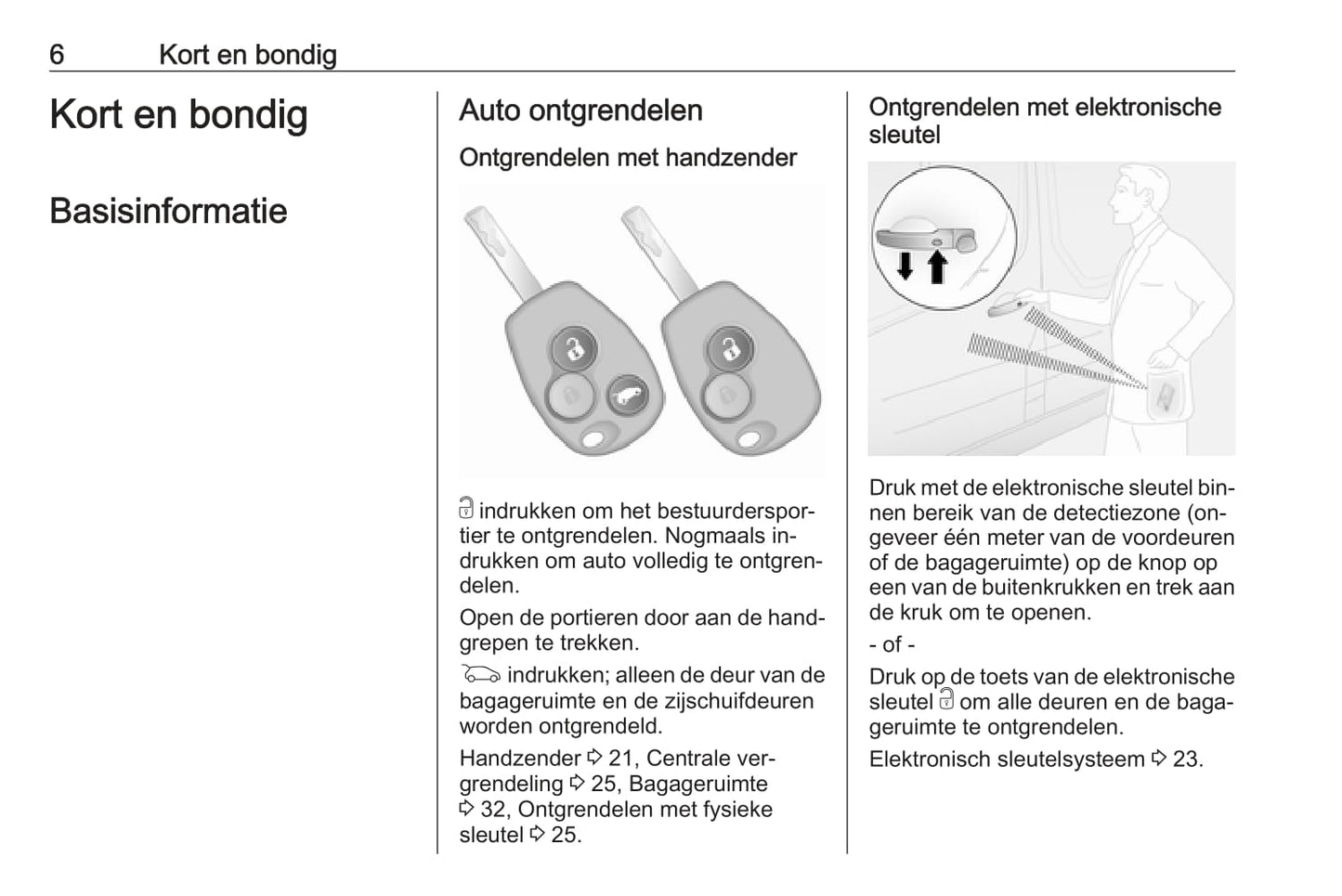 6 Kort en bondig

Kort en bondig

Basisinformatie

Auto ontgrendelen

Ontgrendelen met handzender

indrukken om het bestuurdersportier te ontgrendelen. Nogmaals indrukken om auto volledig te ontgrendelen.

Open de portieren door aan de handgrepen te trekken.

indrukken; alleen de deur van de bagageruimte en de zijschuifdeuren worden ontgrendeld.

Handzender ⇨ 21, Centrale vergrendeling ⇨ 25, Bagageruimte ⇨ 32, Ontgrendelen met fysieke sleutel ⇨ 25.

Ontgrendelen met elektronische sleutel

Druk met de elektronische sleutel binnen bereik van de detectiezone (ongeveer één meter van de voordeuren of de bagageruimte) op de knop op een van de buitenkrukken en trek aan de kruk om te openen.

- of -

Druk op de toets van de elektronische sleutel om alle deuren en de bagageruimte te ontgrendelen.

Elektronisch sleutelsysteem ⇨ 23.