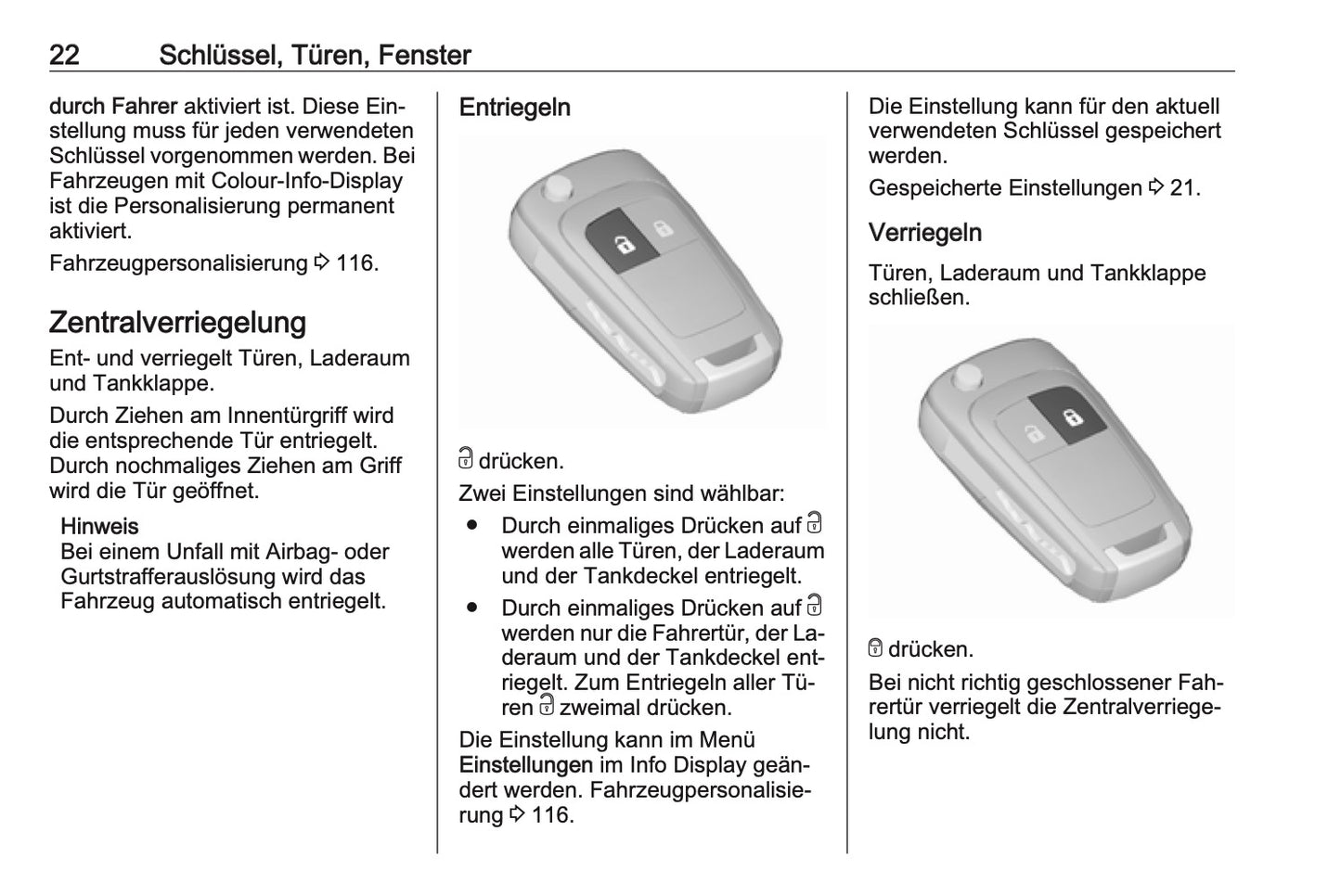 22 Schlüssel, Türen, Fenster

durch Fahrer aktiviert ist. Diese Einstellung muss für jeden verwendeten Schlüssel vorgenommen werden. Bei Fahrzeugen mit Colour-Info-Display ist die Personalisierung permanent aktiviert.

Fahrzeugpersonalisierung ⇨ 116.

Zentralverriegelung

Ent- und verriegelt Türen, Laderaum und Tankklappe.

Durch Ziehen am Innentürgriff wird die entsprechende Tür entriegelt. Durch nochmaliges Ziehen am Griff wird die Tür geöffnet.

Hinweis
Bei einem Unfall mit Airbag- oder Gurtstrafferauslösung wird das Fahrzeug automatisch entriegelt.

Entriegeln

🔓 drücken.

Zwei Einstellungen sind wählbar:

● Durch einmaliges Drücken auf 🔓 werden alle Türen, der Laderaum und der Tankdeckel entriegelt.
● Durch einmaliges Drücken auf 🔓 werden nur die Fahrertür, der Laderaum und der Tankdeckel entriegelt. Zum Entriegeln aller Türen 🔓 zweimal drücken.

Die Einstellung kann im Menü Einstellungen im Info Display geändert werden. Fahrzeugpersonalisierung ⇨ 116.

Die Einstellung kann für den aktuell verwendeten Schlüssel gespeichert werden.

Gespeicherte Einstellungen ⇨ 21.

Verriegeln

Türen, Laderaum und Tankklappe schließen.

🔒 drücken.

Bei nicht richtig geschlossener Fahrertür verriegelt die Zentralverriegelung nicht.