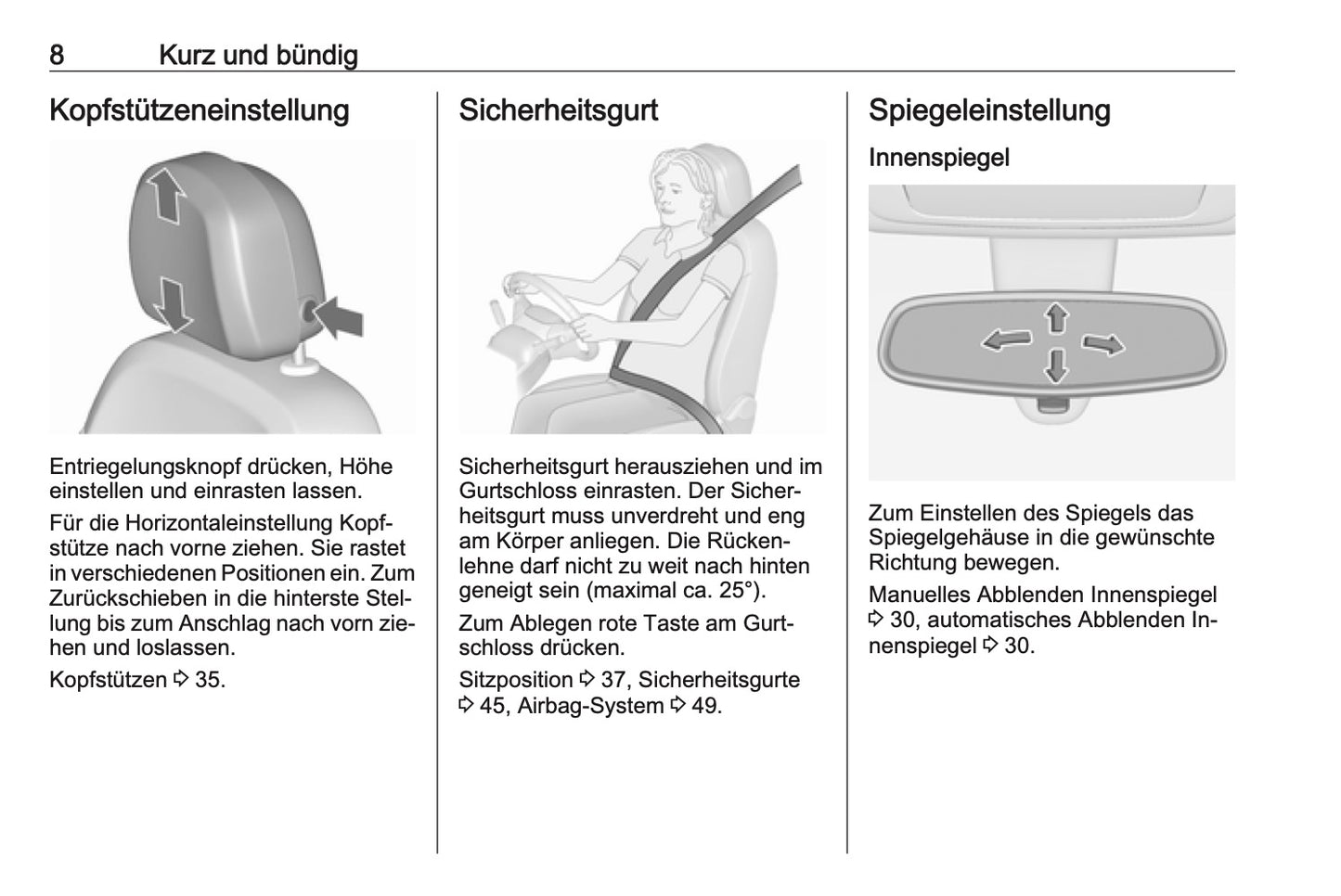 8 Kurz und bündig

Kopfstützeneinstellung

Entriegelungsknopf drücken, Höhe einstellen und einrasten lassen.

Für die Horizontaleinstellung Kopfstütze nach vorne ziehen. Sie rastet in verschiedenen Positionen ein. Zum Zurückschieben in die hinterste Stellung bis zum Anschlag nach vorn ziehen und loslassen.

Kopfstützen ⇨ 35.

Sicherheitsgurt

Sicherheitsgurt herausziehen und im Gurtschloss einrasten. Der Sicherheitsgurt muss unverdreht und eng am Körper anliegen. Die Rückenlehne darf nicht zu weit nach hinten geneigt sein (maximal ca. 25°).

Zum Ablegen rote Taste am Gurtschloss drücken.

Sitzposition ⇨ 37, Sicherheitsgurte ⇨ 45, Airbag-System ⇨ 49.

Spiegeleinstellung

Innenspiegel

Zum Einstellen des Spiegels das Spiegelgehäuse in die gewünschte Richtung bewegen.

Manuelles Abblenden Innenspiegel ⇨ 30, automatisches Abblenden Innenspiegel ⇨ 30.