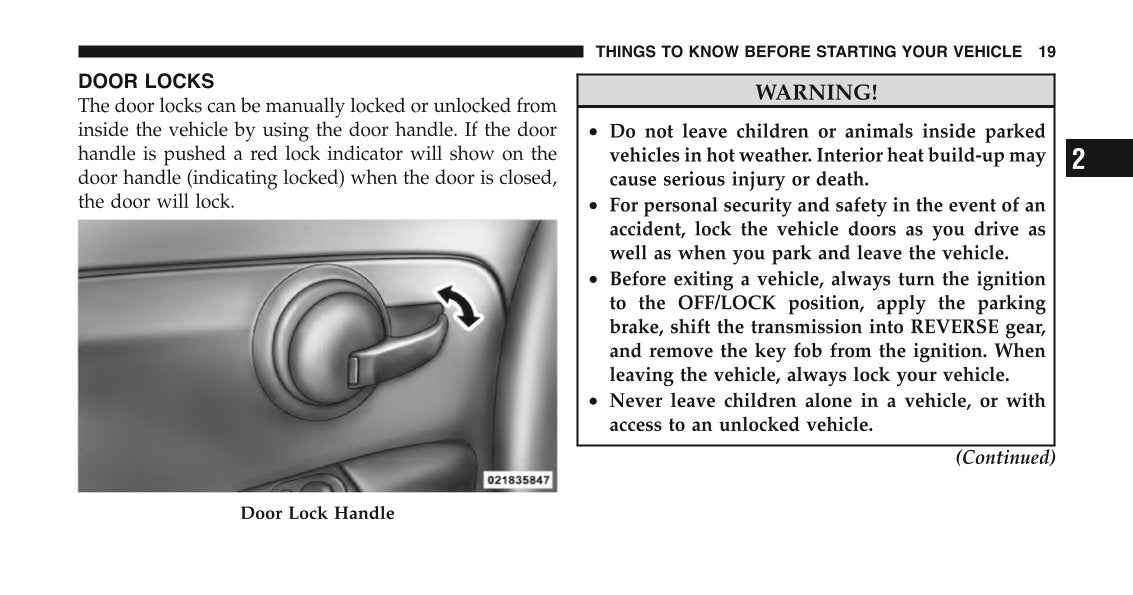 THINGS TO KNOW BEFORE STARTING YOUR VEHICLE 19

DOOR LOCKS

The door locks can be manually locked or unlocked from inside the vehicle by using the door handle. If the door handle is pushed a red lock indicator will show on the door handle (indicating locked) when the door is closed, the door will lock.

021835847

Door Lock Handle

WARNING!

• Do not leave children or animals inside parked vehicles in hot weather. Interior heat build-up may cause serious injury or death.

• For personal security and safety in the event of an accident, lock the vehicle doors as you drive as well as when you park and leave the vehicle.

• Before exiting a vehicle, always turn the ignition to the OFF/LOCK position, apply the parking brake, shift the transmission into REVERSE gear, and remove the key fob from the ignition. When leaving the vehicle, always lock your vehicle.

• Never leave children alone in a vehicle, or with access to an unlocked vehicle.

(Continued)

2