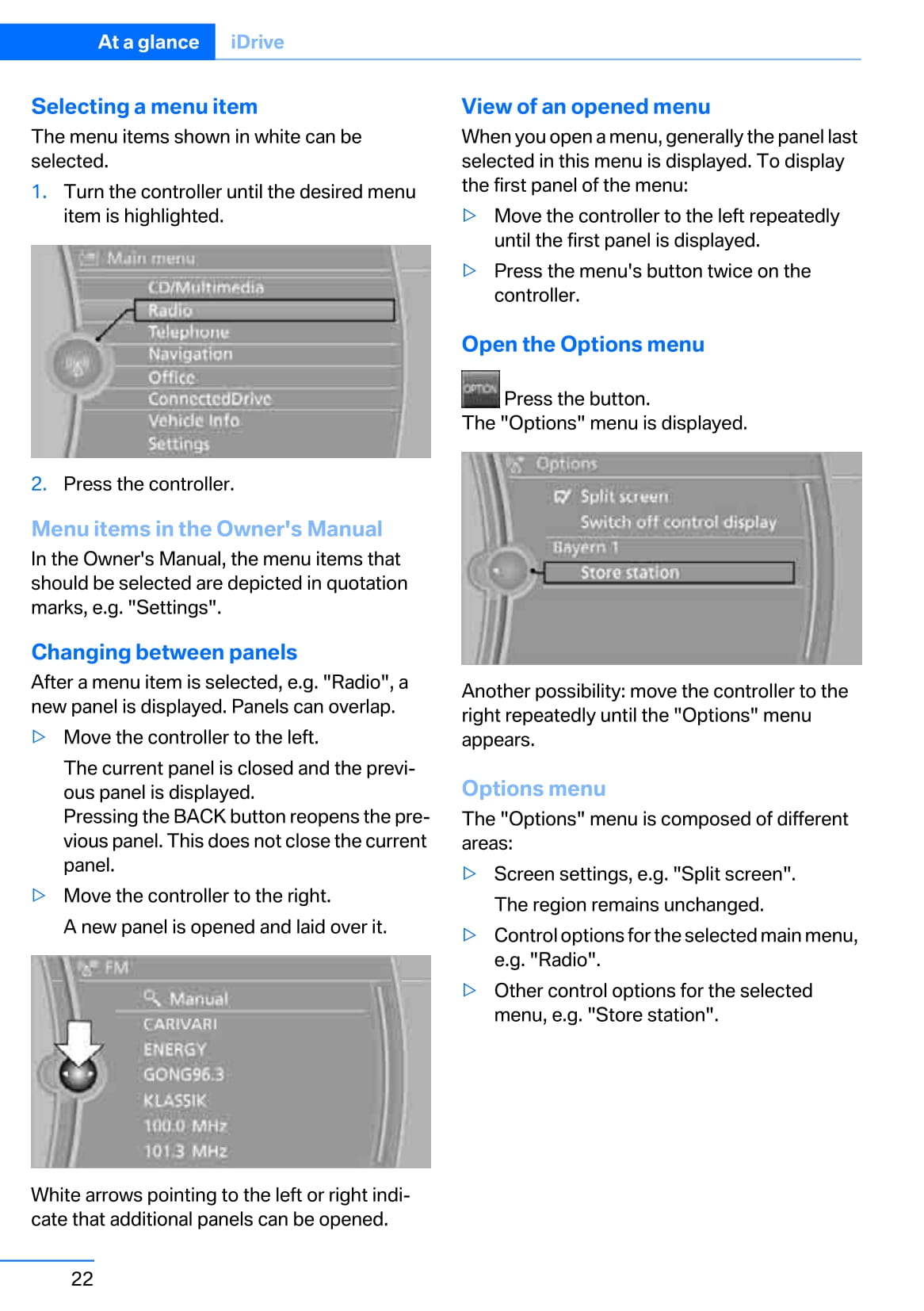 At a glance iDrive

Selecting a menu item

The menu items shown in white can be selected.

1. Turn the controller until the desired menu item is highlighted.

Main menu
CD/Multimedia
Radio
Telephone
Navigation
Office
ConnectedDrive
Vehicle Info
Settings

2. Press the controller.

Menu items in the Owner's Manual

In the Owner's Manual, the menu items that should be selected are depicted in quotation marks, e.g. "Settings".

Changing between panels

After a menu item is selected, e.g. "Radio", a new panel is displayed. Panels can overlap.

▷ Move the controller to the left.

The current panel is closed and the previous panel is displayed.
Pressing the BACK button reopens the previous panel. This does not close the current panel.

▷ Move the controller to the right.

A new panel is opened and laid over it.

FM
Manual
CARIVARI
ENERGY
GONG96.3
KLASSIK
100.0 MHz
101.3 MHz

White arrows pointing to the left or right indicate that additional panels can be opened.

View of an opened menu

When you open a menu, generally the panel last selected in this menu is displayed. To display the first panel of the menu:

▷ Move the controller to the left repeatedly until the first panel is displayed.

▷ Press the menu's button twice on the controller.

Open the Options menu

OPTION Press the button.
The "Options" menu is displayed.

Options
Split screen
Switch off control display
Bayern 1
Store station

Another possibility: move the controller to the right repeatedly until the "Options" menu appears.

Options menu

The "Options" menu is composed of different areas:

▷ Screen settings, e.g. "Split screen".

The region remains unchanged.

▷ Control options for the selected main menu, e.g. "Radio".

▷ Other control options for the selected menu, e.g. "Store station".

22