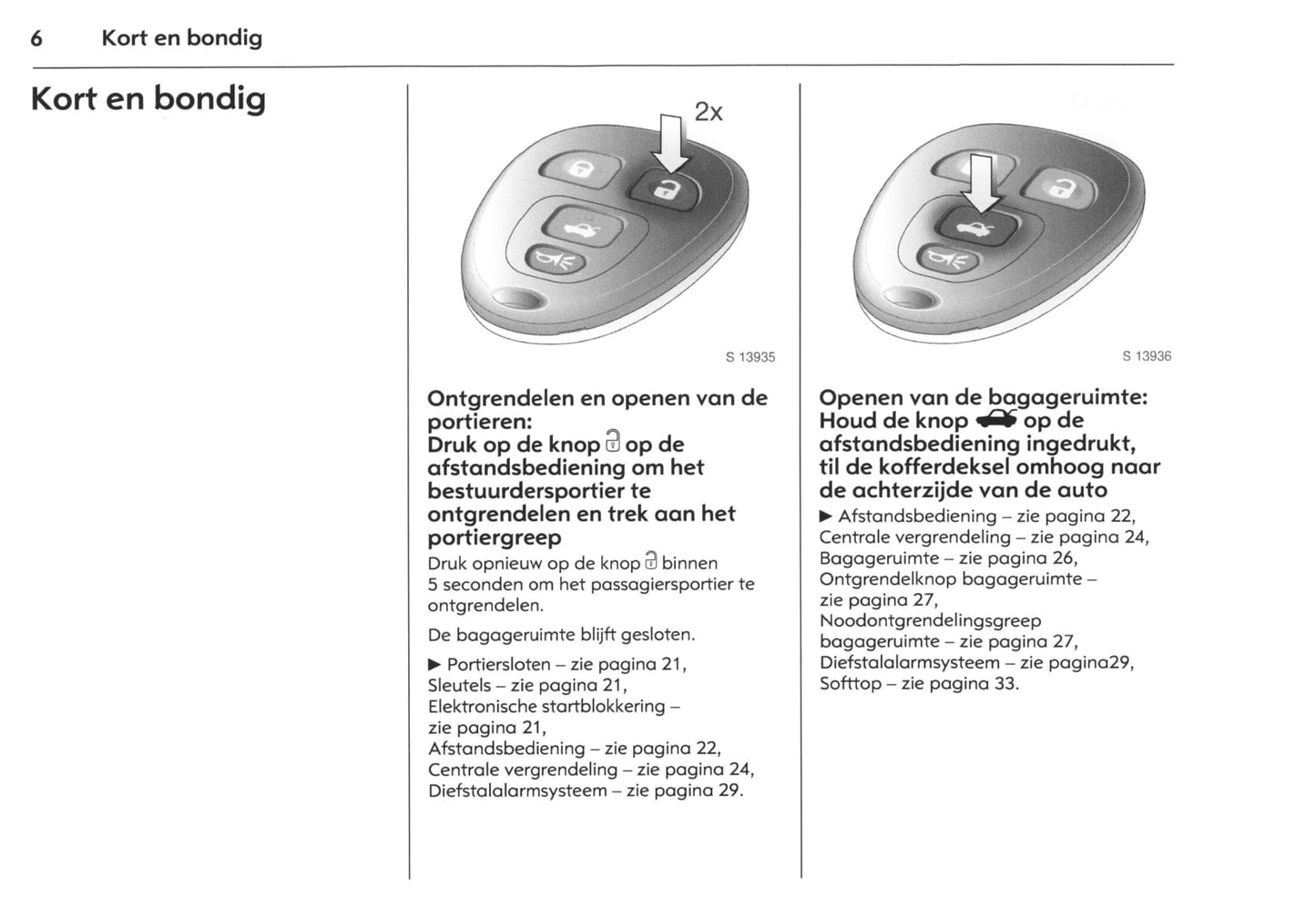 6 Kort en bondig

Kort en bondig

2x

S 13935

Ontgrendelen en openen van de portieren:
Druk op de knop op de afstandsbediening om het bestuurdersportier te ontgrendelen en trek aan het portiergreep

Druk opnieuw op de knop binnen 5 seconden om het passagiersportier te ontgrendelen.

De bagageruimte blijft gesloten.

▶ Portiersloten – zie pagina 21, Sleutels – zie pagina 21, Elektronische startblokkering – zie pagina 21, Afstandsbediening – zie pagina 22, Centrale vergrendeling – zie pagina 24, Diefstalalarmsysteem – zie pagina 29.

S 13936

Openen van de bagageruimte:
Houd de knop op de afstandsbediening ingedrukt, til de kofferdeksel omhoog naar de achterzijde van de auto

▶ Afstandsbediening – zie pagina 22, Centrale vergrendeling – zie pagina 24, Bagageruimte – zie pagina 26, Ontgrendelknop bagageruimte – zie pagina 27, Noodontgrendelingsgreep bagageruimte – zie pagina 27, Diefstalalarmsysteem – zie pagina29, Softtop – zie pagina 33.