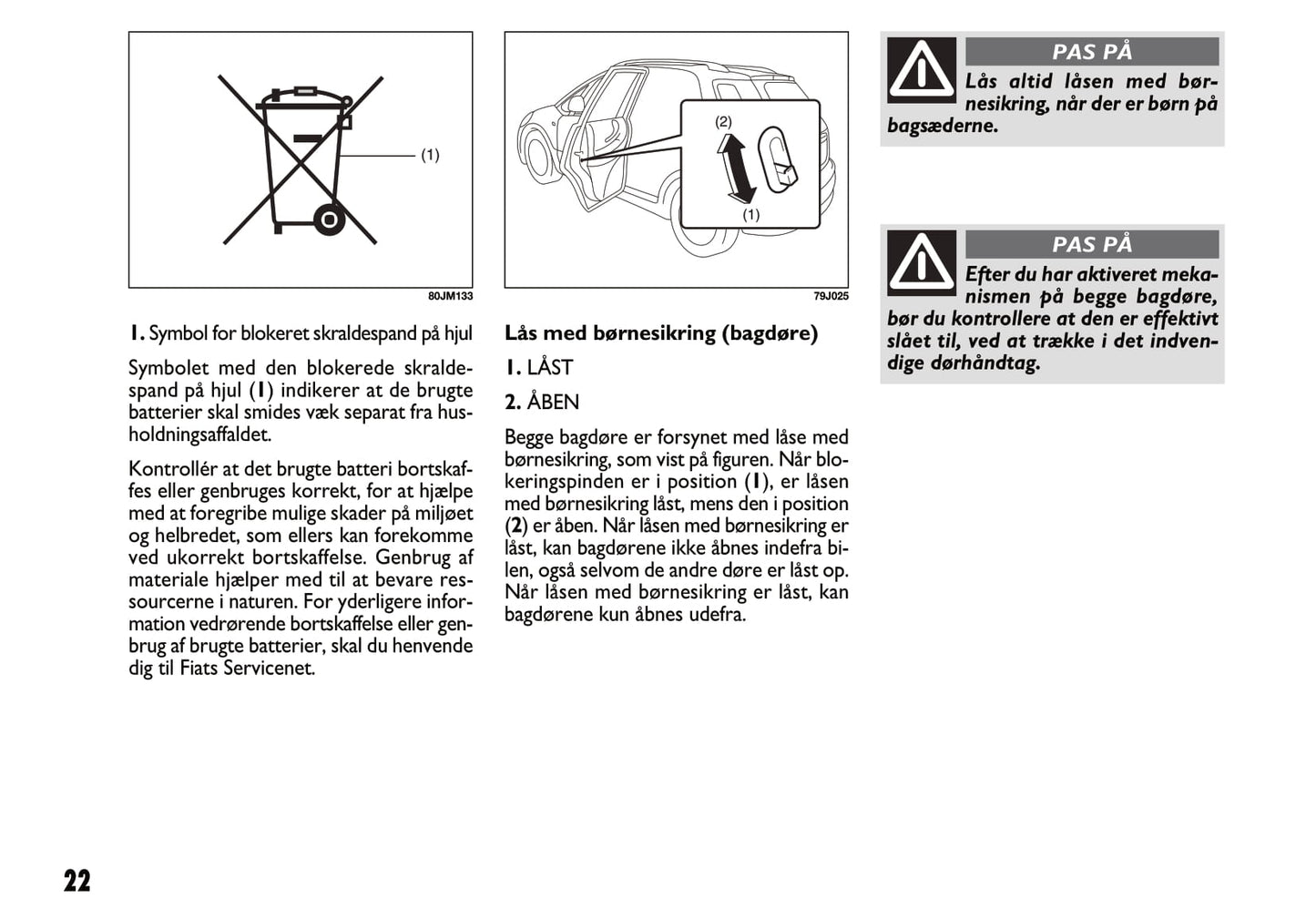 (1)

80JM133

1. Symbol for blokeret skraldespand på hjul

Symbolet med den blokerede skraldespand på hjul (1) indikerer at de brugte batterier skal smides væk separat fra husholdningsaffaldet.

Kontrollér at det brugte batteri bortskaffes eller genbruges korrekt, for at hjælpe med at foregribe mulige skader på miljøet og helbredet, som ellers kan forekomme ved ukorrekt bortskaffelse. Genbrug af materiale hjælper med til at bevare ressourcerne i naturen. For yderligere information vedrørende bortskaffelse eller genbrug af brugte batterier, skal du henvende dig til Fiats Servicenet.

(2)

(1)

79J025

Lås med børnesikring (bagdøre)

1. LÅST

2. ÅBEN

Begge bagdøre er forsynet med låse med børnesikring, som vist på figuren. Når blokeringspinden er i position (1), er låsen med børnesikring låst, mens den i position (2) er åben. Når låsen med børnesikring er låst, kan bagdørene ikke åbnes indefra bilen, også selvom de andre døre er låst op. Når låsen med børnesikring er låst, kan bagdørene kun åbnes udefra.

PAS PÅ

Lås altid låsen med børnesikring, når der er børn på bagsæderne.

PAS PÅ

Efter du har aktiveret mekanismen på begge bagdøre, bør du kontrollere at den er effektivt slået til, ved at trække i det indvendige dørhåndtag.

22