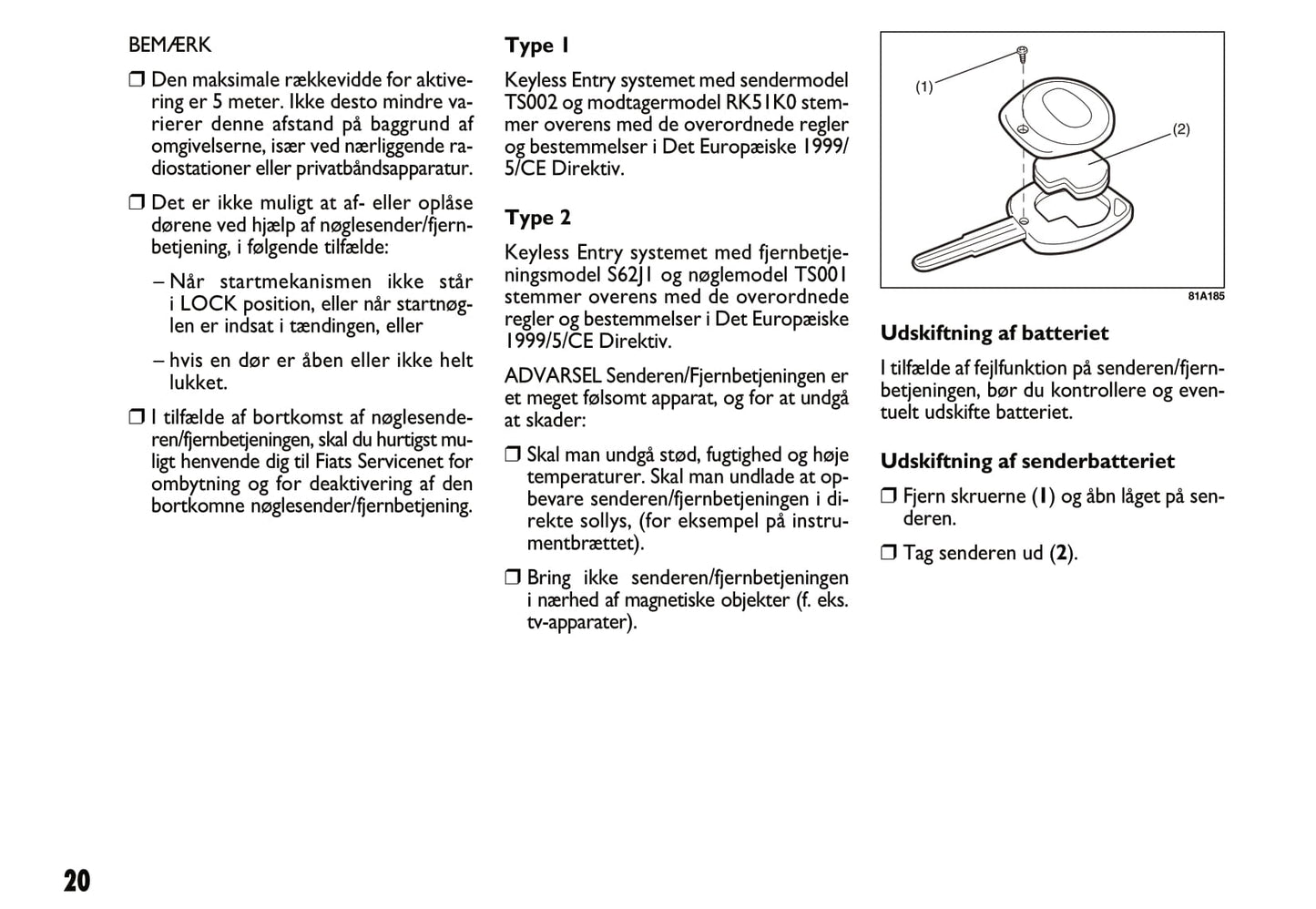 BEMÆRK

❒ Den maksimale rækkevidde for aktivering er 5 meter. Ikke desto mindre varierer denne afstand på baggrund af omgivelserne, især ved nærliggende radiostationer eller privatbåndsapparatur.

❒ Det er ikke muligt at af- eller oplåse dørene ved hjælp af nøglesender/fjernbetjening, i følgende tilfælde:

– Når startmekanismen ikke står i LOCK position, eller når startnøglen er indsat i tændingen, eller

– hvis en dør er åben eller ikke helt lukket.

❒ I tilfælde af bortkomst af nøglesenderen/fjernbetjeningen, skal du hurtigst muligt henvende dig til Fiats Servicenet for ombytning og for deaktivering af den bortkomne nøglesender/fjernbetjening.

Type 1

Keyless Entry systemet med sendermodel TS002 og modtagermodel RK51K0 stemmer overens med de overordnede regler og bestemmelser i Det Europæiske 1999/5/CE Direktiv.

Type 2

Keyless Entry systemet med fjernbetjeningsmodel S62J1 og nøglemodel TS001 stemmer overens med de overordnede regler og bestemmelser i Det Europæiske 1999/5/CE Direktiv.

ADVARSEL Senderen/Fjernbetjeningen er et meget følsomt apparat, og for at undgå at skader:

❒ Skal man undgå stød, fugtighed og høje temperaturer. Skal man undlade at opbevare senderen/fjernbetjeningen i direkte sollys, (for eksempel på instrumentbrættet).

❒ Bring ikke senderen/fjernbetjeningen i nærhed af magnetiske objekter (f. eks. tv-apparater).

(1)
(2)
81A185

Udskiftning af batteriet

I tilfælde af fejlfunktion på senderen/fjernbetjeningen, bør du kontrollere og eventuelt udskifte batteriet.

Udskiftning af senderbatteriet

❒ Fjern skruerne (1) og åbn låget på senderen.

❒ Tag senderen ud (2).

20