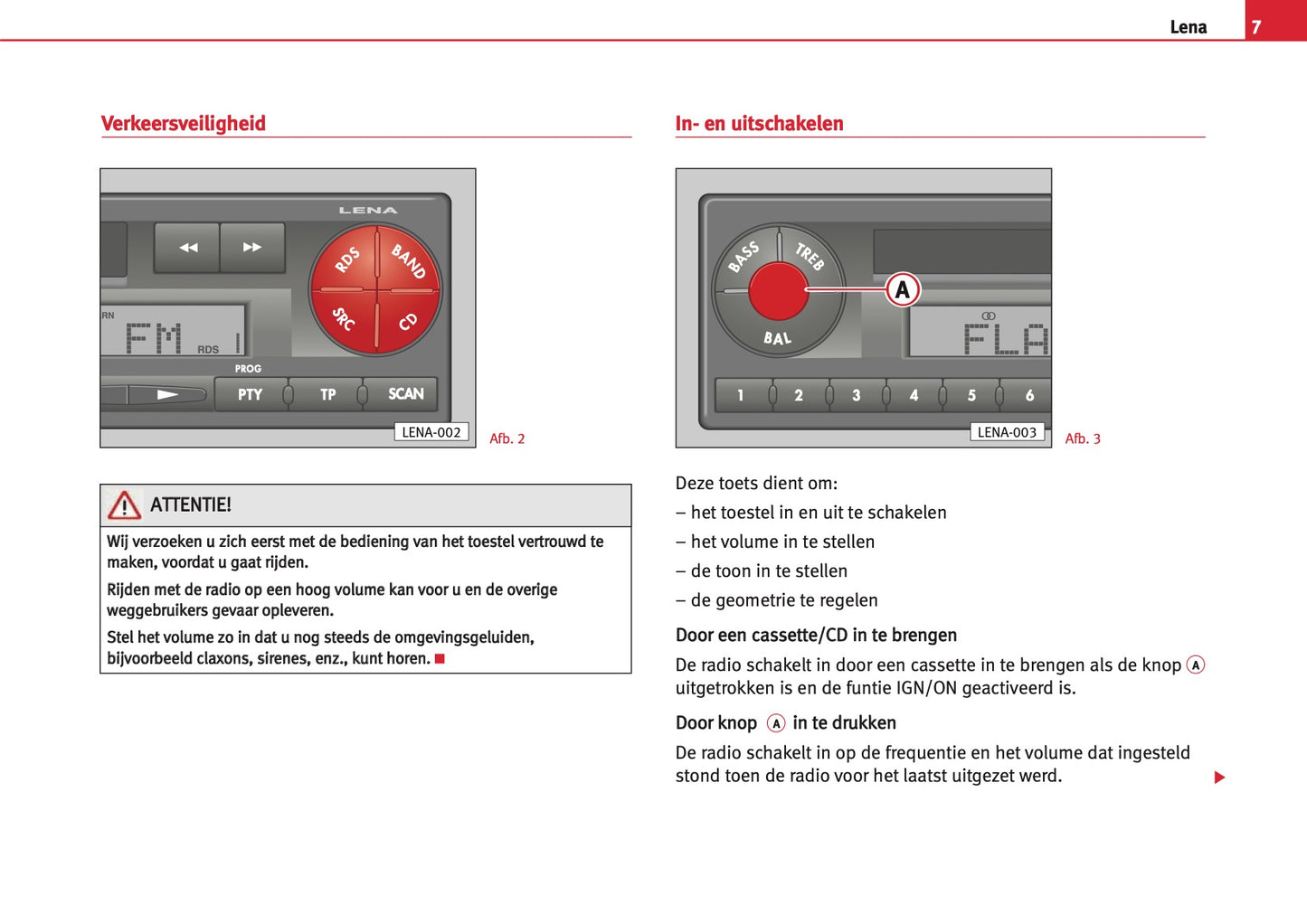 Lena 7

Verkeersveiligheid

LENA
RDS BAND SRC CD
RN FM RDS
PROG
PTY TP SCAN
LENA-002
Afb. 2

ATTENTIE!

Wij verzoeken u zich eerst met de bediening van het toestel vertrouwd te maken, voordat u gaat rijden.

Rijden met de radio op een hoog volume kan voor u en de overige weggebruikers gevaar opleveren.

Stel het volume zo in dat u nog steeds de omgevingsgeluiden, bijvoorbeeld claxons, sirenes, enz., kunt horen.

In- en uitschakelen

BASS TREB BAL A
FLA
1 2 3 4 5 6
LENA-003
Afb. 3

Deze toets dient om:

– het toestel in en uit te schakelen

– het volume in te stellen

– de toon in te stellen

– de geometrie te regelen

Door een cassette/CD in te brengen

De radio schakelt in door een cassette in te brengen als de knop A uitgetrokken is en de funtie IGN/ON geactiveerd is.

Door knop A in te drukken

De radio schakelt in op de frequentie en het volume dat ingesteld stond toen de radio voor het laatst uitgezet werd.